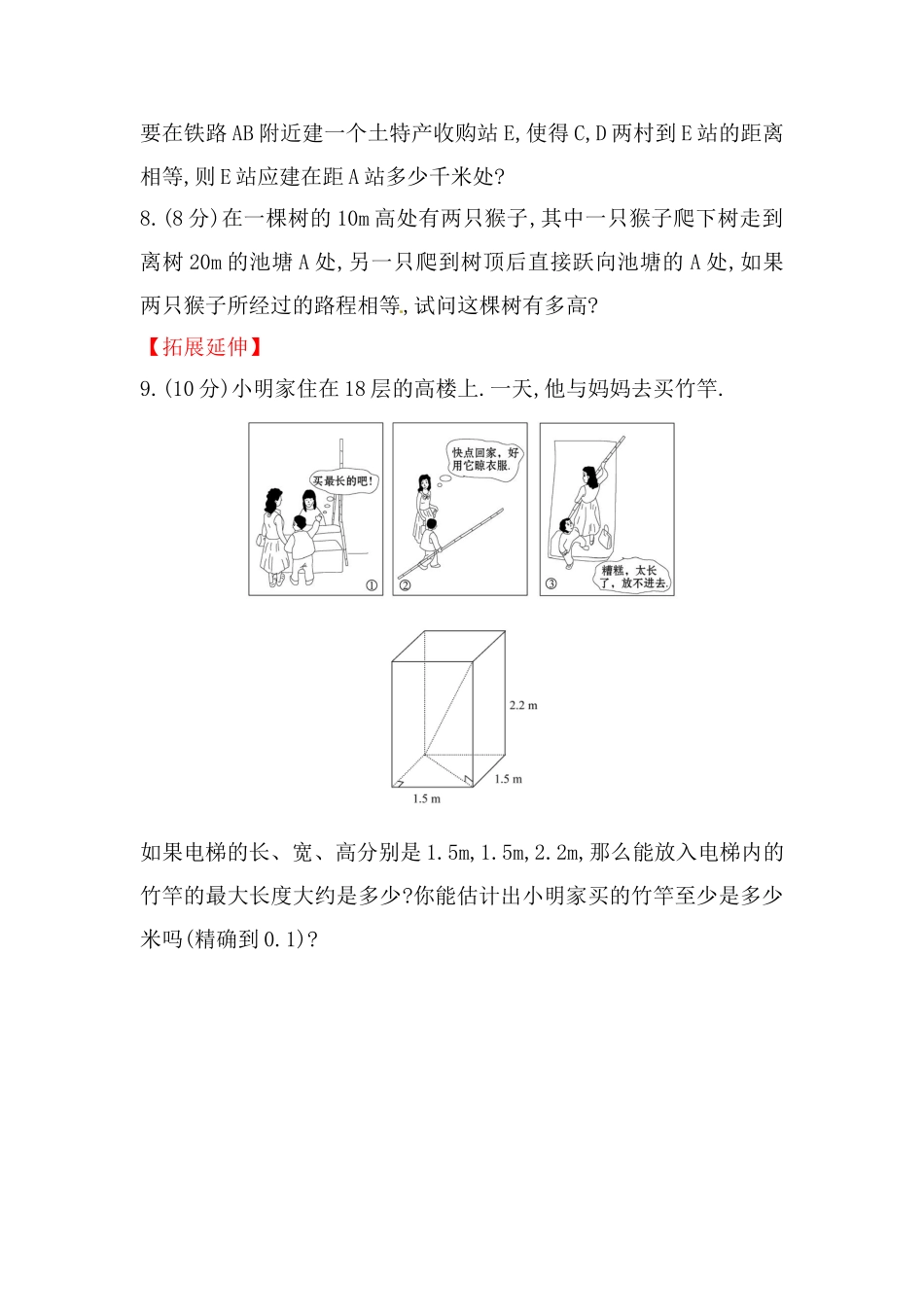 要在铁路AB附近建一个土特产收购站E,使得C,D两村到E站的距离相等,则E站应建在距A站多少千米处?

8.(8分)在一棵树的10m高处有两只猴子,其中一只猴子爬下树走到离树20m的池塘A处,另一只爬到树顶后直接跃向池塘的A处,如果两只猴子所经过的路程相等,试问这棵树有多高?

【拓展延伸】

9.(10分)小明家住在18层的高楼上.一天,他与妈妈去买竹竿.

买最长的吧!
①
快点回家,好用它晾衣服.
②
糟糕,太长了,放不进去.
③

2.2 m
1.5 m
1.5 m

如果电梯的长、宽、高分别是1.5m,1.5m,2.2m,那么能放入电梯内的竹竿的最大长度大约是多少?你能估计出小明家买的竹竿至少是多少米吗(精确到0.1)?