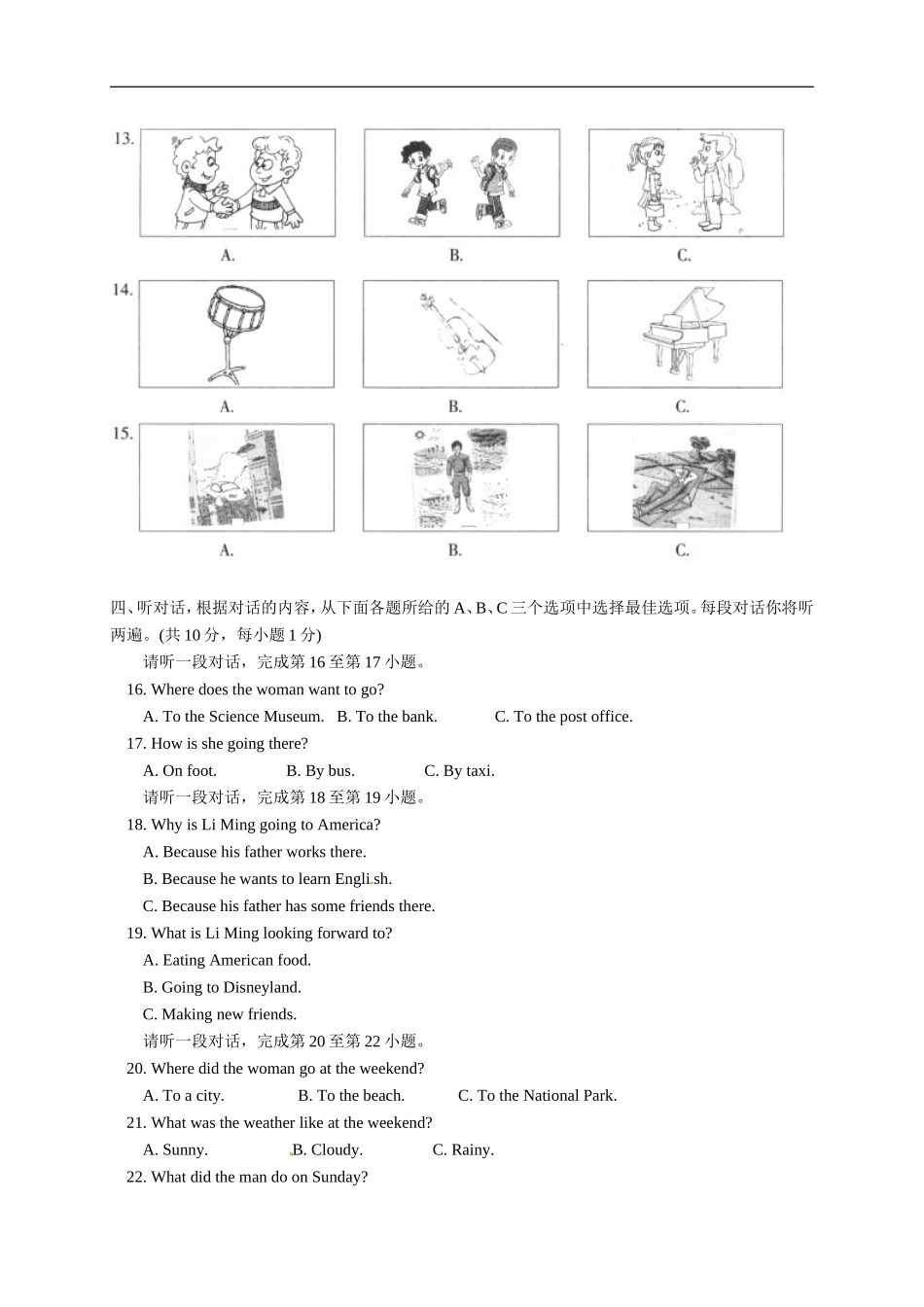 13.

A. B. C.

14.

A. B. C.

15.

A. B. C.

四、听对话，根据对话的内容，从下面各题所给的 A、B、C 三个选项中选择最佳选项。每段对话你将听两遍。(共 10 分，每小题 1 分)

请听一段对话，完成第 16 至第 17 小题。

16. Where does the woman want to go?

A. To the Science Museum. B. To the bank. C. To the post office.

17. How is she going there?

A. On foot. B. By bus. C. By taxi.

请听一段对话，完成第 18 至第 19 小题。

18. Why is Li Ming going to America?

A. Because his father works there.

B. Because he wants to learn English.

C. Because his father has some friends there.

19. What is Li Ming looking forward to?

A. Eating American food.

B. Going to Disneyland.

C. Making new friends.

请听一段对话，完成第 20 至第 22 小题。

20. Where did the woman go at the weekend?

A. To a city. B. To the beach. C. To the National Park.

21. What was the weather like at the weekend?

A. Sunny. B. Cloudy. C. Rainy.

22. What did the man do on Sunday?