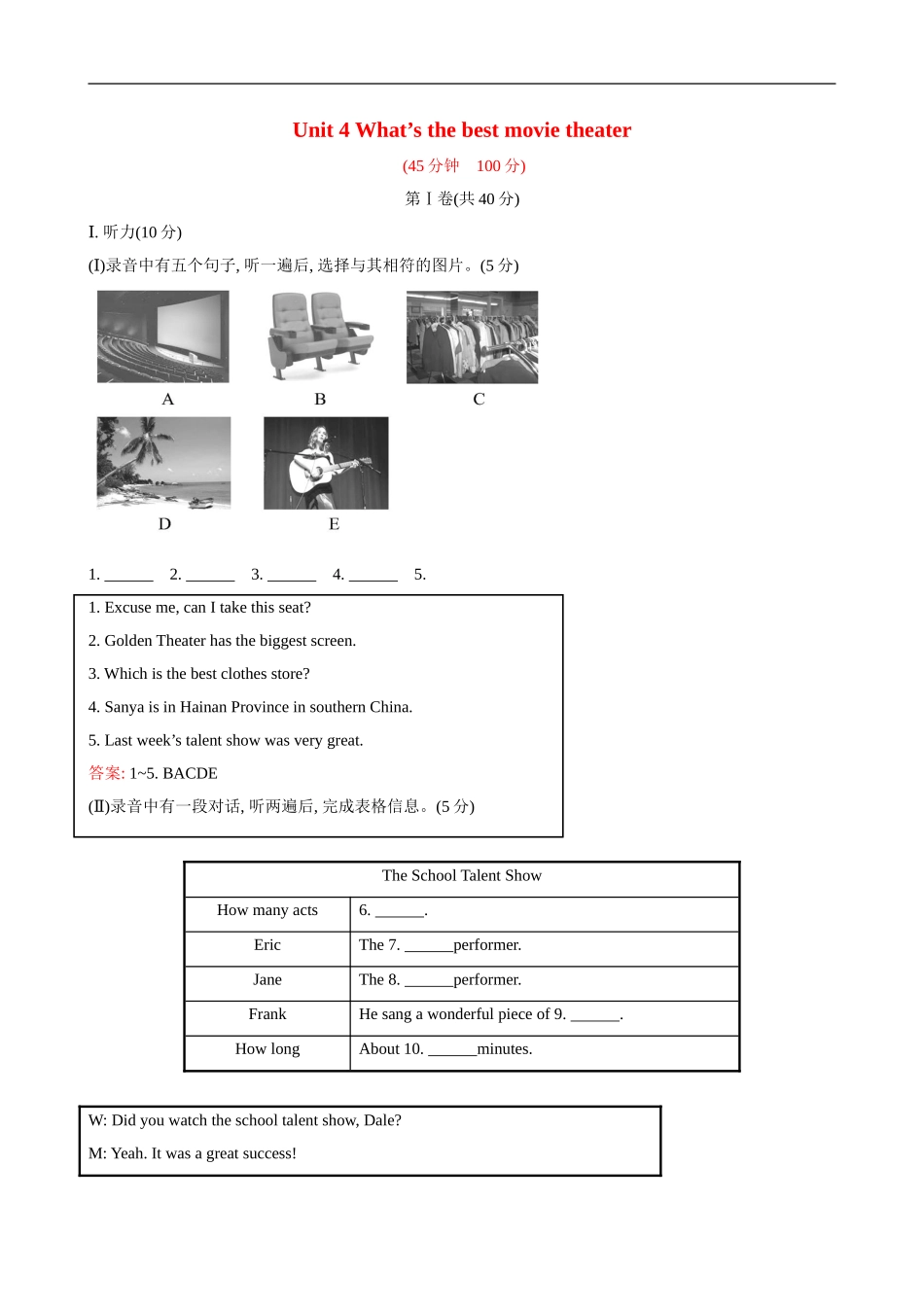 Unit 4 What’s the best movie theater

(45 分钟　100 分)

第Ⅰ卷(共 40 分)

I. 听力(10 分)

(Ⅰ)录音中有五个句子, 听一遍后, 选择与其相符的图片。(5 分)

A　　B　　C

D　　E

1. ______　2. ______　3. ______　4. ______　5.

1. Excuse me, can I take this seat?

2. Golden Theater has the biggest screen.

3. Which is the best clothes store?

4. Sanya is in Hainan Province in southern China.

5. Last week’s talent show was very great.

答案: 1~5. BACDE

(Ⅱ)录音中有一段对话, 听两遍后, 完成表格信息。(5 分)

| The School Talent Show | |
|---|---|
| How many acts | 6. ______. |
| Eric | The 7. ______performer. |
| Jane | The 8. ______performer. |
| Frank | He sang a wonderful piece of 9. ______. |
| How long | About 10. ______minutes. |

W: Did you watch the school talent show, Dale?

M: Yeah. It was a great success!