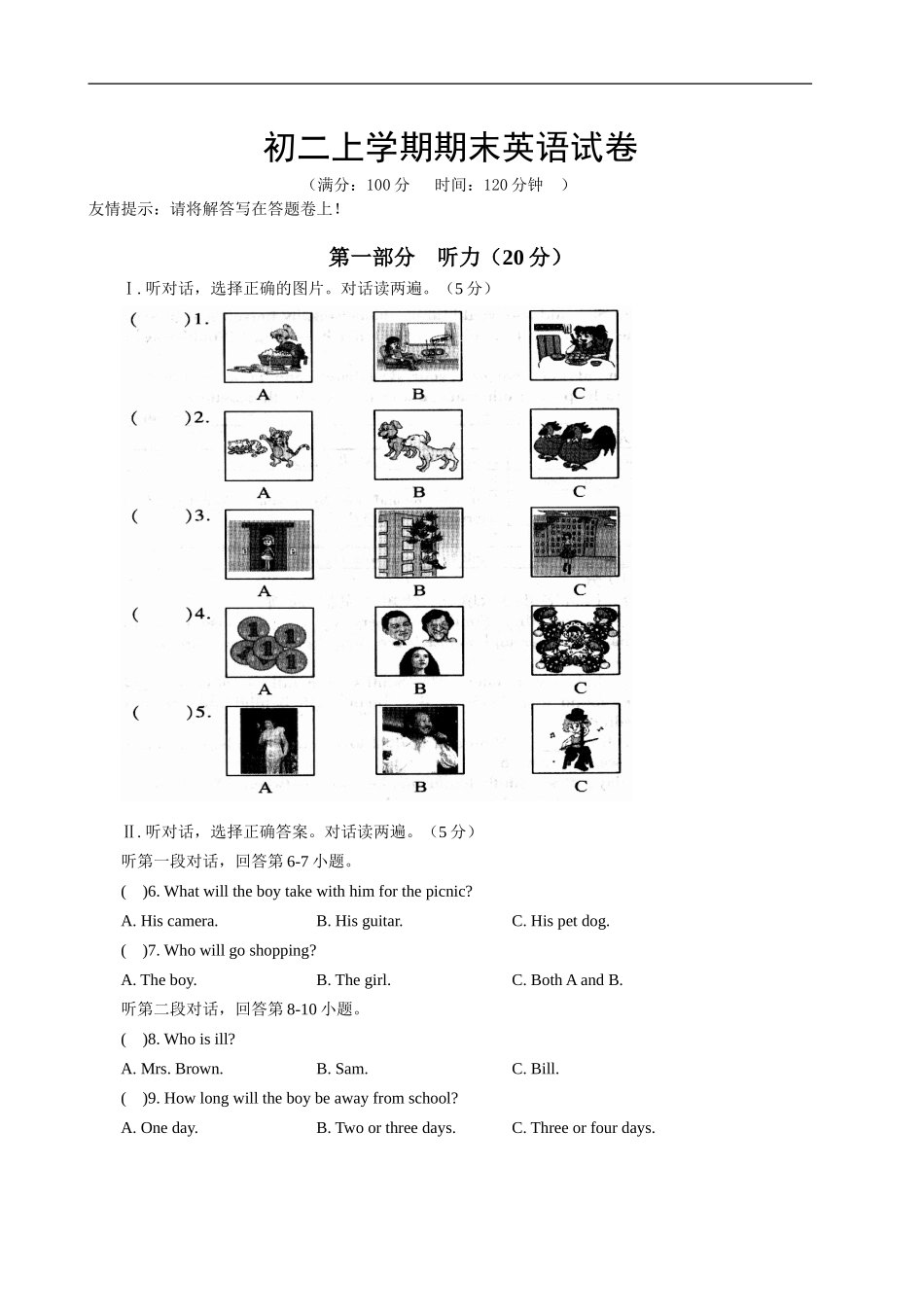 初二上学期期末英语试卷

（满分：100 分　时间：120 分钟　）

友情提示：请将解答写在答题卷上！

第一部分　听力（20 分）

Ⅰ. 听对话，选择正确的图片。对话读两遍。（5 分）

(　　)1.

A　B　C

(　　)2.

A　B　C

(　　)3.

A　B　C

(　　)4.

A　B　C

(　　)5.

A　B　C

Ⅱ. 听对话，选择正确答案。对话读两遍。（5 分）

听第一段对话，回答第 6-7 小题。

(　)6. What will the boy take with him for the picnic?

A. His camera.　B. His guitar.　C. His pet dog.

(　)7. Who will go shopping?

A. The boy.　B. The girl.　C. Both A and B.

听第二段对话，回答第 8-10 小题。

(　)8. Who is ill?

A. Mrs. Brown.　B. Sam.　C. Bill.

(　)9. How long will the boy be away from school?

A. One day.　B. Two or three days.　C. Three or four days.