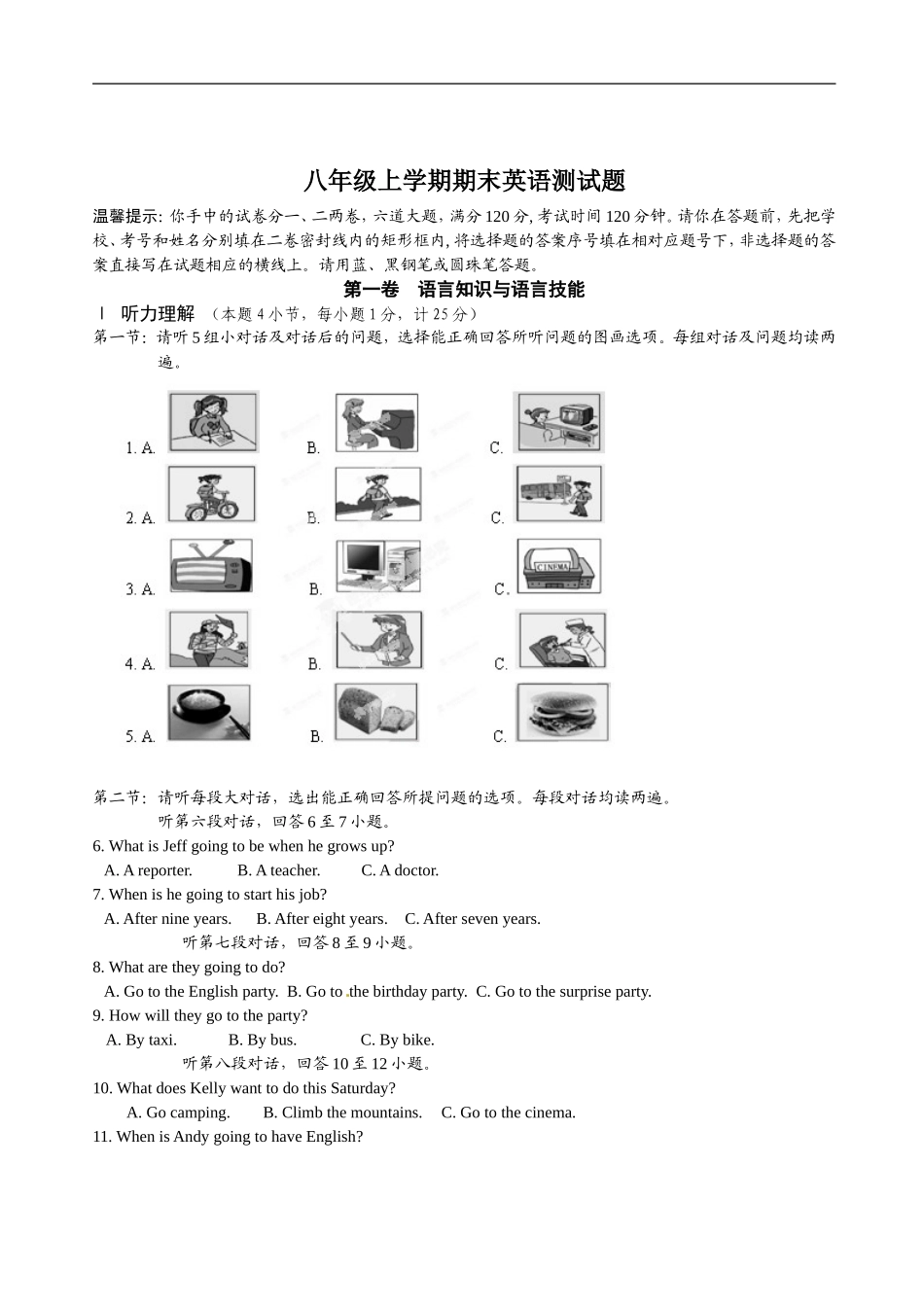 八年级上学期期末英语测试题

温馨提示: 你手中的试卷分一、二两卷, 六道大题, 满分 120 分, 考试时间 120 分钟。请你在答题前, 先把学校、考号和姓名分别填在二卷密封线内的矩形框内, 将选择题的答案序号填在相对应题号下, 非选择题的答案直接写在试题相应的横线上。请用蓝、黑钢笔或圆珠笔答题。

第一卷 语言知识与语言技能

Ⅰ 听力理解 （本题 4 小节，每小题 1 分，计 25 分）

第一节：请听 5 组小对话及对话后的问题，选择能正确回答所听问题的图画选项。每组对话及问题均读两遍。

1. A. B. C.

2. A. B. C.

3. A. B. C.

CINEMA

4. A. B. C.

5. A. B. C.

第二节：请听每段大对话，选出能正确回答所提问题的选项。每段对话均读两遍。

听第六段对话，回答 6 至 7 小题。

6. What is Jeff going to be when he grows up?

A. A reporter. B. A teacher. C. A doctor.

7. When is he going to start his job?

A. After nine years. B. After eight years. C. After seven years.

听第七段对话，回答 8 至 9 小题。

8. What are they going to do?

A. Go to the English party. B. Go to the birthday party. C. Go to the surprise party.

9. How will they go to the party?

A. By taxi. B. By bus. C. By bike.

听第八段对话，回答 10 至 12 小题。

10. What does Kelly want to do this Saturday?

A. Go camping. B. Climb the mountains. C. Go to the cinema.

11. When is Andy going to have English?