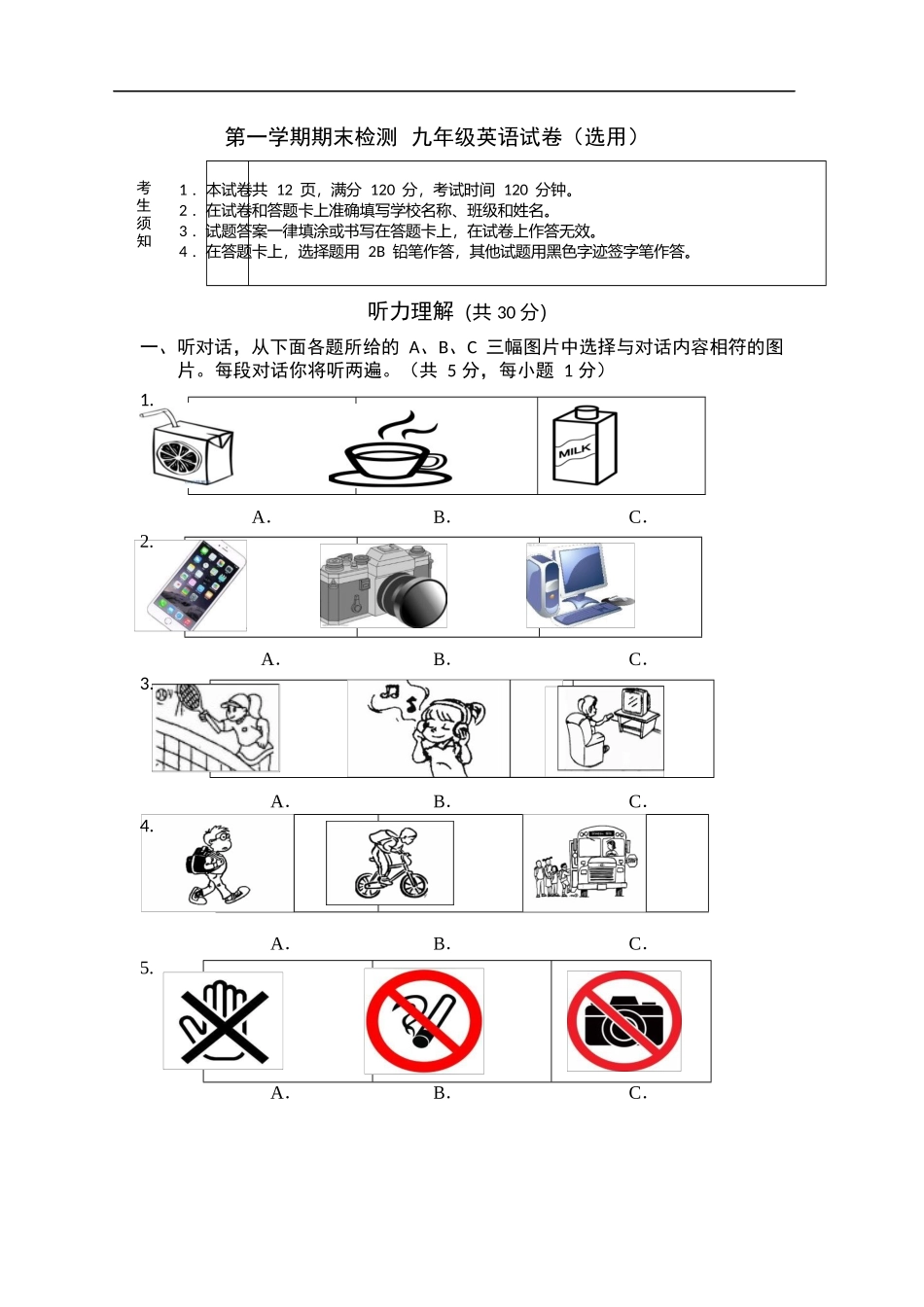 第一学期期末检测 九年级英语试卷（选用）

考生须知

1．本试卷共 12 页，满分 120 分，考试时间 120 分钟。
2．在试卷和答题卡上准确填写学校名称、班级和姓名。
3．试题答案一律填涂或书写在答题卡上，在试卷上作答无效。
4．在答题卡上，选择题用 2B 铅笔作答，其他试题用黑色字迹签字笔作答。

听力理解（共 30 分）

一、听对话，从下面各题所给的 A、B、C 三幅图片中选择与对话内容相符的图片。每段对话你将听两遍。（共 5 分，每小题 1 分）

1.
MILK
A. B. C.

2.
A. B. C.

3.
A. B. C.

4.
A. B. C.

5.
A. B. C.