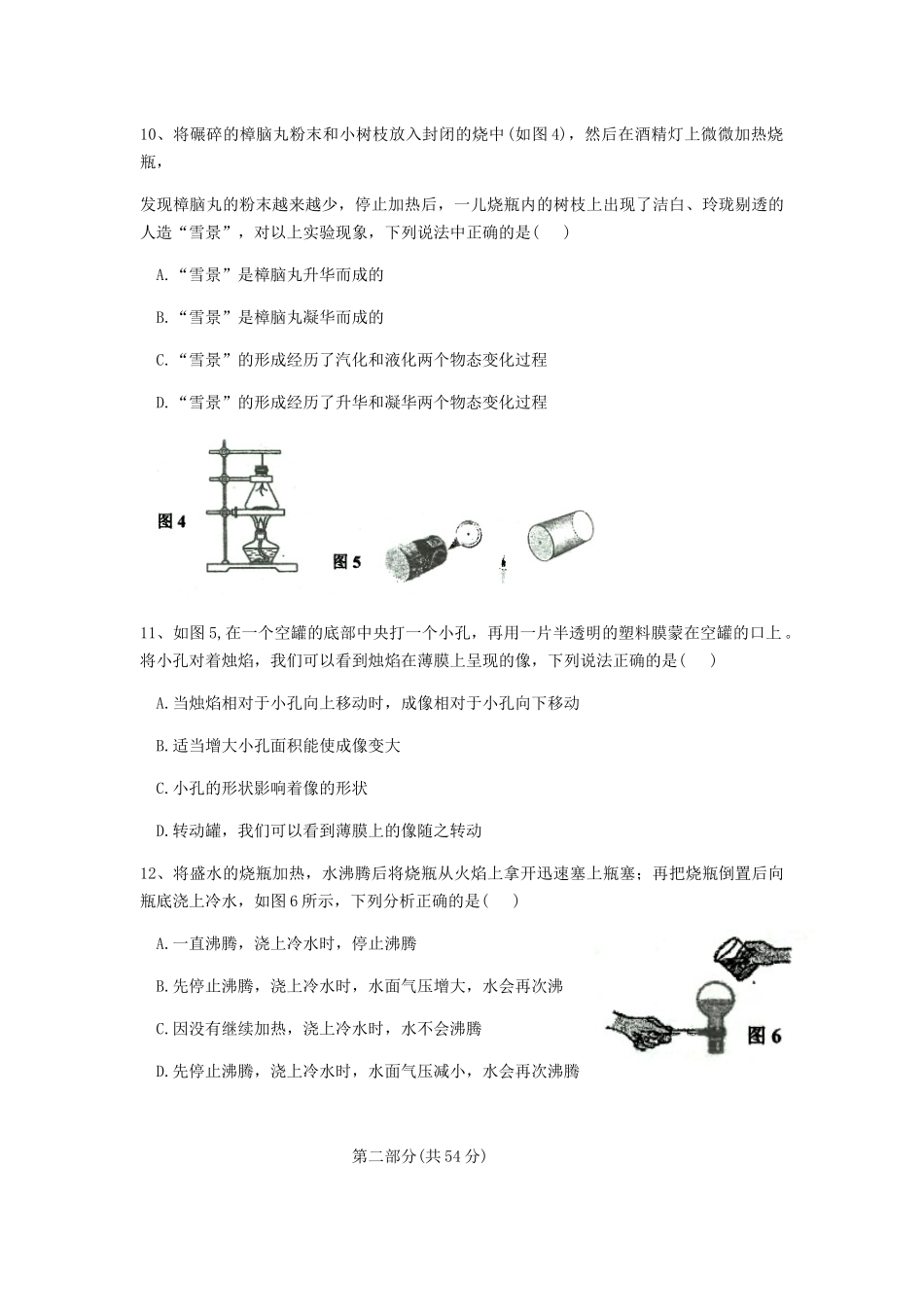 10、将碾碎的樟脑丸粉末和小树枝放入封闭的烧中(如图4)，然后在酒精灯上微微加热烧瓶，

发现樟脑丸的粉末越来越少，停止加热后，一儿烧瓶内的树枝上出现了洁白、玲珑剔透的人造“雪景”，对以上实验现象，下列说法中正确的是(    )

A.“雪景”是樟脑丸升华而成的

B.“雪景”是樟脑丸凝华而成的

C.“雪景”的形成经历了汽化和液化两个物态变化过程

D.“雪景”的形成经历了升华和凝华两个物态变化过程

图4

图5

11、如图5,在一个空罐的底部中央打一个小孔，再用一片半透明的塑料膜蒙在空罐的口上。将小孔对着烛焰，我们可以看到烛焰在薄膜上呈现的像，下列说法正确的是(    )

A.当烛焰相对于小孔向上移动时，成像相对于小孔向下移动

B.适当增大小孔面积能使成像变大

C.小孔的形状影响着像的形状

D.转动罐，我们可以看到薄膜上的像随之转动

12、将盛水的烧瓶加热，水沸腾后将烧瓶从火焰上拿开迅速塞上瓶塞；再把烧瓶倒置后向瓶底浇上冷水，如图6所示，下列分析正确的是(    )

A.一直沸腾，浇上冷水时，停止沸腾

B.先停止沸腾，浇上冷水时，水面气压增大，水会再次沸

C.因没有继续加热，浇上冷水时，水不会沸腾

D.先停止沸腾，浇上冷水时，水面气压减小，水会再次沸腾

图6

第二部分(共54分)