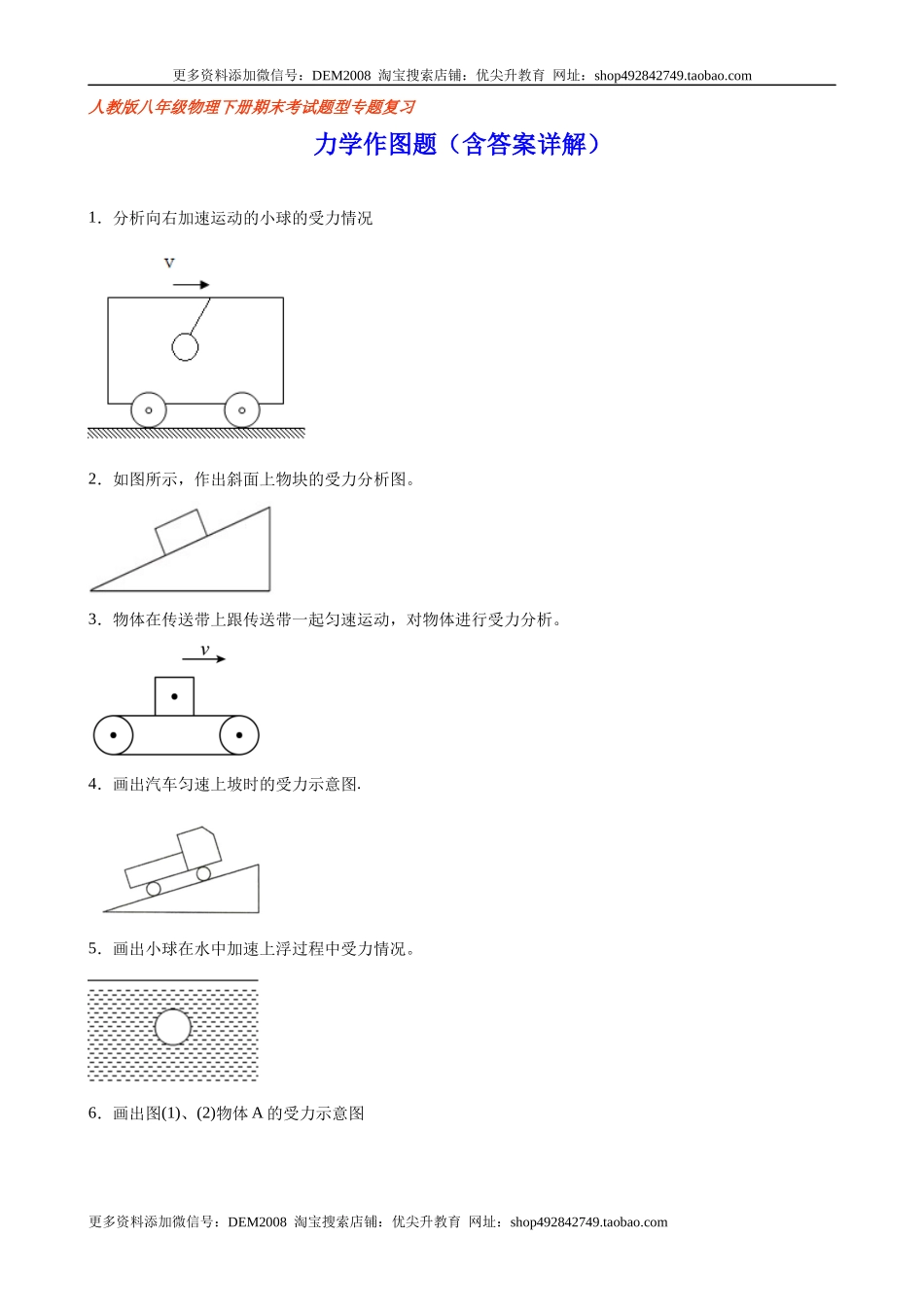 更多资料添加微信号：DEM2008 淘宝搜索店铺：优尖升教育 网址：shop492842749.taobao.com

人教版八年级物理下册期末考试题型专题复习

力学作图题（含答案详解）

1．分析向右加速运动的小球的受力情况

v

2．如图所示，作出斜面上物块的受力分析图。

3．物体在传送带上跟传送带一起匀速运动，对物体进行受力分析。

v

4．画出汽车匀速上坡时的受力示意图.

5．画出小球在水中加速上浮过程中受力情况。

6．画出图(1)、(2)物体 A 的受力示意图

更多资料添加微信号：DEM2008 淘宝搜索店铺：优尖升教育 网址：shop492842749.taobao.com