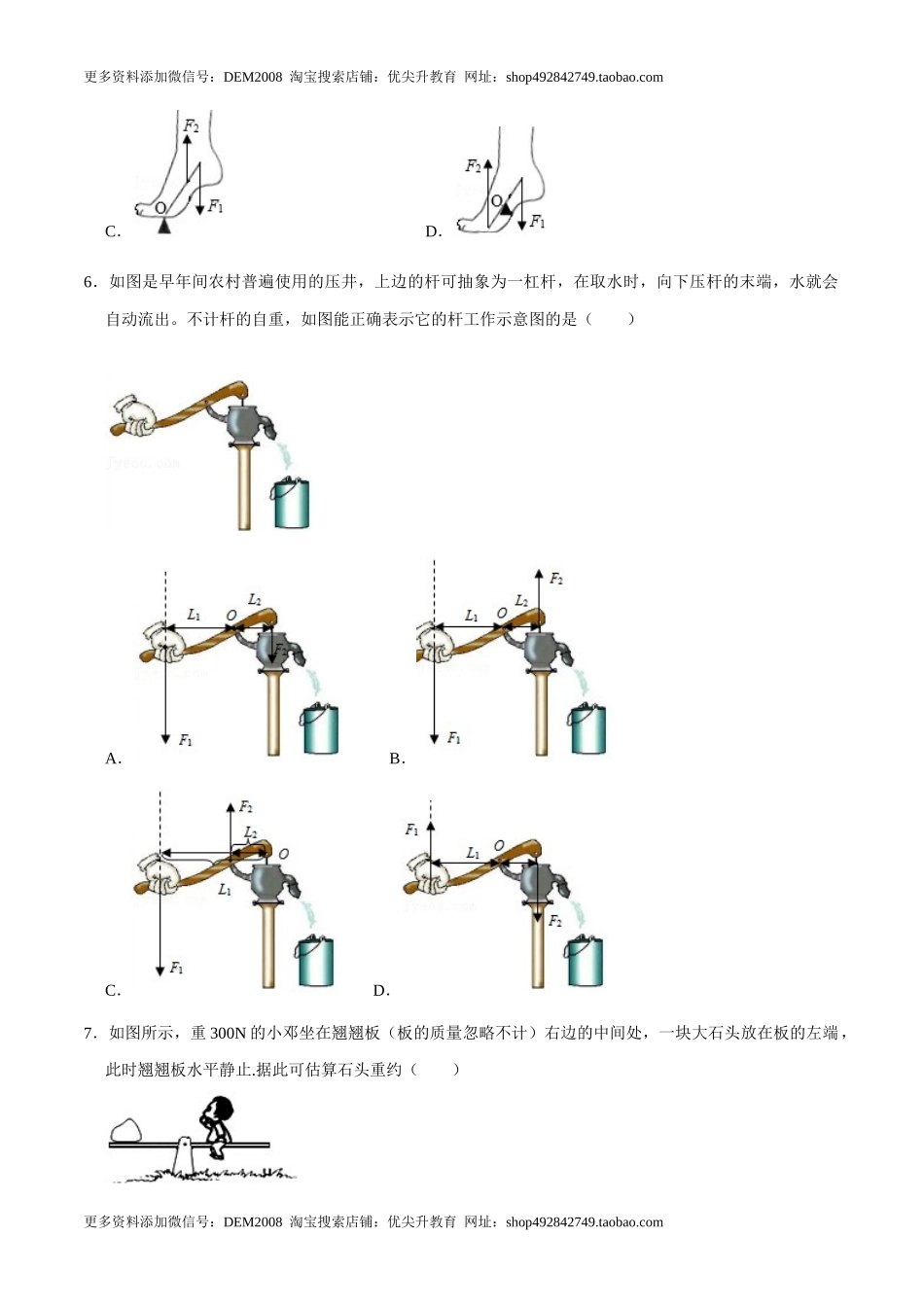 更多资料添加微信号：DEM2008 淘宝搜索店铺：优尖升教育 网址：shop492842749.taobao.com

$F_2$ O $F_1$
C.

$F_2$ O $F_1$
D.

6．如图是早年间农村普遍使用的压井，上边的杆可抽象为一杠杆，在取水时，向下压杆的末端，水就会自动流出。不计杆的自重，如图能正确表示它的杆工作示意图的是（　　）

$L_1$ O $L_2$ $F_2$ $F_1$
A.

$F_2$ $L_1$ O $L_2$ $F_1$
B.

$F_2$ $L_2$ O $L_1$ $F_1$
C.

$F_1$ $L_1$ O $F_2$
D.

7．如图所示，重 300N 的小邓坐在翘翘板（板的质量忽略不计）右边的中间处，一块大石头放在板的左端，此时翘翘板水平静止.据此可估算石头重约（　　）

更多资料添加微信号：DEM2008 淘宝搜索店铺：优尖升教育 网址：shop492842749.taobao.com