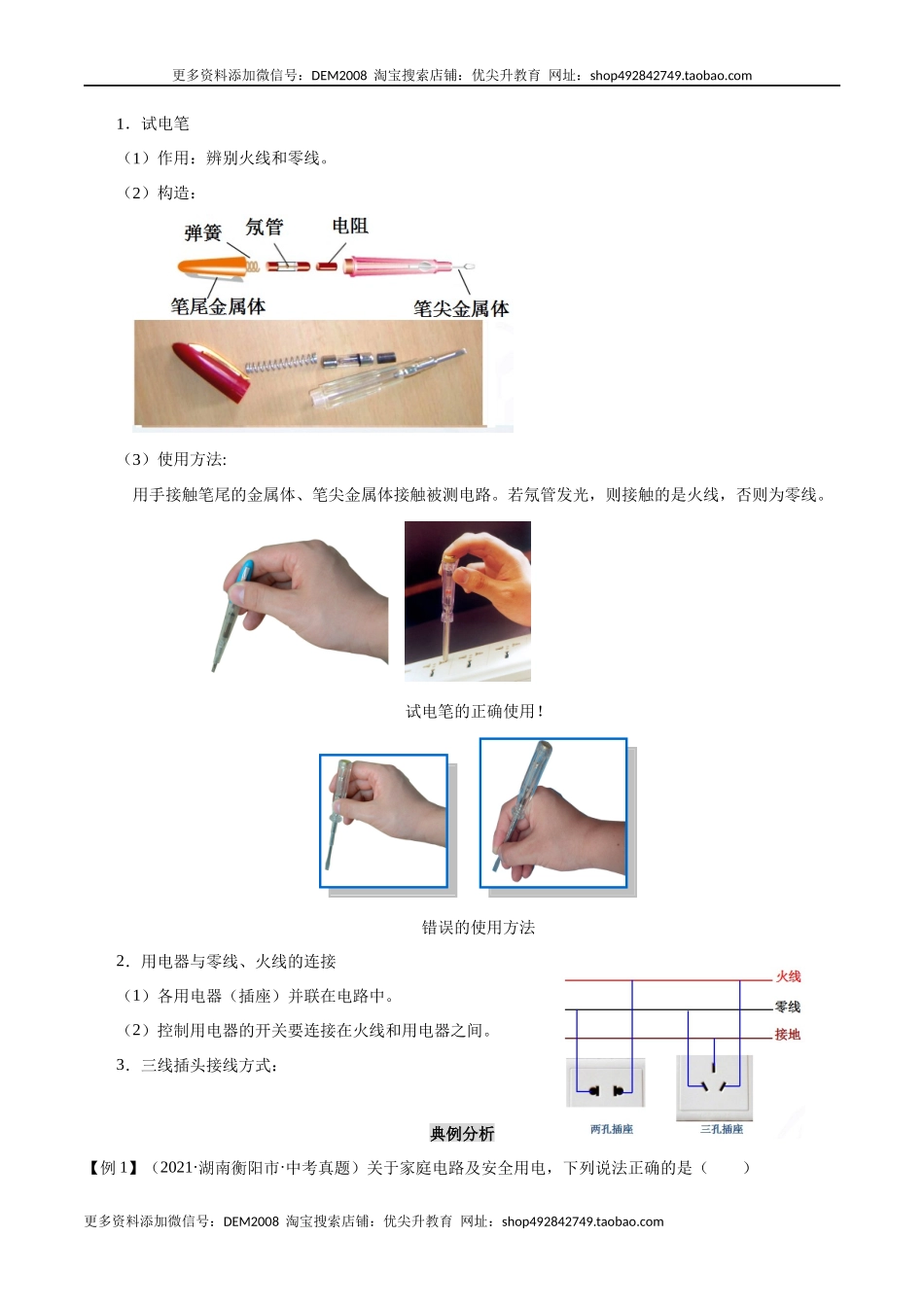 更多资料添加微信号：DEM2008 淘宝搜索店铺：优尖升教育 网址：shop492842749.taobao.com

1．试电笔

（1）作用：辨别火线和零线。

（2）构造：

弹簧 氖管 电阻

笔尾金属体 笔尖金属体

（3）使用方法:

用手接触笔尾的金属体、笔尖金属体接触被测电路。若氖管发光，则接触的是火线，否则为零线。

试电笔的正确使用！

错误的使用方法

2．用电器与零线、火线的连接

（1）各用电器（插座）并联在电路中。

（2）控制用电器的开关要连接在火线和用电器之间。

3．三线插头接线方式：

火线
零线
接地
两孔插座 三孔插座

典例分析

【例 1】（2021·湖南衡阳市·中考真题）关于家庭电路及安全用电，下列说法正确的是（　　）

更多资料添加微信号：DEM2008 淘宝搜索店铺：优尖升教育 网址：shop492842749.taobao.com