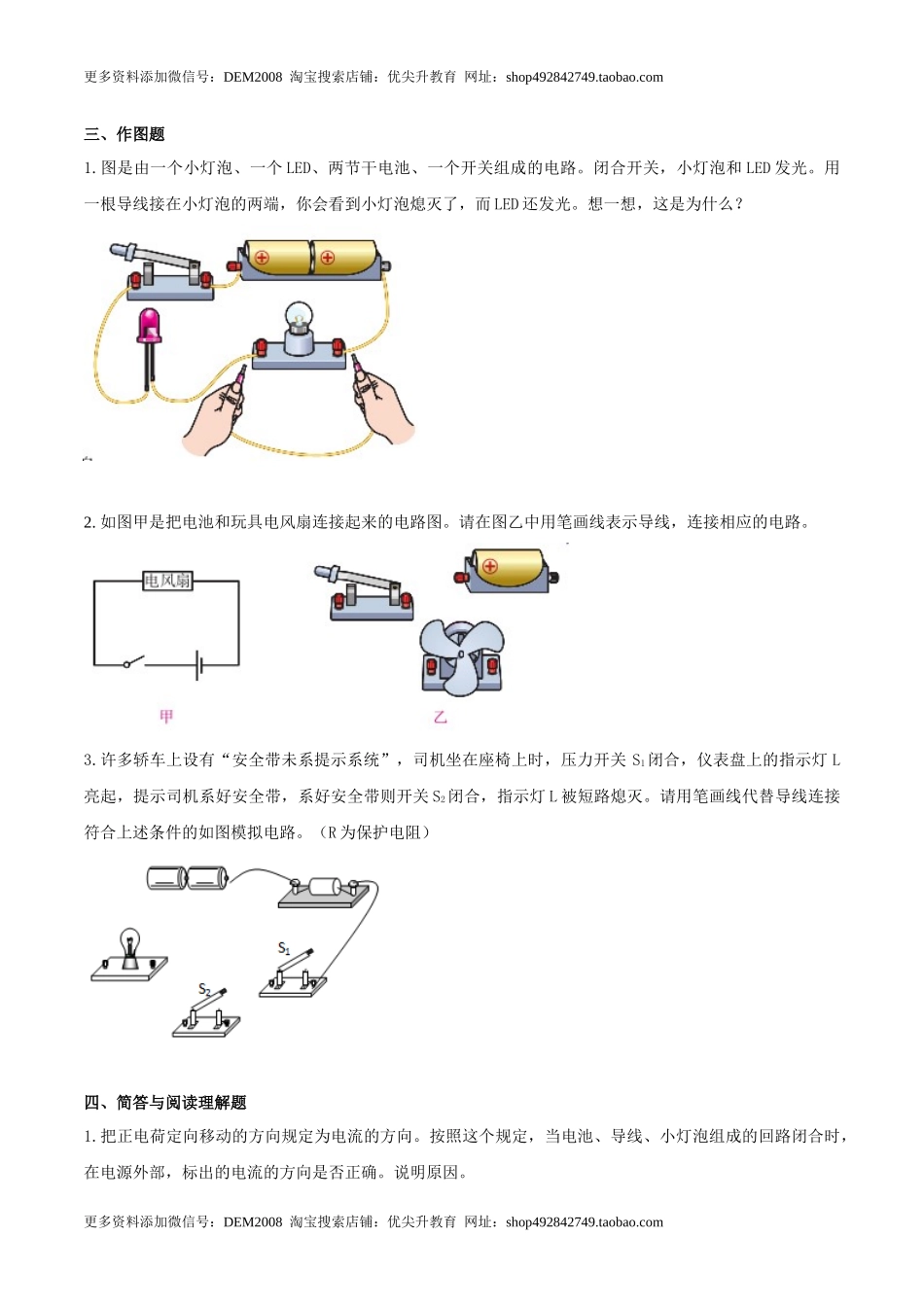 更多资料添加微信号：DEM2008 淘宝搜索店铺：优尖升教育 网址：shop492842749.taobao.com

三、作图题

1. 图是由一个小灯泡、一个 LED、两节干电池、一个开关组成的电路。闭合开关，小灯泡和 LED 发光。用一根导线接在小灯泡的两端，你会看到小灯泡熄灭了，而 LED 还发光。想一想，这是为什么？

2. 如图甲是把电池和玩具电风扇连接起来的电路图。请在图乙中用笔画线表示导线，连接相应的电路。

电风扇

甲

乙

3. 许多轿车上设有“安全带未系提示系统”，司机坐在座椅上时，压力开关 $S_1$ 闭合，仪表盘上的指示灯 L 亮起，提示司机系好安全带，系好安全带则开关 $S_2$ 闭合，指示灯 L 被短路熄灭。请用笔画线代替导线连接符合上述条件的如图模拟电路。（R 为保护电阻）

$S_1$

$S_2$

四、简答与阅读理解题

1. 把正电荷定向移动的方向规定为电流的方向。按照这个规定，当电池、导线、小灯泡组成的回路闭合时，在电源外部，标出的电流的方向是否正确。说明原因。

更多资料添加微信号：DEM2008 淘宝搜索店铺：优尖升教育 网址：shop492842749.taobao.com