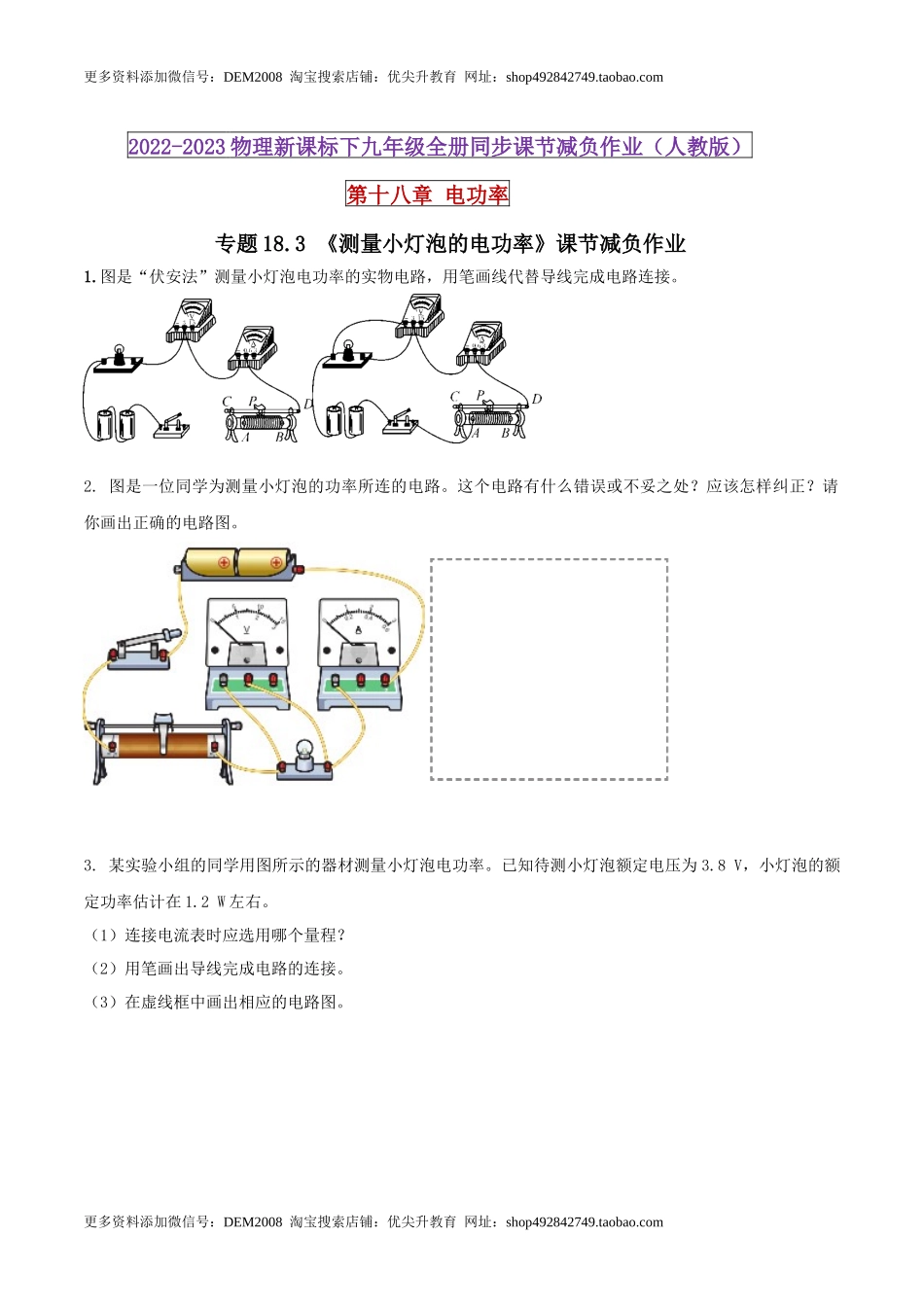 更多资料添加微信号：DEM2008 淘宝搜索店铺：优尖升教育 网址：shop492842749.taobao.com

2022-2023 物理新课标下九年级全册同步课节减负作业（人教版）

第十八章 电功率

专题 18.3 《测量小灯泡的电功率》课节减负作业

1. 图是“伏安法”测量小灯泡电功率的实物电路，用笔画线代替导线完成电路连接。

C P D A B C P D A B

2. 图是一位同学为测量小灯泡的功率所连的电路。这个电路有什么错误或不妥之处？应该怎样纠正？请你画出正确的电路图。

V A

3. 某实验小组的同学用图所示的器材测量小灯泡电功率。已知待测小灯泡额定电压为 3.8 V，小灯泡的额定功率估计在 1.2 W 左右。

（1）连接电流表时应选用哪个量程？

（2）用笔画出导线完成电路的连接。

（3）在虚线框中画出相应的电路图。

更多资料添加微信号：DEM2008 淘宝搜索店铺：优尖升教育 网址：shop492842749.taobao.com