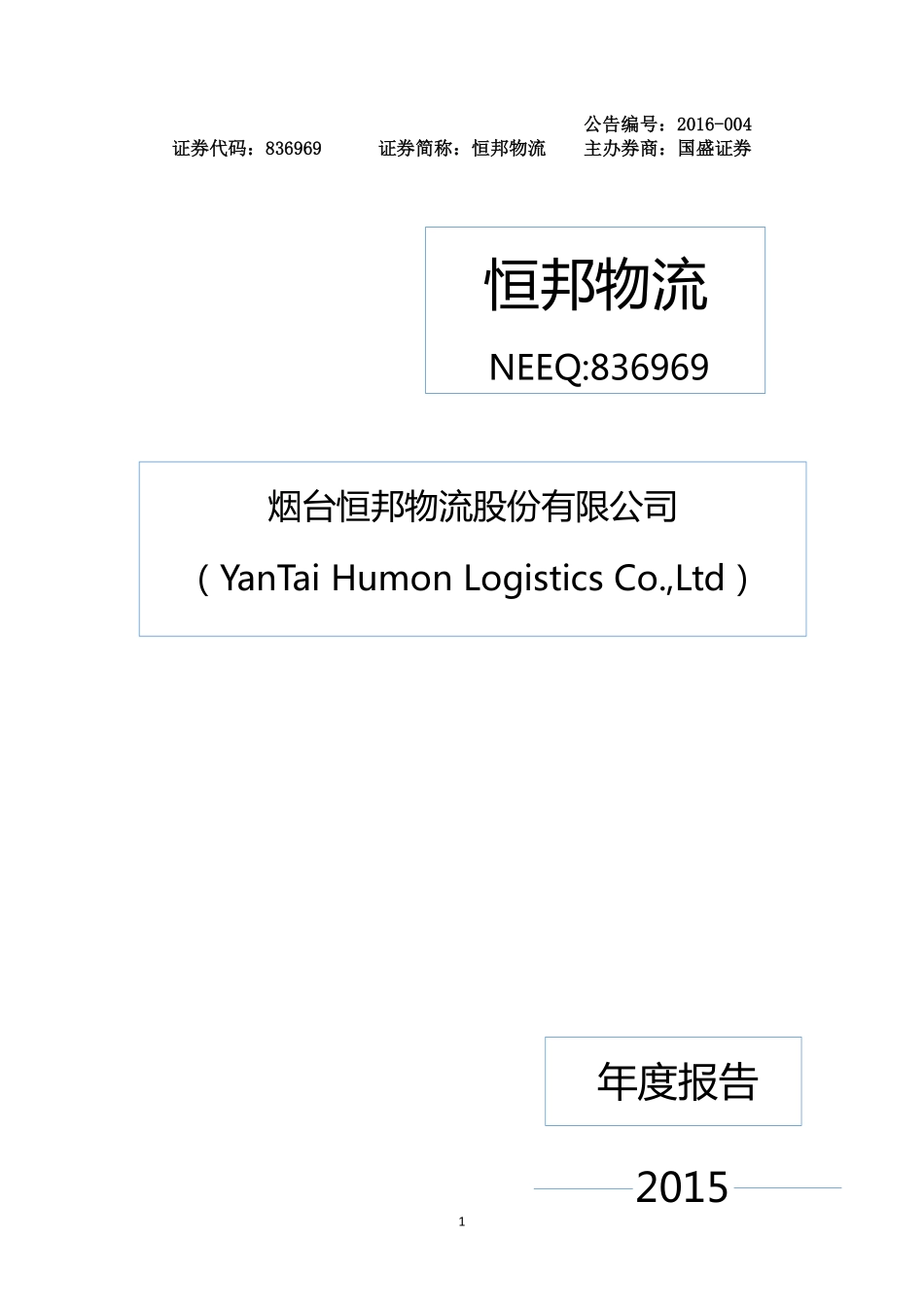 公告编号：2016-004
证券代码：836969　　证券简称：恒邦物流　　主办券商：国盛证券

恒邦物流

NEEQ:836969

烟台恒邦物流股份有限公司

（YanTai Humon Logistics Co.,Ltd）

年度报告

2015

1