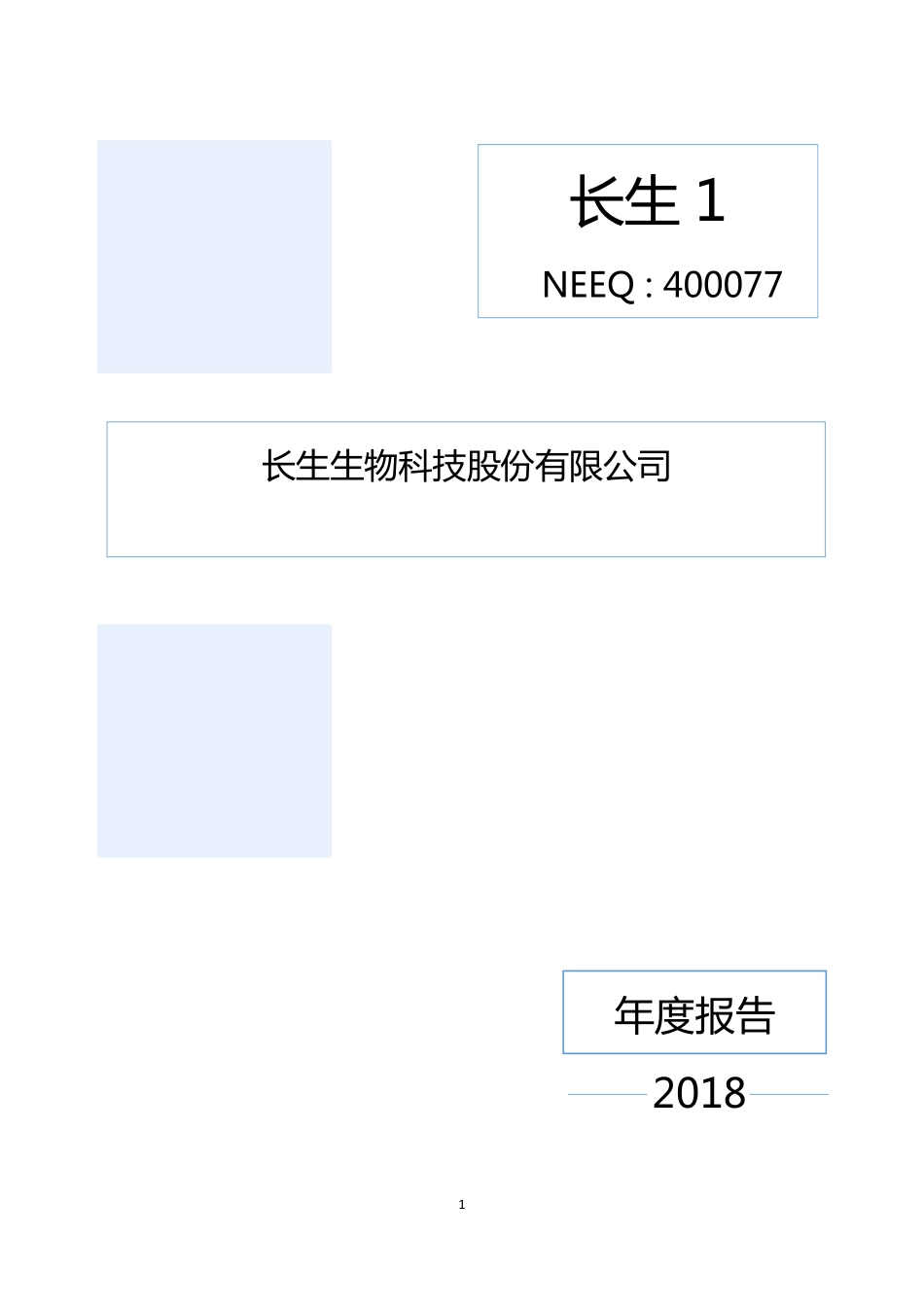 长生 1

NEEQ : 400077

长生生物科技股份有限公司

年度报告

2018

1