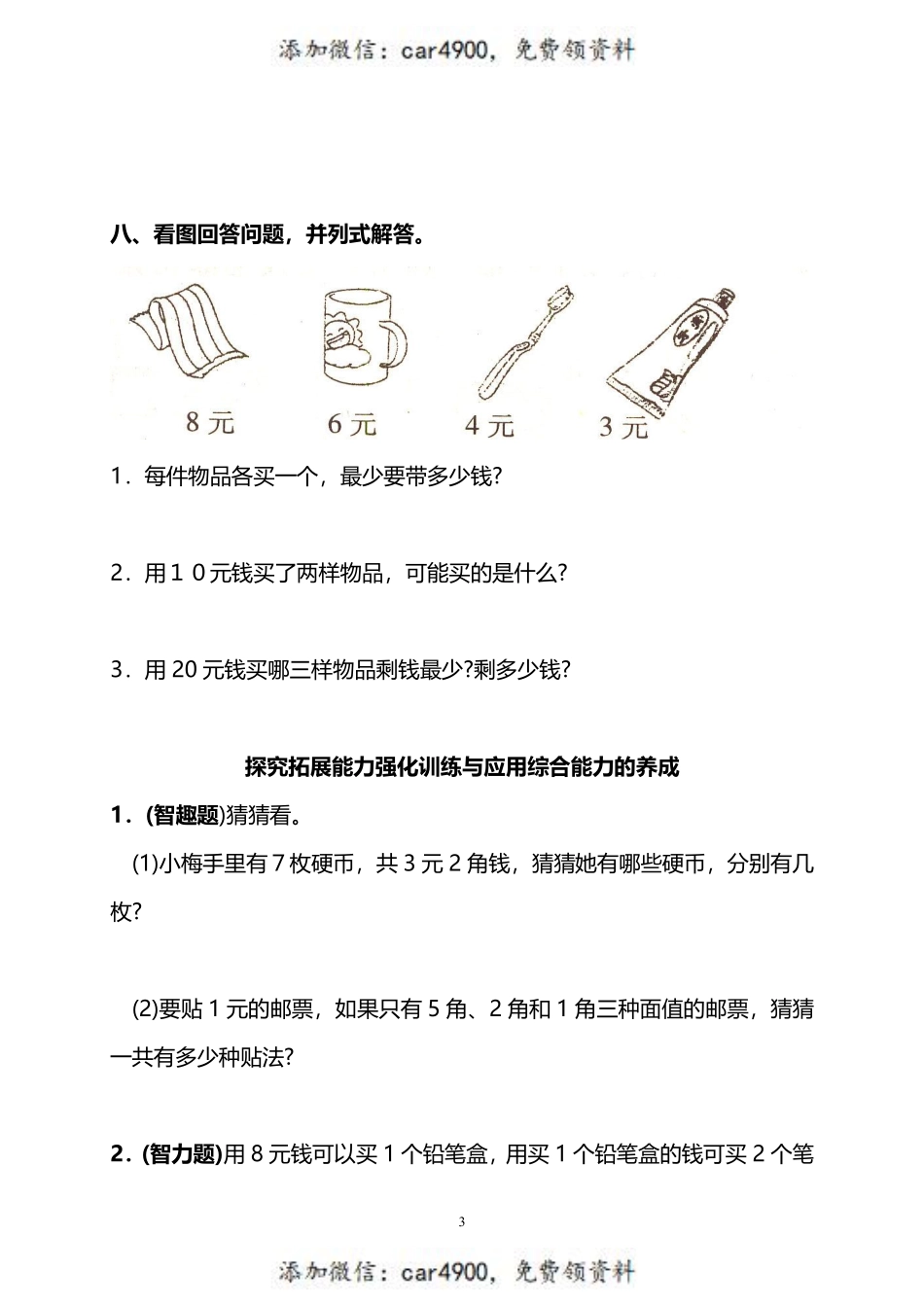 添加微信：car4900，免费领资料

八、看图回答问题，并列式解答。

8元　6元　4元　3元

1．每件物品各买一个，最少要带多少钱?

2．用１０元钱买了两样物品，可能买的是什么?

3．用 20 元钱买哪三样物品剩钱最少?剩多少钱?

探究拓展能力强化训练与应用综合能力的养成

1．(智趣题)猜猜看。

(1)小梅手里有 7 枚硬币，共 3 元 2 角钱，猜猜她有哪些硬币，分别有几枚?

(2)要贴 1 元的邮票，如果只有 5 角、2 角和 1 角三种面值的邮票，猜猜一共有多少种贴法?

2．(智力题)用 8 元钱可以买 1 个铅笔盒，用买 1 个铅笔盒的钱可买 2 个笔

3

添加微信：car4900，免费领资料