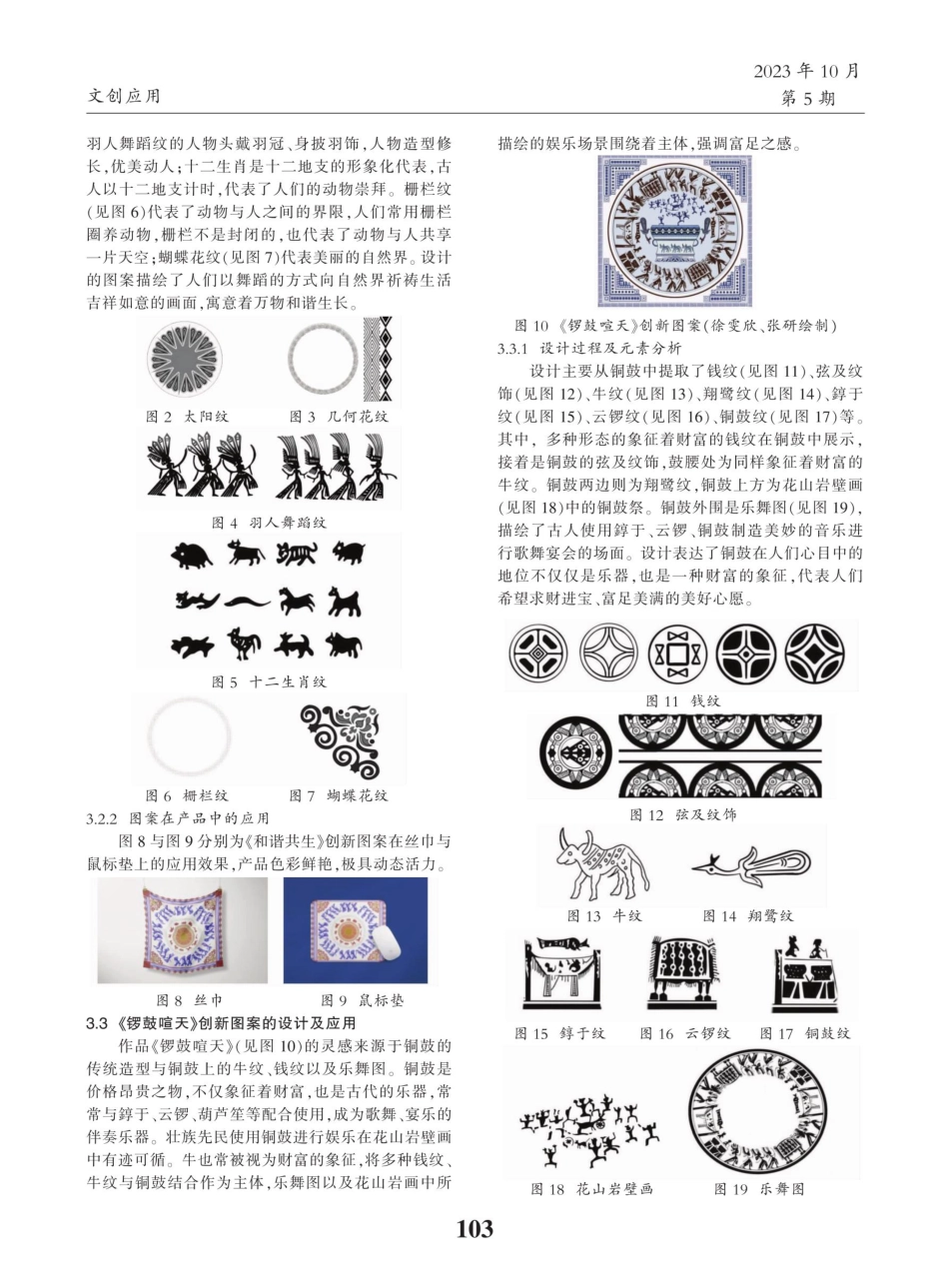 文创应用

2023 年 10 月
第 5 期

羽人舞蹈纹的人物头戴羽冠、身披羽饰，人物造型修长，优美动人；十二生肖是十二地支的形象化代表，古人以十二地支计时，代表了人们的动物崇拜。栅栏纹(见图 6)代表了动物与人之间的界限，人们常用栅栏圈养动物，栅栏不是封闭的，也代表了动物与人共享一片天空；蝴蝶花纹(见图 7)代表美丽的自然界。设计的图案描绘了人们以舞蹈的方式向自然界祈祷生活吉祥如意的画面，寓意着万物和谐生长。

图 2 太阳纹

图 3 几何花纹

图 4 羽人舞蹈纹

图 5 十二生肖纹

图 6 栅栏纹

图 7 蝴蝶花纹

3.2.2 图案在产品中的应用

图 8 与图 9 分别为《和谐共生》创新图案在丝巾与鼠标垫上的应用效果，产品色彩鲜艳，极具动态活力。

图 8 丝巾

图 9 鼠标垫

3.3 《锣鼓喧天》创新图案的设计及应用

作品《锣鼓喧天》(见图 10)的灵感来源于铜鼓的传统造型与铜鼓上的牛纹、钱纹以及乐舞图。铜鼓是价格昂贵之物，不仅象征着财富，也是古代的乐器，常常与錞于、云锣、葫芦笙等配合使用，成为歌舞、宴乐的伴奏乐器。壮族先民使用铜鼓进行娱乐在花山岩壁画中有迹可循。牛也常被视为财富的象征，将多种钱纹、牛纹与铜鼓结合作为主体，乐舞图以及花山岩画中所描绘的娱乐场景围绕着主体，强调富足之感。

图 10 《锣鼓喧天》创新图案(徐雯欣、张研绘制)

3.3.1 设计过程及元素分析

设计主要从铜鼓中提取了钱纹(见图 11)、弦及纹饰(见图 12)、牛纹(见图 13)、翔鹭纹(见图 14)、錞于纹(见图 15)、云锣纹(见图 16)、铜鼓纹(见图 17)等。其中，多种形态的象征着财富的钱纹在铜鼓中展示，接着是铜鼓的弦及纹饰，鼓腰处为同样象征着财富的牛纹。铜鼓两边则为翔鹭纹，铜鼓上方为花山岩壁画(见图 18)中的铜鼓祭。铜鼓外围是乐舞图(见图 19)，描绘了古人使用錞于、云锣、铜鼓制造美妙的音乐进行歌舞宴会的场面。设计表达了铜鼓在人们心目中的地位不仅仅是乐器，也是一种财富的象征，代表人们希望求财进宝、富足美满的美好心愿。

图 11 钱纹

图 12 弦及纹饰

图 13 牛纹

图 14 翔鹭纹

图 15 錞于纹

图 16 云锣纹

图 17 铜鼓纹

图 18 花山岩壁画

图 19 乐舞图

103