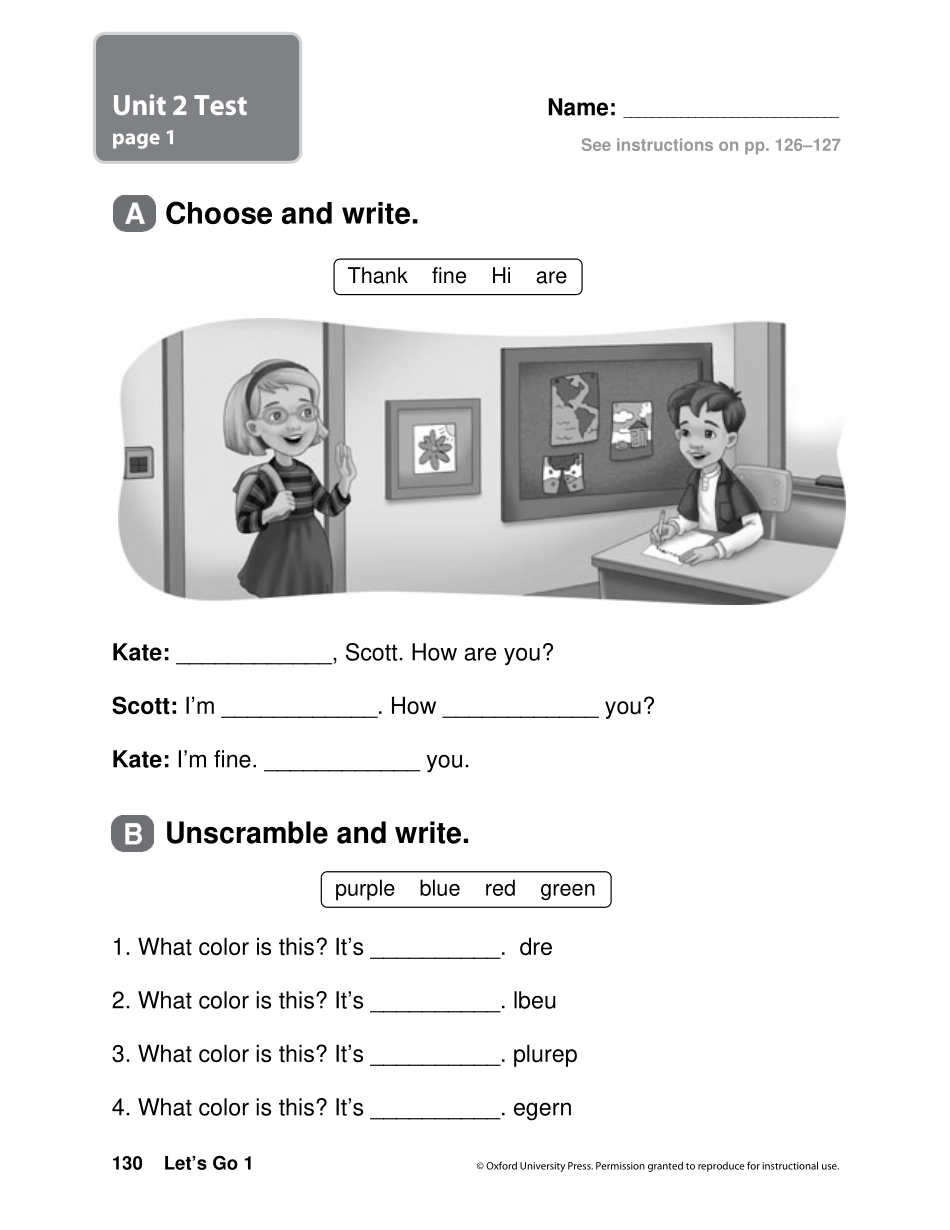 Unit 2 Test
page 1

Name: ________________

See instructions on pp. 126–127

A Choose and write.

Thank fine Hi are

Kate: ____________, Scott. How are you?

Scott: I'm ____________. How ____________ you?

Kate: I'm fine. ____________ you.

B Unscramble and write.

purple blue red green

1. What color is this? It's __________. dre

2. What color is this? It's __________. lbeu

3. What color is this? It's __________. plurep

4. What color is this? It's __________. egern

130 Let's Go 1

© Oxford University Press. Permission granted to reproduce for instructional use.