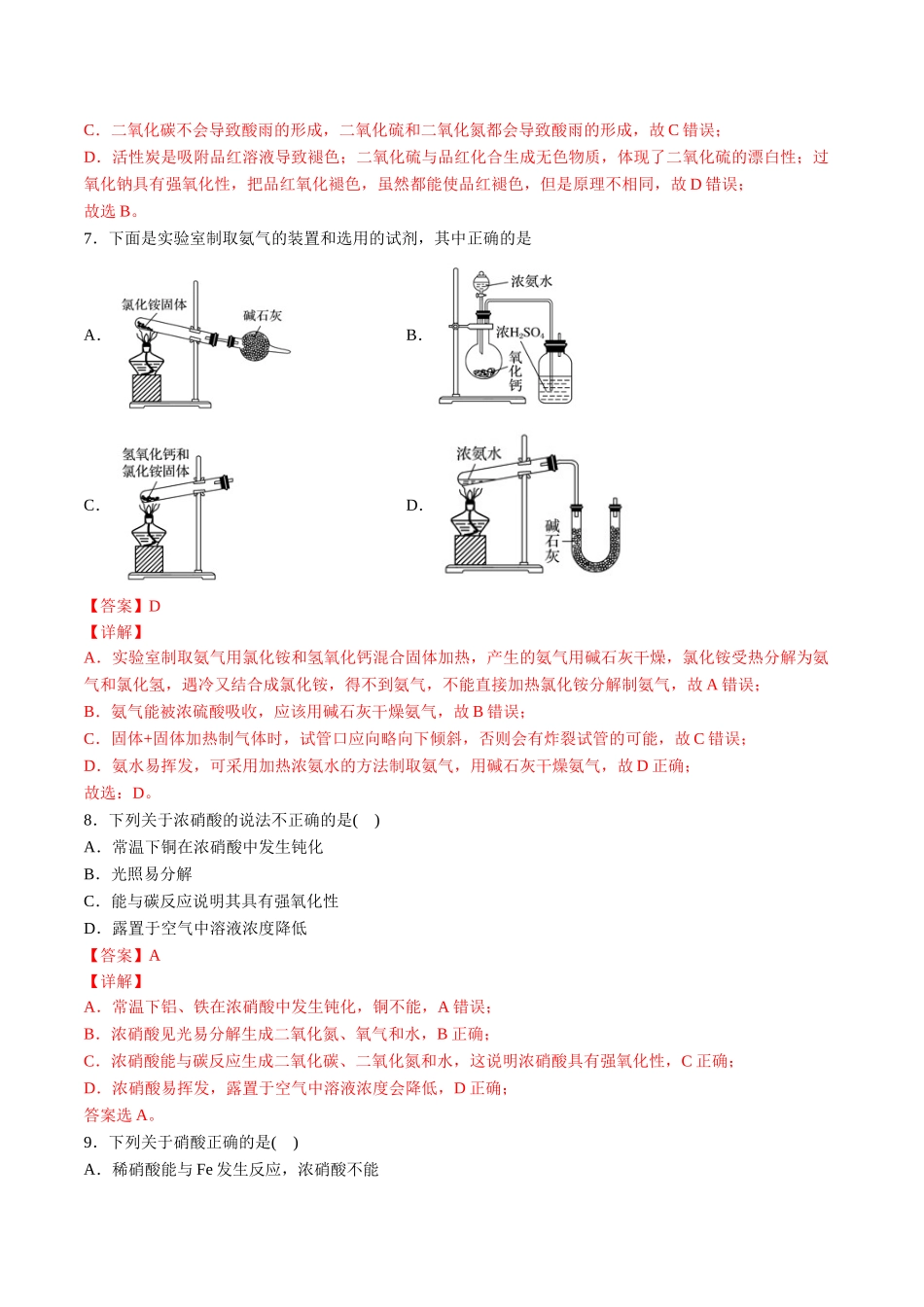 C．二氧化碳不会导致酸雨的形成，二氧化硫和二氧化氮都会导致酸雨的形成，故 C 错误；

D．活性炭是吸附品红溶液导致褪色；二氧化硫与品红化合生成无色物质，体现了二氧化硫的漂白性；过氧化钠具有强氧化性，把品红氧化褪色，虽然都能使品红褪色，但是原理不相同，故 D 错误；

故选 B。

7．下面是实验室制取氨气的装置和选用的试剂，其中正确的是

A.

氯化铵固体

碱石灰

B.

浓氨水

浓$H_2SO_4$

氧化钙

C.

氢氧化钙和氯化铵固体

D.

浓氨水

碱石灰

【答案】D

【详解】

A．实验室制取氨气用氯化铵和氢氧化钙混合固体加热，产生的氨气用碱石灰干燥，氯化铵受热分解为氨气和氯化氢，遇冷又结合成氯化铵，得不到氨气，不能直接加热氯化铵分解制氨气，故 A 错误；

B．氨气能被浓硫酸吸收，应该用碱石灰干燥氨气，故 B 错误；

C．固体+固体加热制气体时，试管口应向略向下倾斜，否则会有炸裂试管的可能，故 C 错误；

D．氨水易挥发，可采用加热浓氨水的方法制取氨气，用碱石灰干燥氨气，故 D 正确；

故选：D。

8．下列关于浓硝酸的说法不正确的是(    )

A．常温下铜在浓硝酸中发生钝化

B．光照易分解

C．能与碳反应说明其具有强氧化性

D．露置于空气中溶液浓度降低

【答案】A

【详解】

A．常温下铝、铁在浓硝酸中发生钝化，铜不能，A 错误；

B．浓硝酸见光易分解生成二氧化氮、氧气和水，B 正确；

C．浓硝酸能与碳反应生成二氧化碳、二氧化氮和水，这说明浓硝酸具有强氧化性，C 正确；

D．浓硝酸易挥发，露置于空气中溶液浓度会降低，D 正确；

答案选 A。

9．下列关于硝酸正确的是(    )

A．稀硝酸能与 Fe 发生反应，浓硝酸不能