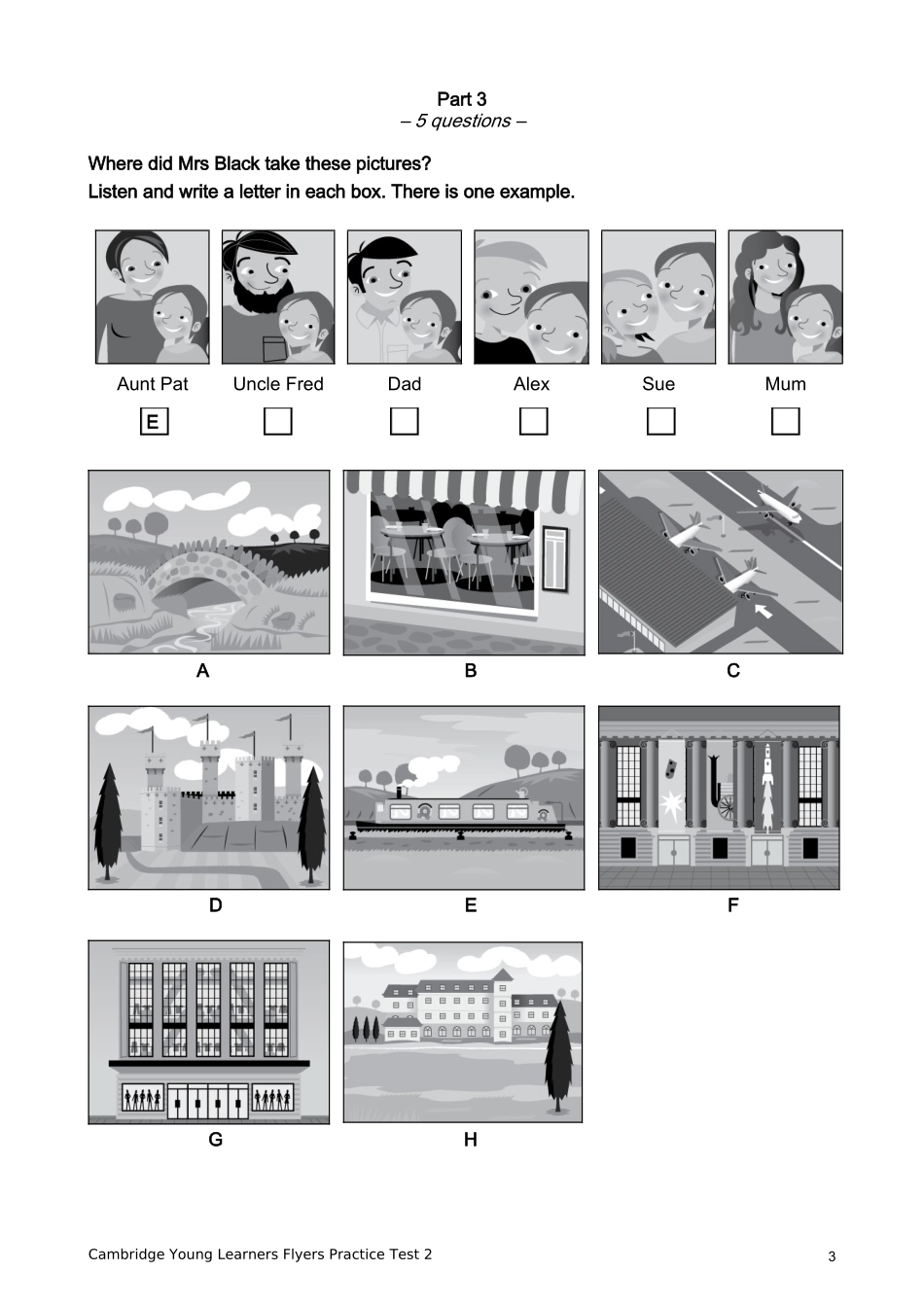 Part 3
– 5 questions –

Where did Mrs Black take these pictures?
Listen and write a letter in each box. There is one example.

Aunt Pat
E

Uncle Fred

Dad

Alex

Sue

Mum

A

B

C

D

E

F

G

H

Cambridge Young Learners Flyers Practice Test 2

3