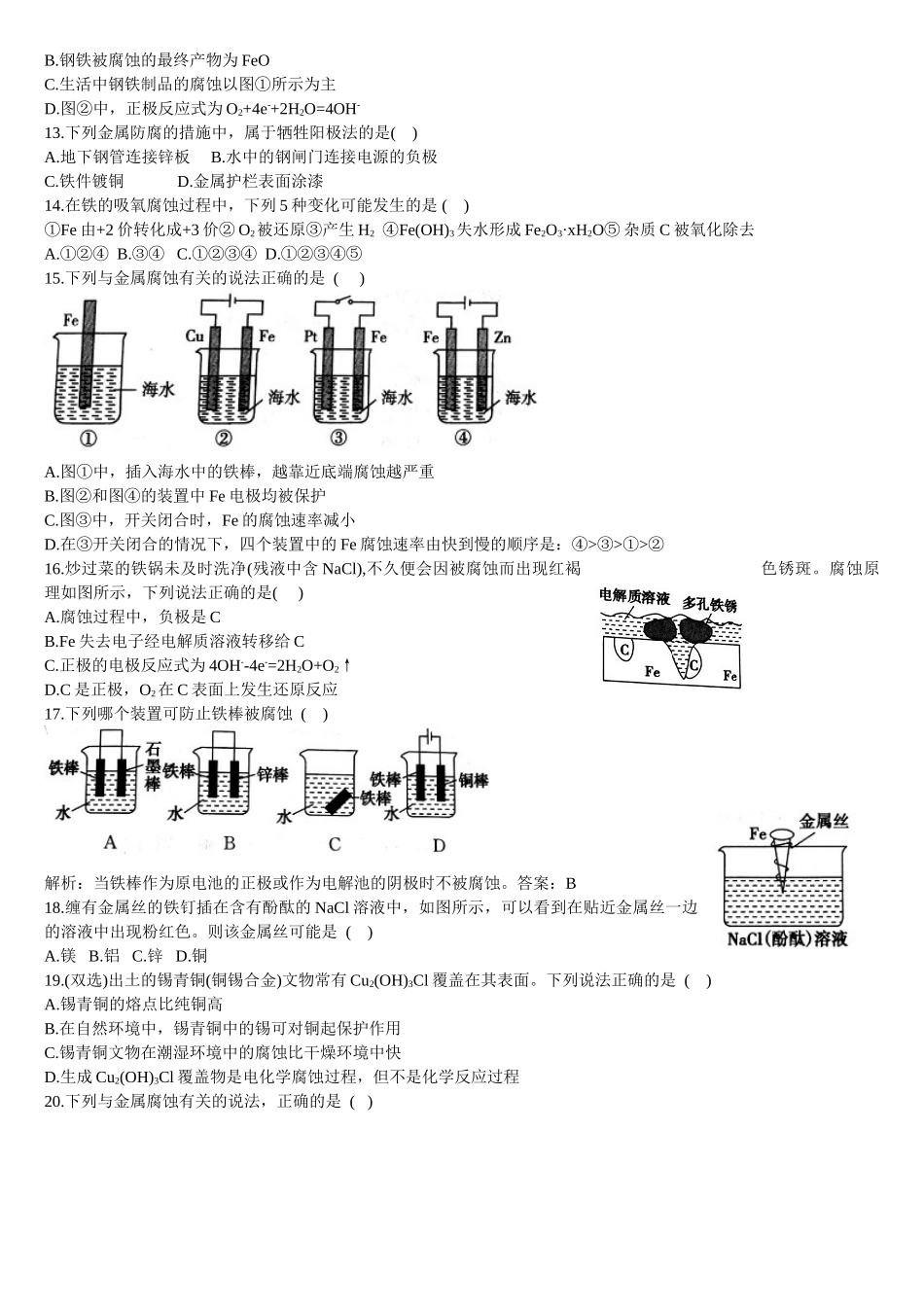 B.钢铁被腐蚀的最终产物为 FeO
C.生活中钢铁制品的腐蚀以图①所示为主
D.图②中，正极反应式为 $O_2+4e^-+2H_2O=4OH^-$
13.下列金属防腐的措施中，属于牺牲阳极法的是( )
A.地下钢管连接锌板　B.水中的钢闸门连接电源的负极
C.铁件镀铜　　　D.金属护栏表面涂漆
14.在铁的吸氧腐蚀过程中，下列 5 种变化可能发生的是 ( )
①Fe 由+2 价转化成+3 价② $O_2$ 被还原③产生 $H_2$ ④$Fe(OH)_3$ 失水形成 $Fe_2O_3·xH_2O$⑤ 杂质 C 被氧化除去
A.①②④ B.③④ C.①②③④ D.①②③④⑤
15.下列与金属腐蚀有关的说法正确的是 ( )

Fe 海水 ①
Cu Fe 海水 ②
Pt Fe 海水 ③
Fe Zn 海水 ④

A.图①中，插入海水中的铁棒，越靠近底端腐蚀越严重
B.图②和图④的装置中 Fe 电极均被保护
C.图③中，开关闭合时，Fe 的腐蚀速率减小
D.在③开关闭合的情况下，四个装置中的 Fe 腐蚀速率由快到慢的顺序是：④>③>①>②
16.炒过菜的铁锅未及时洗净(残液中含 NaCl),不久便会因被腐蚀而出现红褐色锈斑。腐蚀原理如图所示，下列说法正确的是( )

电解质溶液 多孔铁锈 C C Fe Fe

A.腐蚀过程中，负极是 C
B.Fe 失去电子经电解质溶液转移给 C
C.正极的电极反应式为 $4OH^--4e^-=2H_2O+O_2↑$
D.C 是正极，$O_2$ 在 C 表面上发生还原反应
17.下列哪个装置可防止铁棒被腐蚀 ( )

铁棒 石墨棒 水 A
铁棒 锌棒 水 B
水 铁棒 C
铁棒 铜棒 水 D

解析：当铁棒作为原电池的正极或作为电解池的阴极时不被腐蚀。答案：B
18.缠有金属丝的铁钉插在含有酚酞的 NaCl 溶液中，如图所示，可以看到在贴近金属丝一边的溶液中出现粉红色。则该金属丝可能是 ( )

Fe 金属丝 NaCl(酚酞)溶液

A.镁 B.铝 C.锌 D.铜
19.(双选)出土的锡青铜(铜锡合金)文物常有 $Cu_2(OH)_3Cl$ 覆盖在其表面。下列说法正确的是 ( )
A.锡青铜的熔点比纯铜高
B.在自然环境中，锡青铜中的锡可对铜起保护作用
C.锡青铜文物在潮湿环境中的腐蚀比干燥环境中快
D.生成 $Cu_2(OH)_3Cl$ 覆盖物是电化学腐蚀过程，但不是化学反应过程
20.下列与金属腐蚀有关的说法，正确的是 ( )