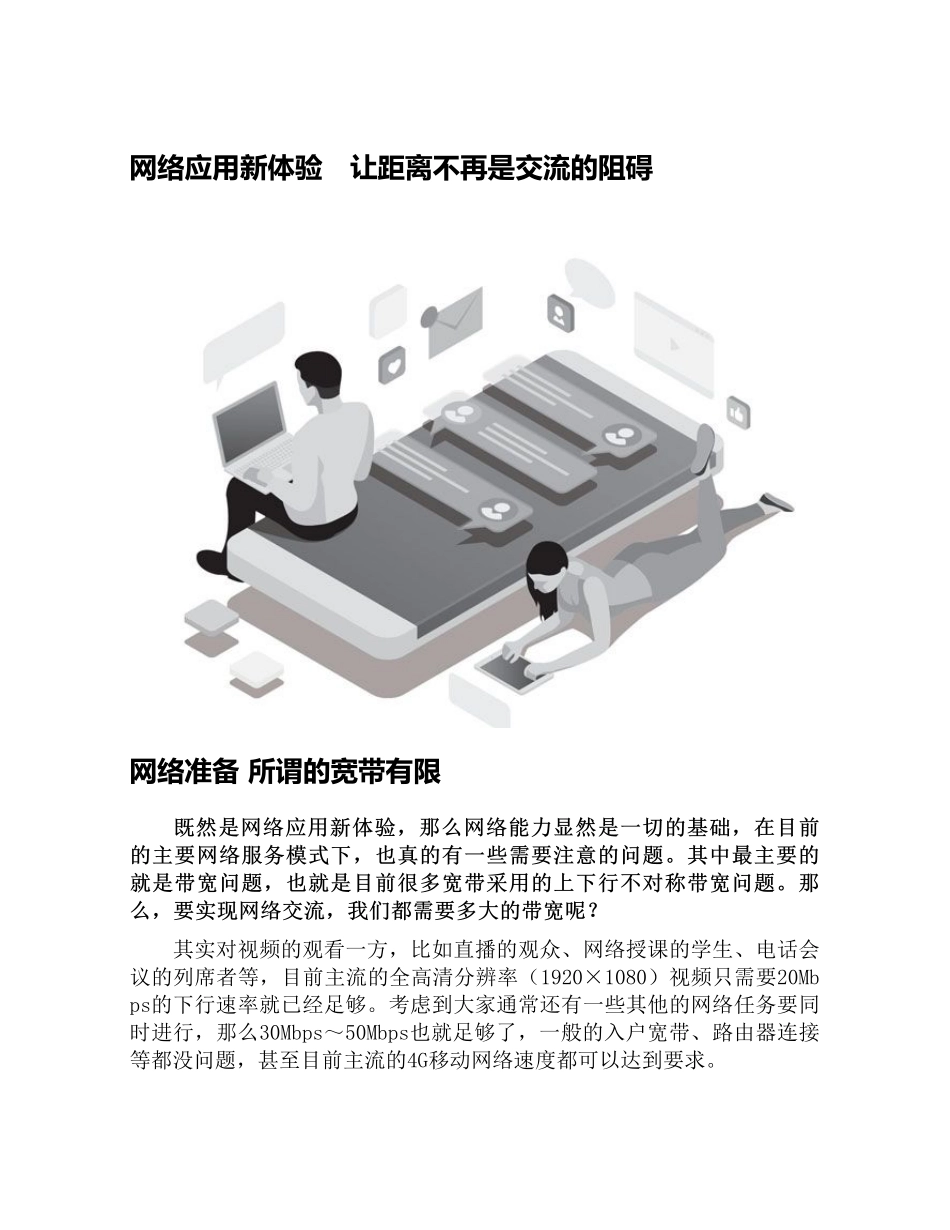 网络应用新体验　让距离不再是交流的阻碍

网络准备 所谓的宽带有限

既然是网络应用新体验，那么网络能力显然是一切的基础，在目前的主要网络服务模式下，也真的有一些需要注意的问题。其中最主要的就是带宽问题，也就是目前很多宽带采用的上下行不对称带宽问题。那么，要实现网络交流，我们都需要多大的带宽呢？

其实对视频的观看一方，比如直播的观众、网络授课的学生、电话会议的列席者等，目前主流的全高清分辨率（1920×1080）视频只需要20Mbps的下行速率就已经足够。考虑到大家通常还有一些其他的网络任务要同时进行，那么30Mbps～50Mbps也就足够了，一般的入户宽带、路由器连接等都没问题，甚至目前主流的4G移动网络速度都可以达到要求。