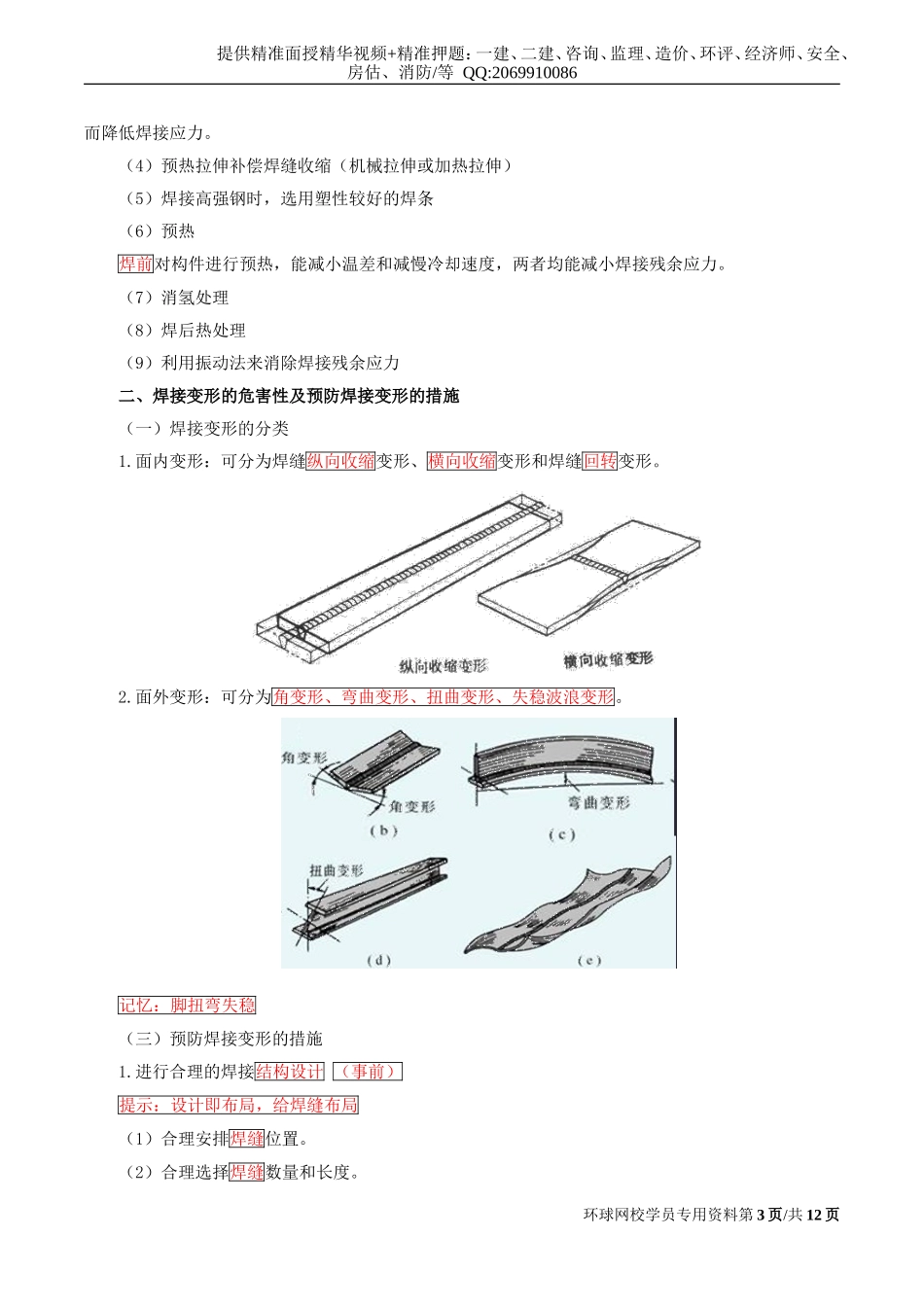 提供精准面授精华视频+精准押题：一建、二建、咨询、监理、造价、环评、经济师、安全、房估、消防/等 QQ:2069910086

而降低焊接应力。

（4）预热拉伸补偿焊缝收缩（机械拉伸或加热拉伸）

（5）焊接高强钢时，选用塑性较好的焊条

（6）预热

焊前对构件进行预热，能减小温差和减慢冷却速度，两者均能减小焊接残余应力。

（7）消氢处理

（8）焊后热处理

（9）利用振动法来消除焊接残余应力

二、焊接变形的危害性及预防焊接变形的措施

（一）焊接变形的分类

1.面内变形：可分为焊缝纵向收缩变形、横向收缩变形和焊缝回转变形。

纵向收缩变形

横向收缩变形

2.面外变形：可分为角变形、弯曲变形、扭曲变形、失稳波浪变形。

角变形

角变形

(b)

弯曲变形

(c)

扭曲变形

(d)

(e)

记忆：脚扭弯失稳

（三）预防焊接变形的措施

1.进行合理的焊接结构设计 （事前）

提示：设计即布局，给焊缝布局

（1）合理安排焊缝位置。

（2）合理选择焊缝数量和长度。

环球网校学员专用资料第 3 页/共 12 页