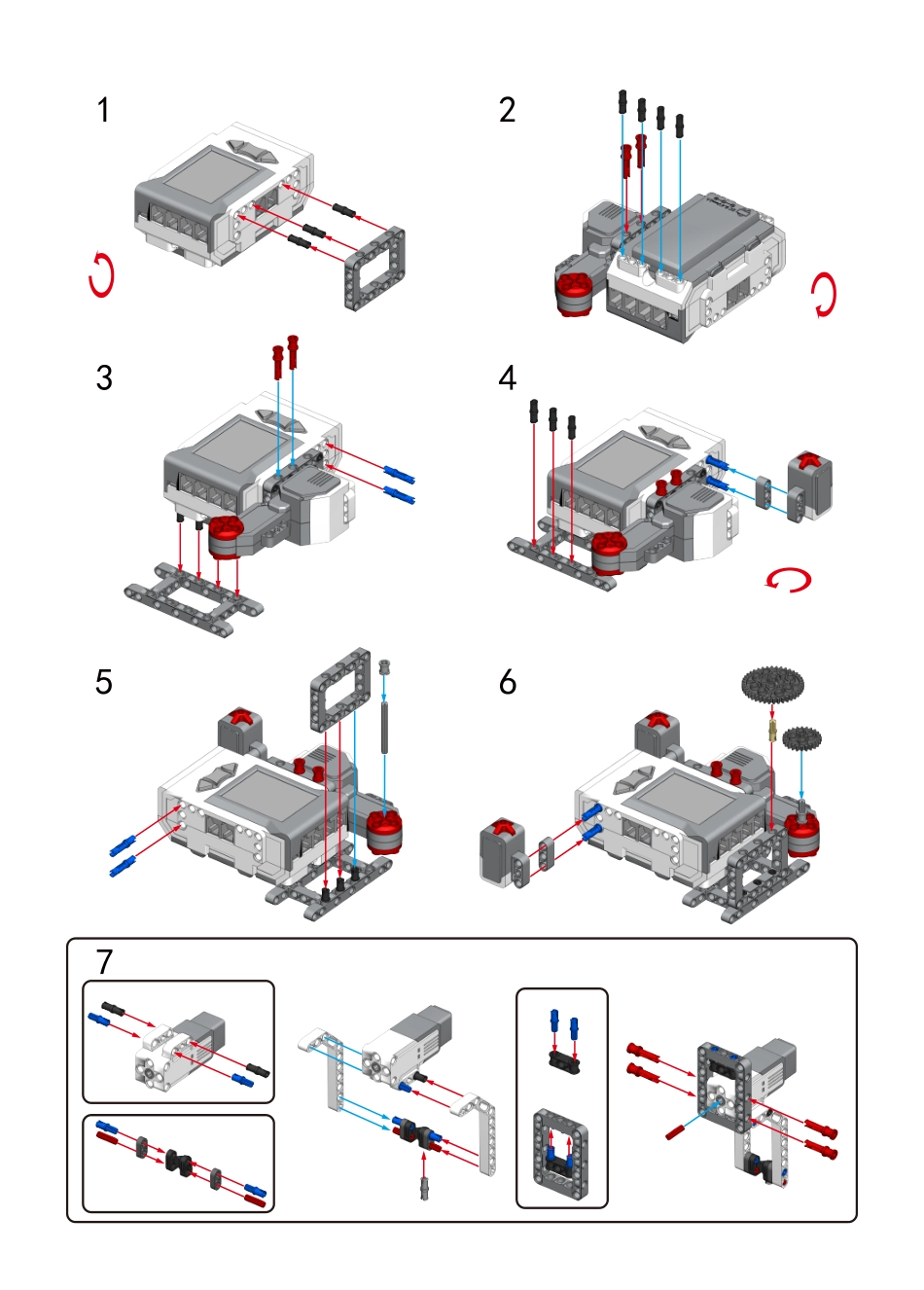 1

2

3

4

5

6

7