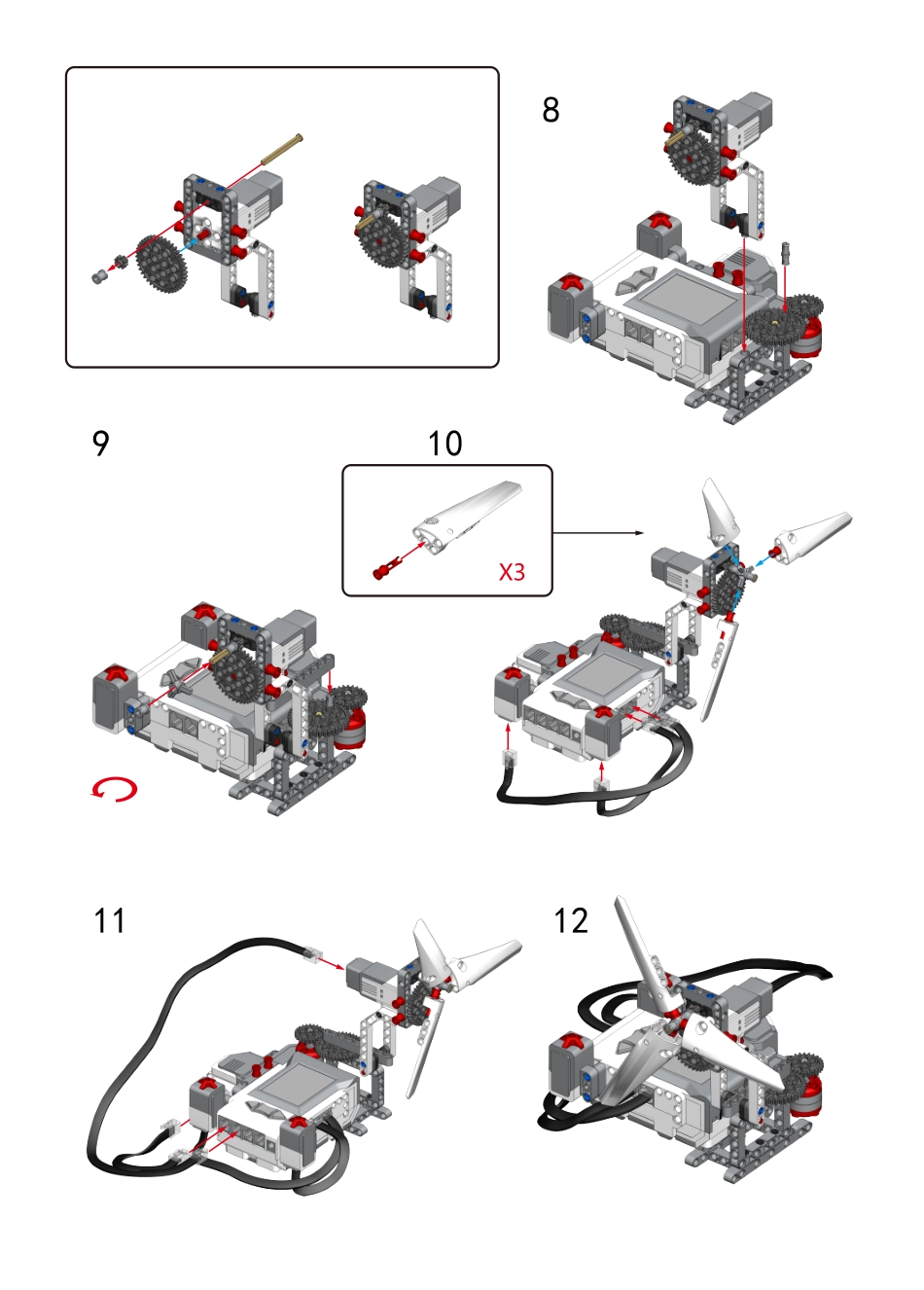 8

9

10

X3

11

12