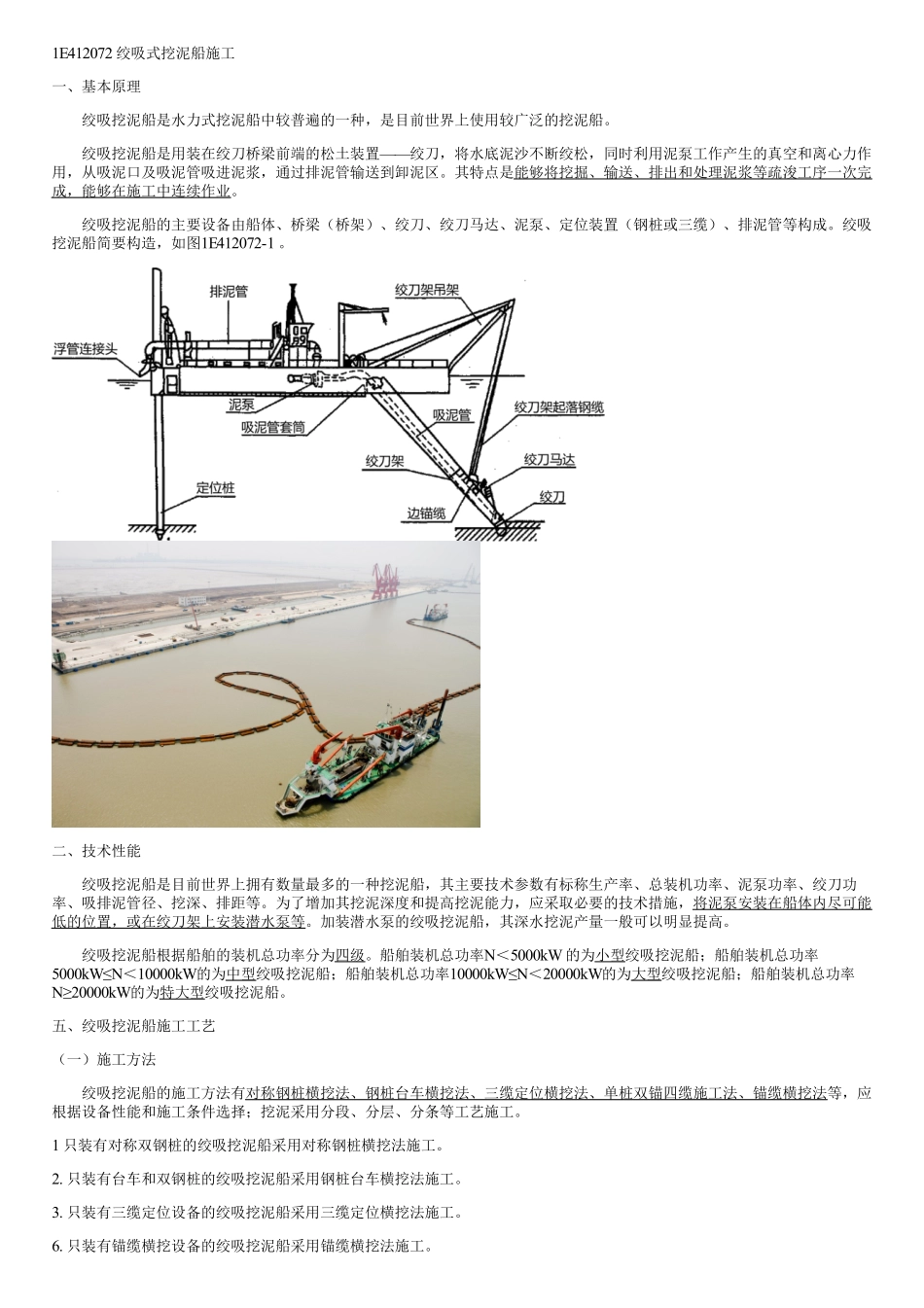 1E412072 绞吸式挖泥船施工

一、基本原理

绞吸挖泥船是水力式挖泥船中较普遍的一种，是目前世界上使用较广泛的挖泥船。

绞吸挖泥船是用装在绞刀桥梁前端的松土装置——绞刀，将水底泥沙不断绞松，同时利用泥泵工作产生的真空和离心力作用，从吸泥口及吸泥管吸进泥浆，通过排泥管输送到卸泥区。其特点是能够将挖掘、输送、排出和处理泥浆等疏浚工序一次完成，能够在施工中连续作业。

绞吸挖泥船的主要设备由船体、桥梁（桥架）、绞刀、绞刀马达、泥泵、定位装置（钢桩或三缆）、排泥管等构成。绞吸挖泥船简要构造，如图1E412072-1 。

排泥管
绞刀架吊架
浮管连接头
泥泵
吸泥管套筒
吸泥管
绞刀架起落钢缆
绞刀架
绞刀马达
定位桩
边锚缆
绞刀

二、技术性能

绞吸挖泥船是目前世界上拥有数量最多的一种挖泥船，其主要技术参数有标称生产率、总装机功率、泥泵功率、绞刀功率、吸排泥管径、挖深、排距等。为了增加其挖泥深度和提高挖泥能力，应采取必要的技术措施，将泥泵安装在船体内尽可能低的位置，或在绞刀架上安装潜水泵等。加装潜水泵的绞吸挖泥船，其深水挖泥产量一般可以明显提高。

绞吸挖泥船根据船舶的装机总功率分为四级。船舶装机总功率N＜5000kW 的为小型绞吸挖泥船；船舶装机总功率5000kW≤N＜10000kW的为中型绞吸挖泥船；船舶装机总功率10000kW≤N＜20000kW的为大型绞吸挖泥船；船舶装机总功率N≥20000kW的为特大型绞吸挖泥船。

五、绞吸挖泥船施工工艺

（一）施工方法

绞吸挖泥船的施工方法有对称钢桩横挖法、钢桩台车横挖法、三缆定位横挖法、单桩双锚四缆施工法、锚缆横挖法等，应根据设备性能和施工条件选择；挖泥采用分段、分层、分条等工艺施工。

1 只装有对称双钢桩的绞吸挖泥船采用对称钢桩横挖法施工。

2. 只装有台车和双钢桩的绞吸挖泥船采用钢桩台车横挖法施工。

3. 只装有三缆定位设备的绞吸挖泥船采用三缆定位横挖法施工。

6. 只装有锚缆横挖设备的绞吸挖泥船采用锚缆横挖法施工。