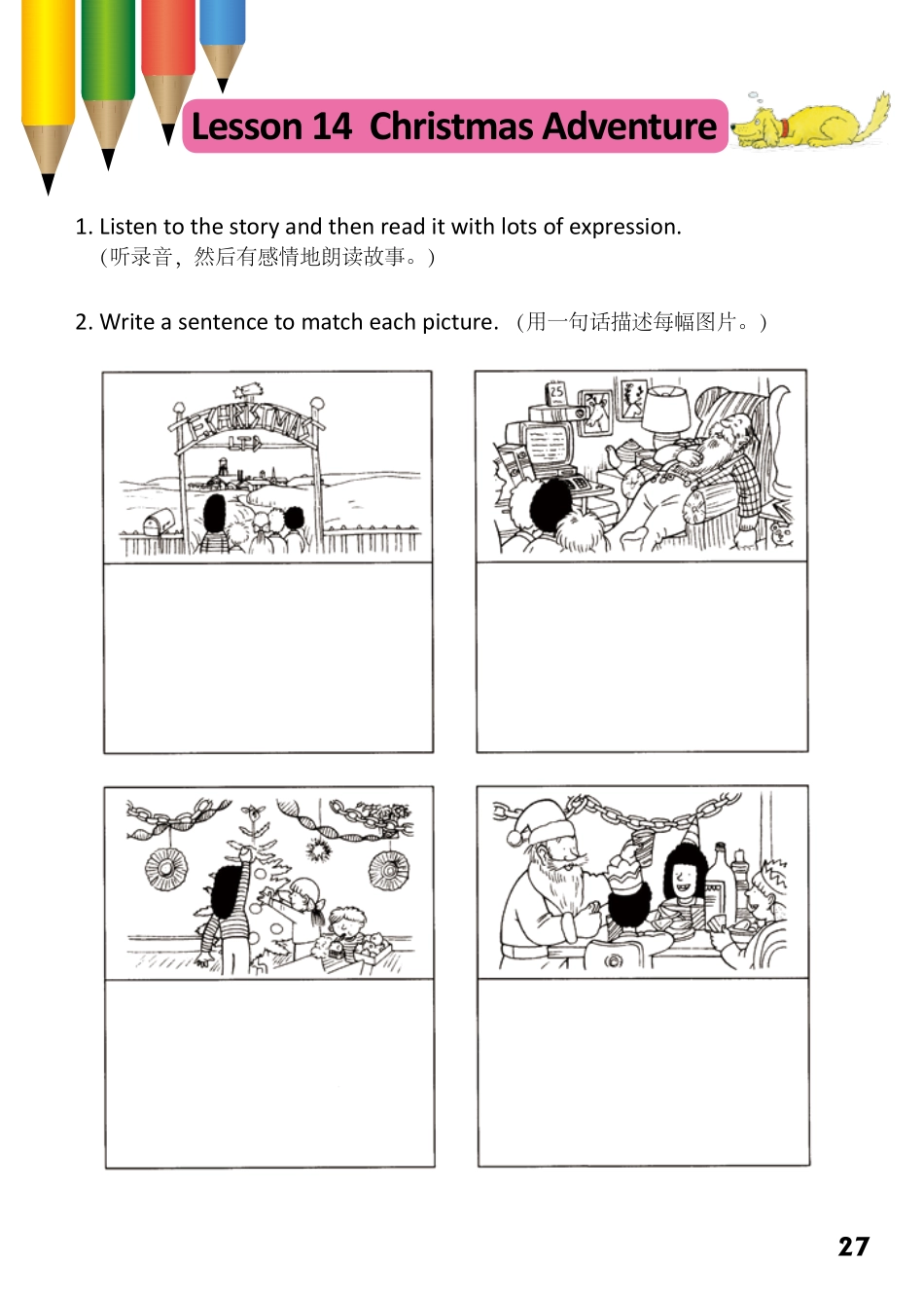 Lesson 14 Christmas Adventure

1. Listen to the story and then read it with lots of expression.
(听录音，然后有感情地朗读故事。)

2. Write a sentence to match each picture. （用一句话描述每幅图片。）

F. CHRISTMAS
LTD

25

27