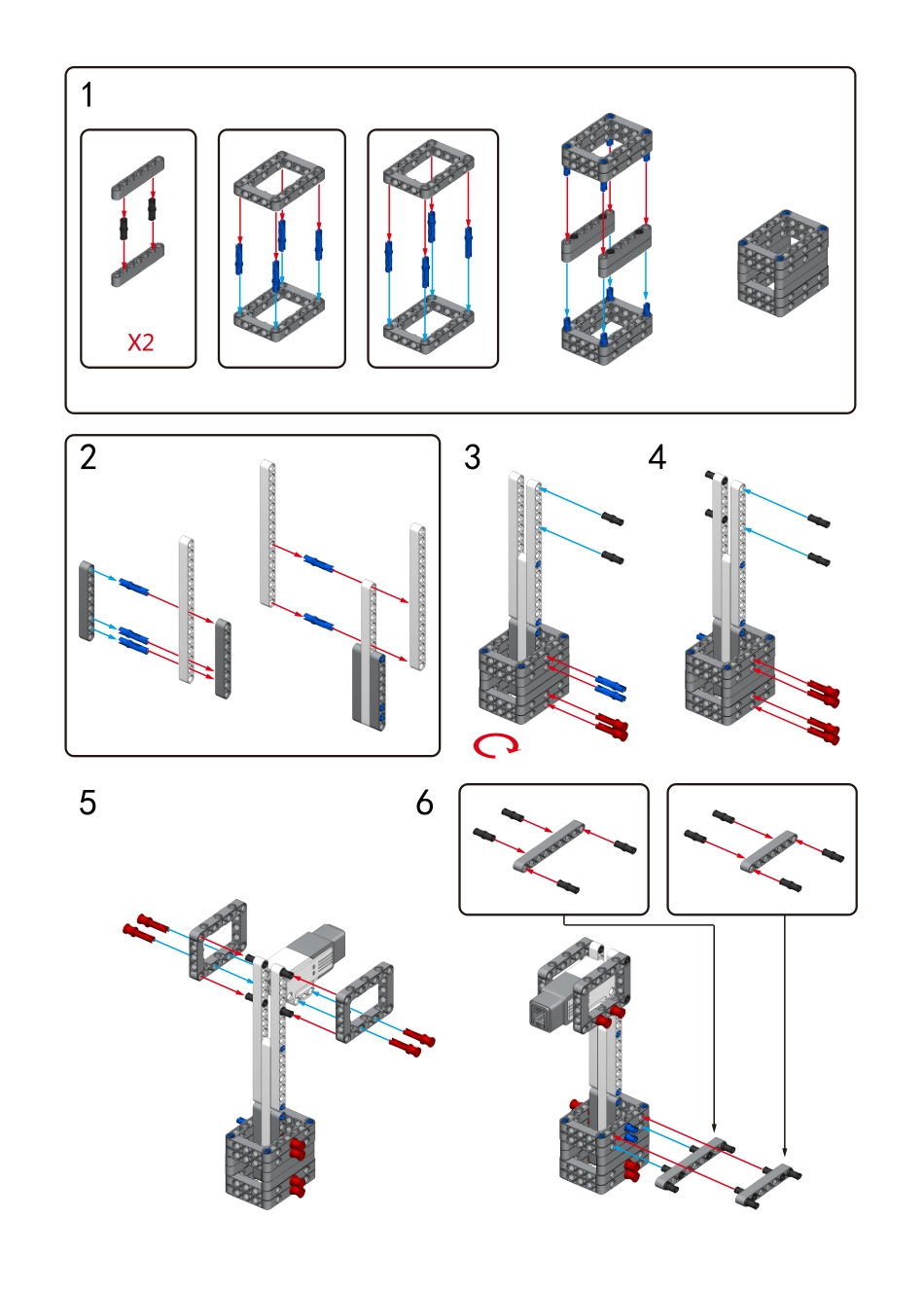 1

X2

2

3

4

5

6