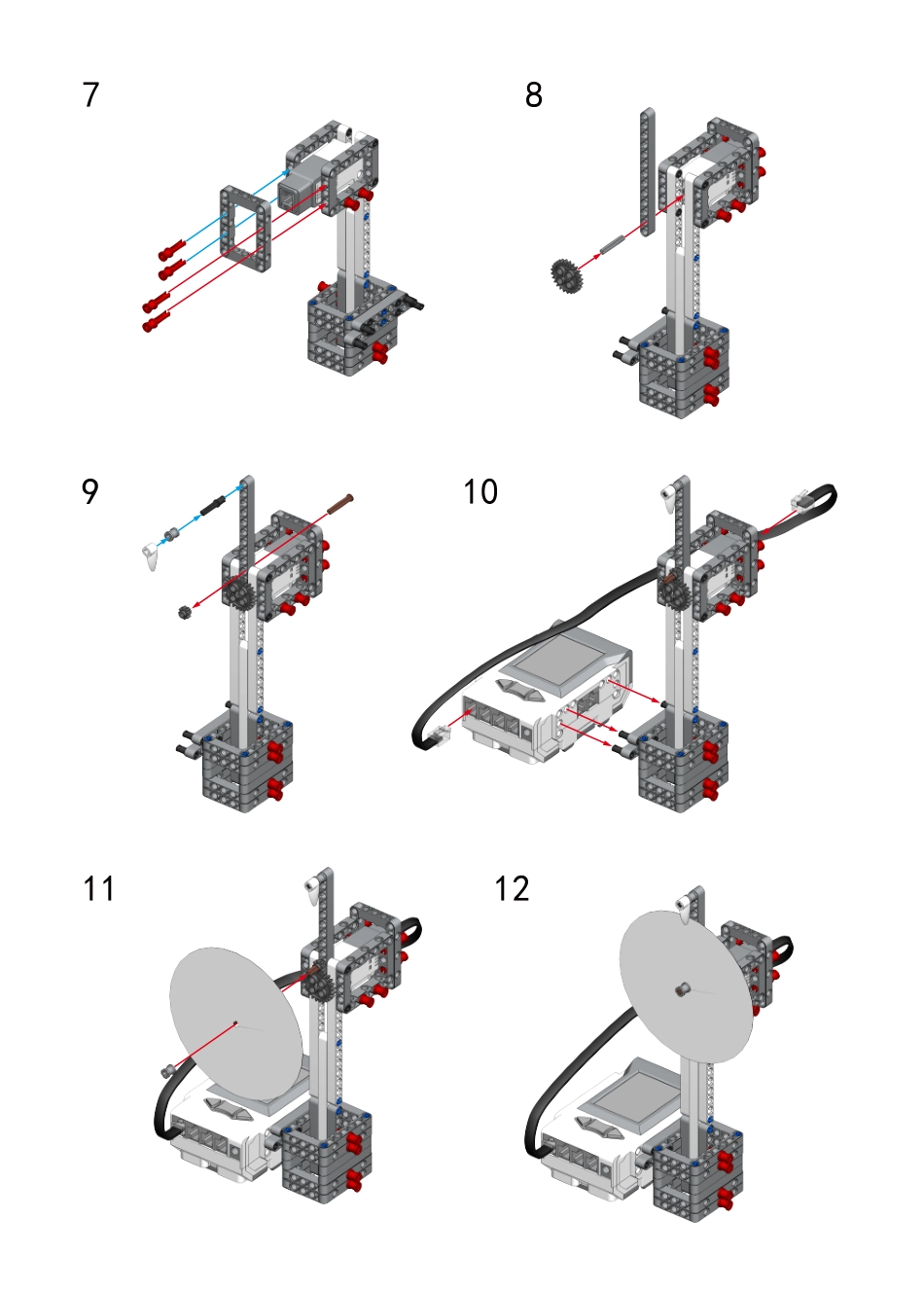 7

8

9

10

11

12