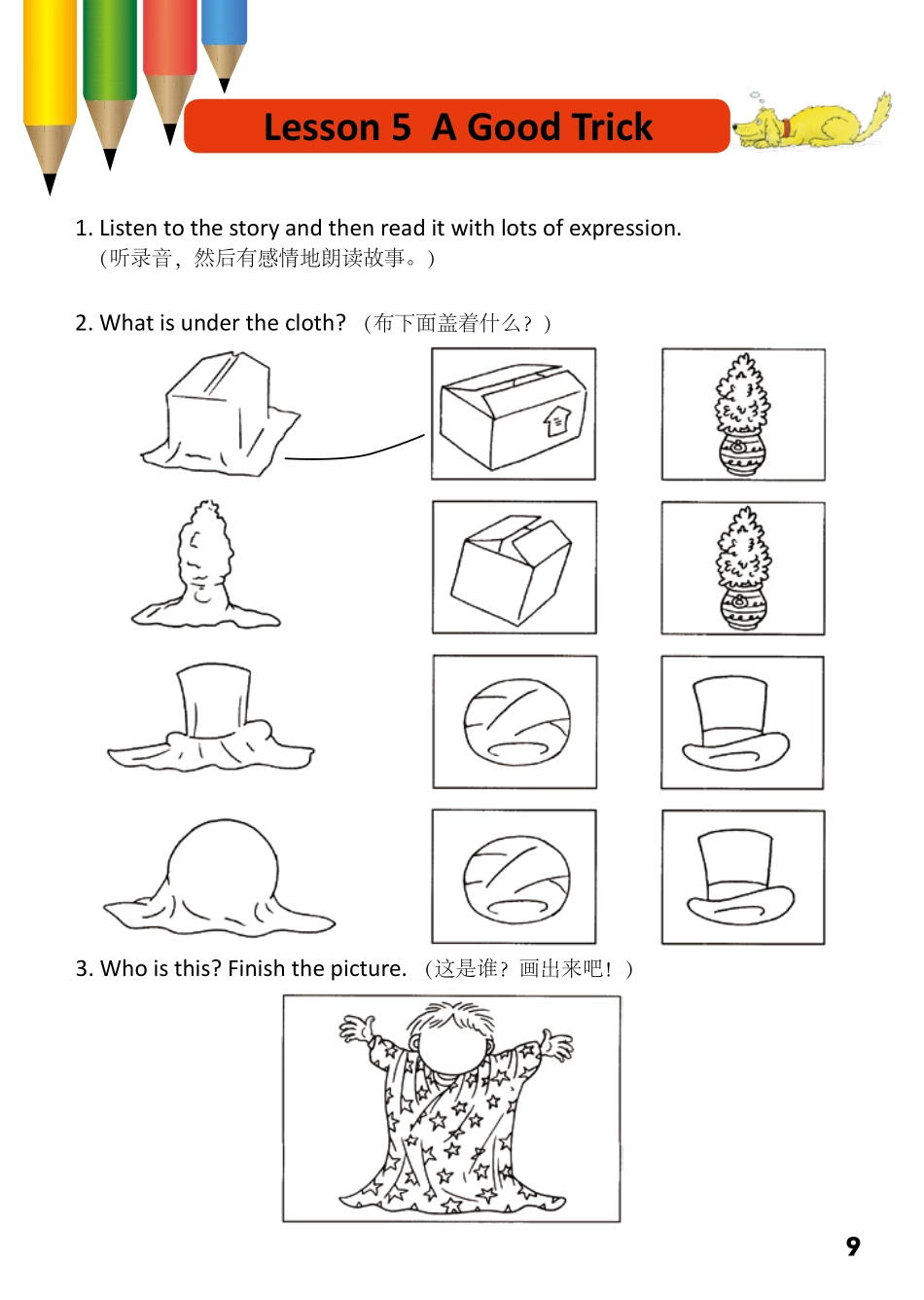 Lesson 5 A Good Trick

1. Listen to the story and then read it with lots of expression.
(听录音，然后有感情地朗读故事。)

2. What is under the cloth? （布下面盖着什么？）

3. Who is this? Finish the picture. （这是谁？画出来吧！）

9