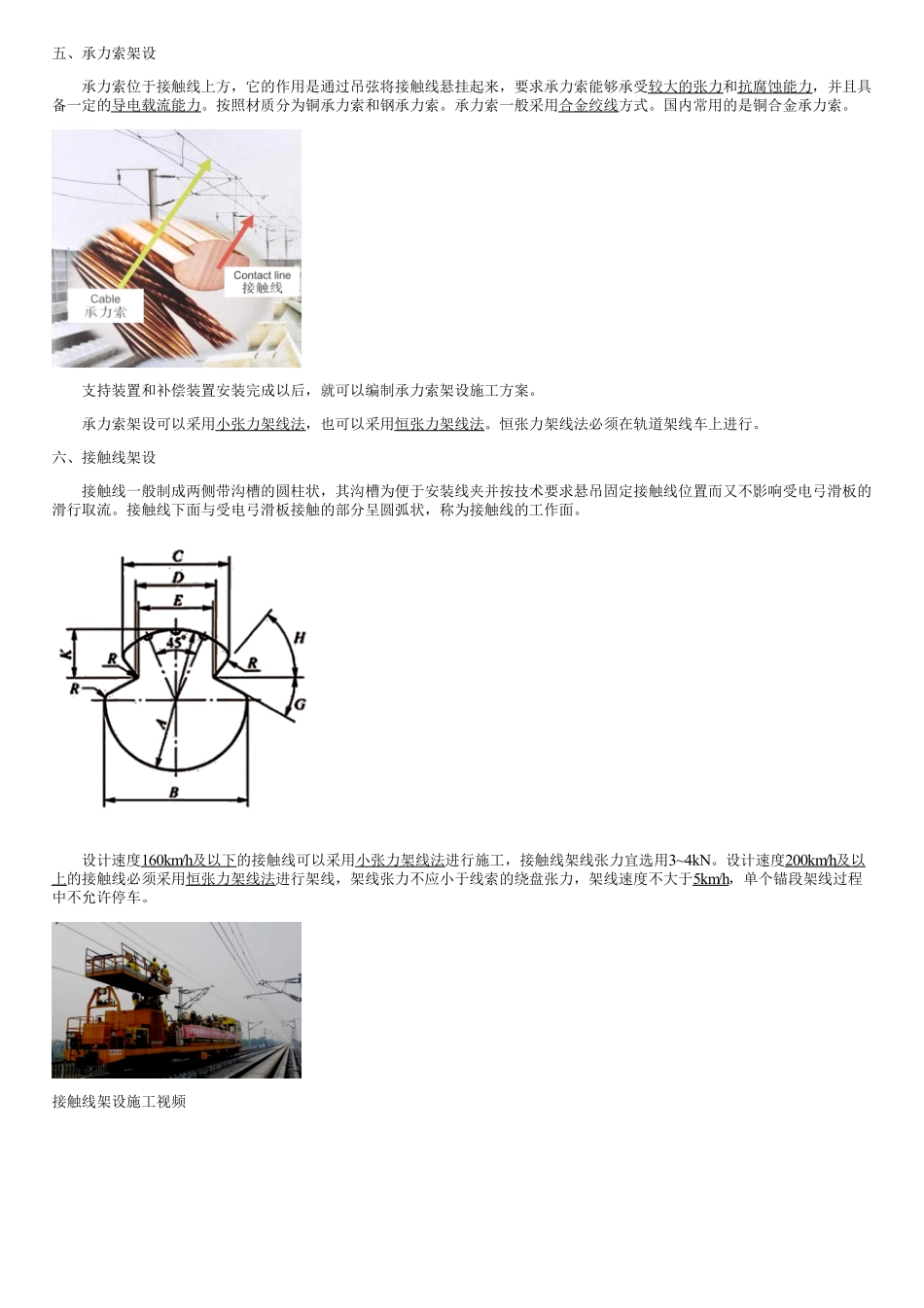 五、承力索架设

承力索位于接触线上方，它的作用是通过吊弦将接触线悬挂起来，要求承力索能够承受较大的张力和抗腐蚀能力，并且具备一定的导电载流能力。按照材质分为铜承力索和钢承力索。承力索一般采用合金绞线方式。国内常用的是铜合金承力索。

Cable
承力索
Contact line
接触线

支持装置和补偿装置安装完成以后，就可以编制承力索架设施工方案。

承力索架设可以采用小张力架线法，也可以采用恒张力架线法。恒张力架线法必须在轨道架线车上进行。

六、接触线架设

接触线一般制成两侧带沟槽的圆柱状，其沟槽为便于安装线夹并按技术要求悬吊固定接触线位置而又不影响受电弓滑板的滑行取流。接触线下面与受电弓滑板接触的部分呈圆弧状，称为接触线的工作面。

C
D
E
45°
K
R
R
R
H
G
A
B

设计速度160km/h及以下的接触线可以采用小张力架线法进行施工，接触线架线张力宜选用3~4kN。设计速度200km/h及以上的接触线必须采用恒张力架线法进行架线，架线张力不应小于线索的绕盘张力，架线速度不大于5km/h，单个锚段架线过程中不允许停车。

接触线架设施工视频