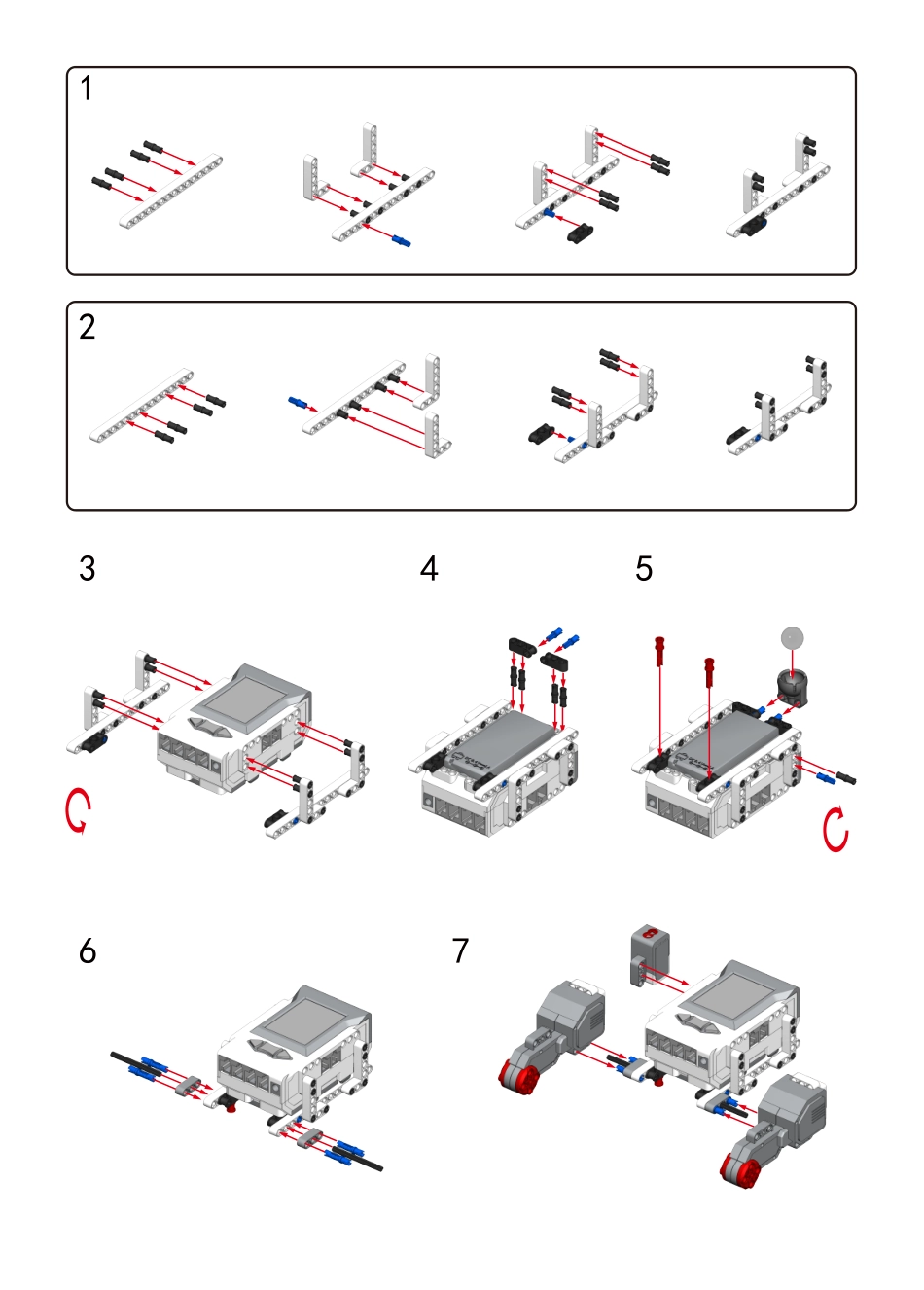 1

2

3

4

5

6

7