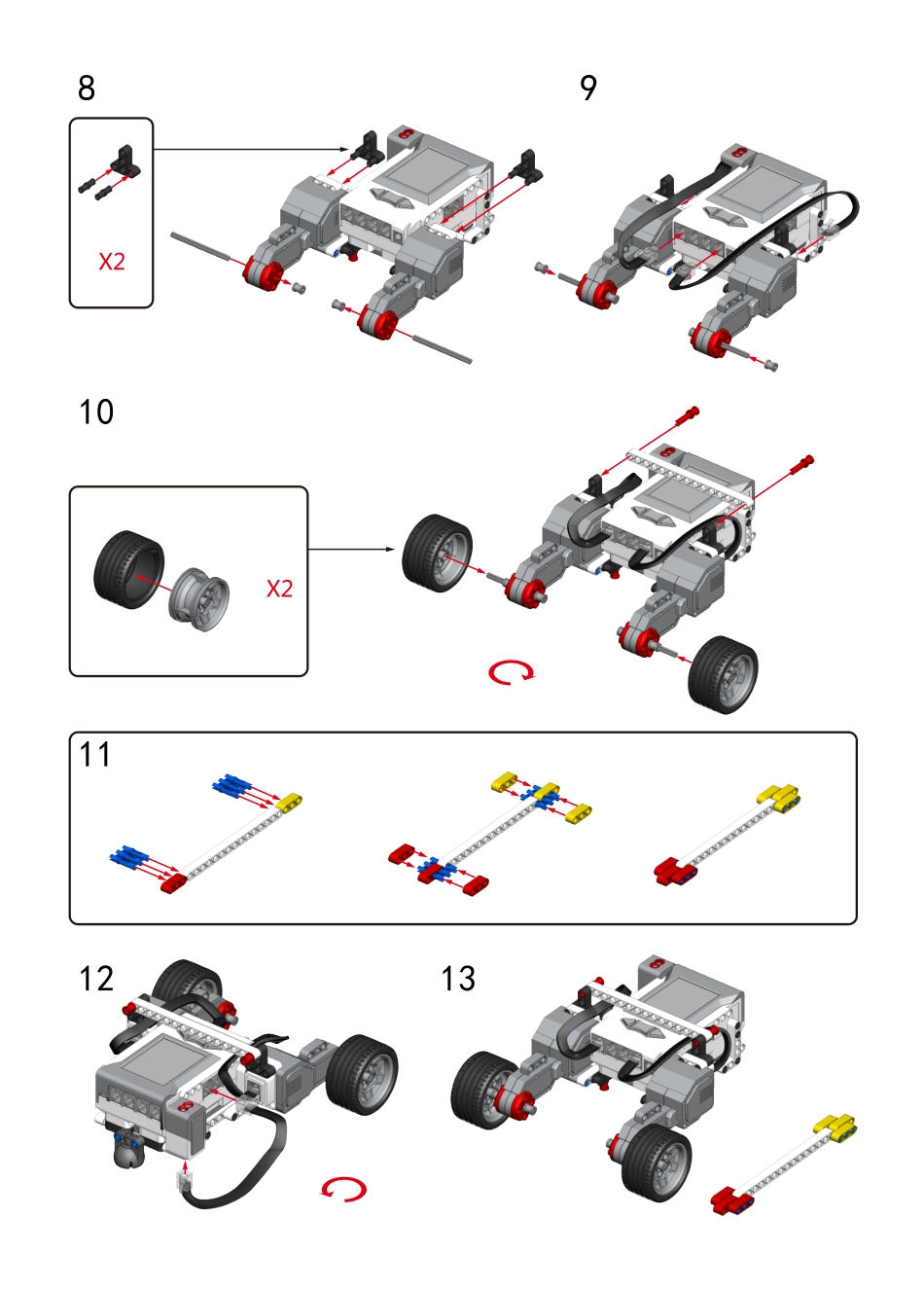 8

X2

9

10

X2

11

12

13