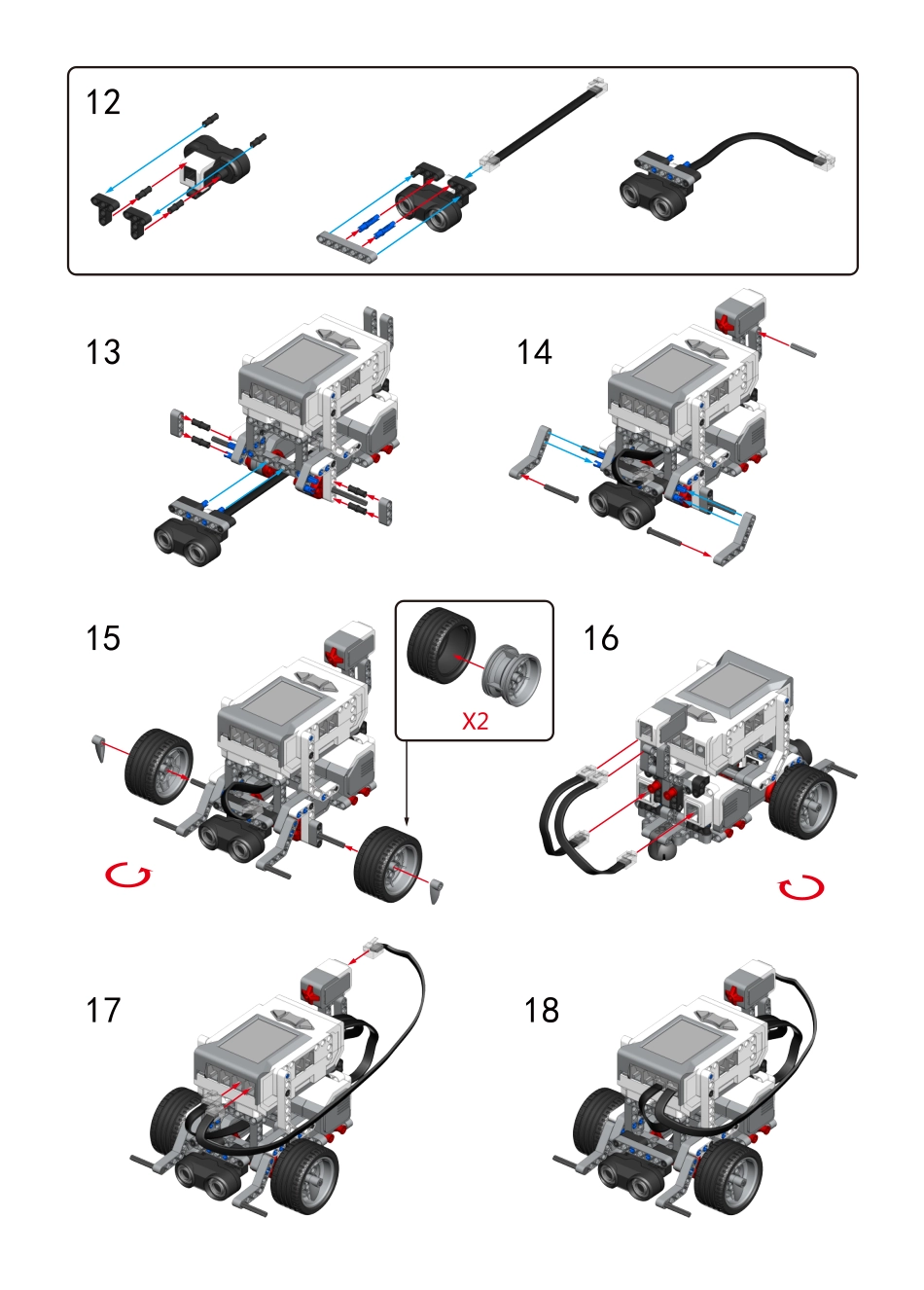 12

13

14

15

X2

16

17

18