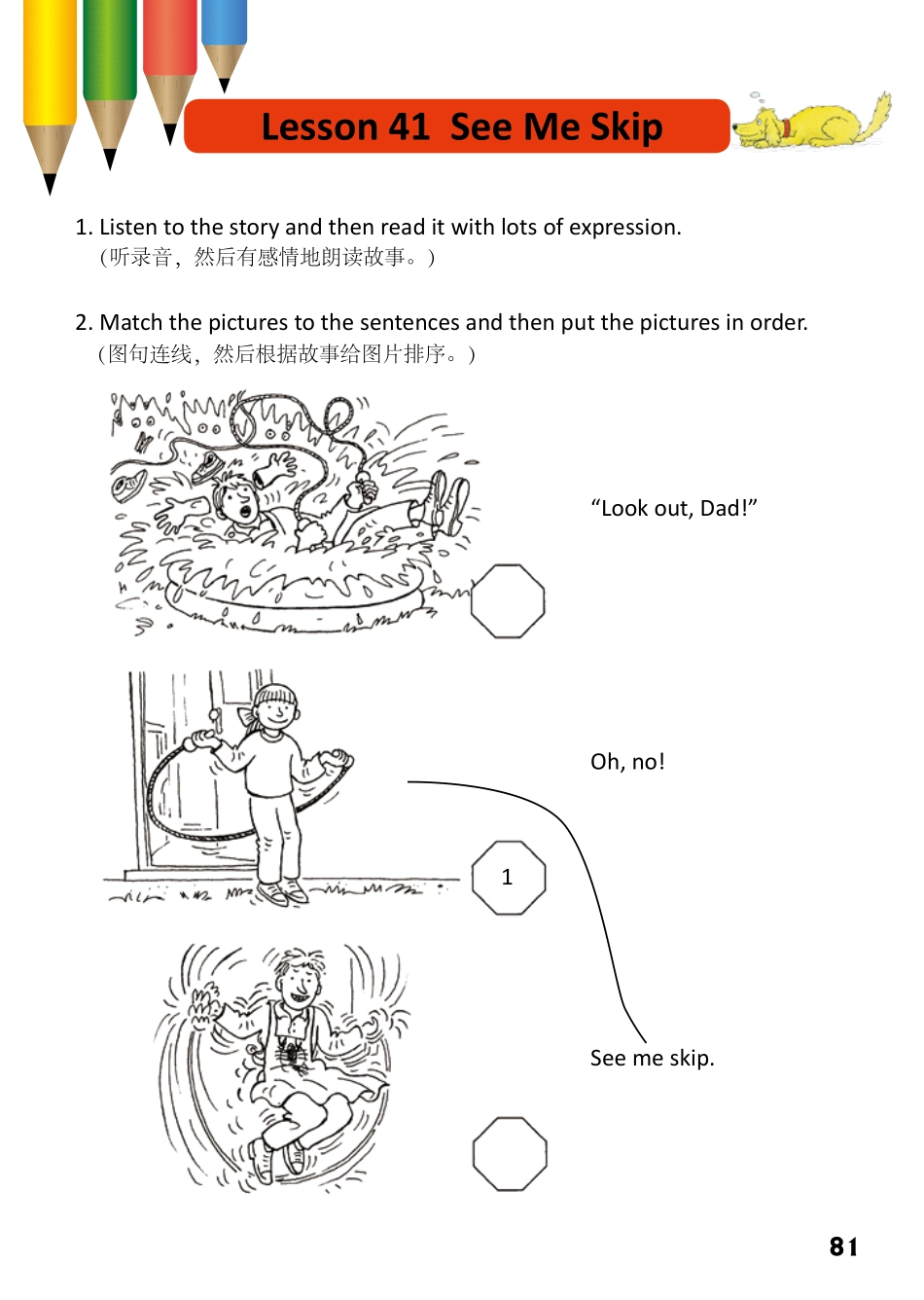 Lesson 41 See Me Skip

1. Listen to the story and then read it with lots of expression.
(听录音，然后有感情地朗读故事。)

2. Match the pictures to the sentences and then put the pictures in order.
(图句连线，然后根据故事给图片排序。)

“Look out, Dad!”

Oh, no!

1

See me skip.

81