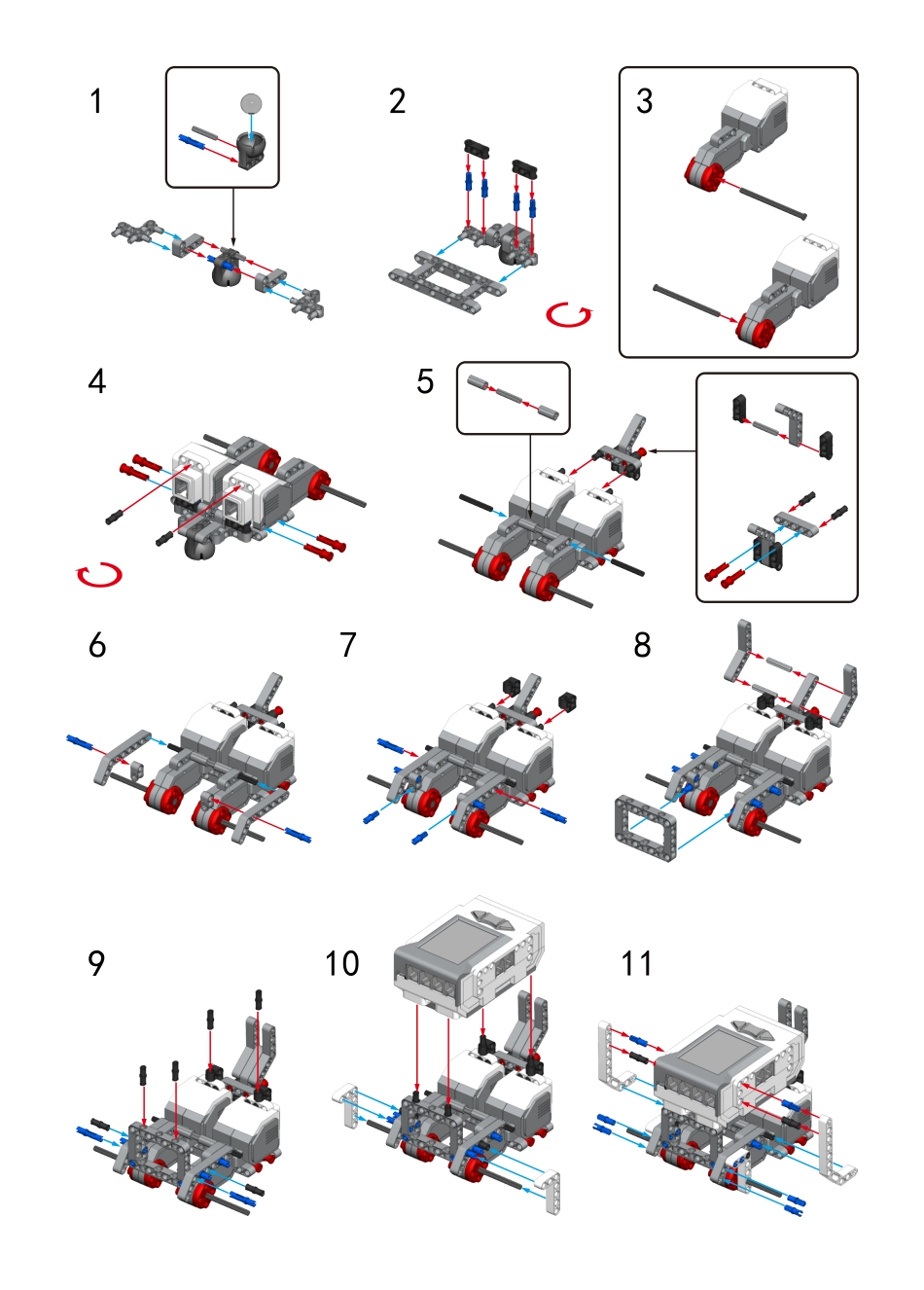 1

2

3

4

5

6

7

8

9

10

11