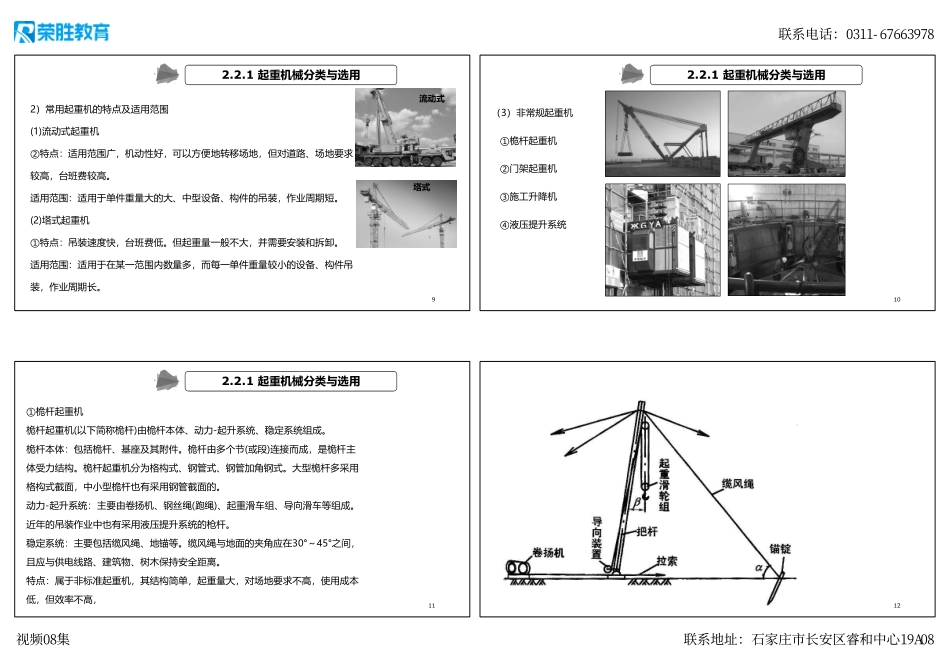 荣胜教育

联系电话：0311- 67663978

2.2.1 起重机械分类与选用

2）常用起重机的特点及适用范围

(1)流动式起重机

②特点：适用范围广，机动性好，可以方便地转移场地，但对道路、场地要求较高，台班费较高。

适用范围：适用于单件重量大的大、中型设备、构件的吊装，作业周期短。

(2)塔式起重机

①特点：吊装速度快，台班费低。但起重量一般不大，并需要安装和拆卸。

适用范围：适用于在某一范围内数量多，而每一单件重量较小的设备、构件吊装，作业周期长。

流动式

塔式

9

2.2.1 起重机械分类与选用

(3）非常规起重机

①桅杆起重机

②门架起重机

③施工升降机

④液压提升系统

10

2.2.1 起重机械分类与选用

①桅杆起重机

桅杆起重机(以下简称桅杆)由桅杆本体、动力-起升系统、稳定系统组成。

桅杆本体：包括桅杆、基座及其附件。桅杆由多个节(或段)连接而成，是桅杆主体受力结构。桅杆起重机分为格构式、钢管式、钢管加角钢式。大型桅杆多采用格构式截面，中小型桅杆也有采用钢管截面的。

动力-起升系统：主要由卷扬机、钢丝绳(跑绳)、起重滑车组、导向滑车等组成。近年的吊装作业中也有采用液压提升系统的桅杆。

稳定系统：主要包括缆风绳、地锚等。缆风绳与地面的夹角应在30°～45°之间，且应与供电线路、建筑物、树木保持安全距离。

特点：属于非标准起重机，其结构简单，起重量大，对场地要求不高，使用成本低，但效率不高，

11

起重滑轮组

缆风绳

$\beta$

导向装置

把杆

卷扬机

拉索

锚锭

$\alpha$

12

视频08集

联系地址：石家庄市长安区睿和中心19A08