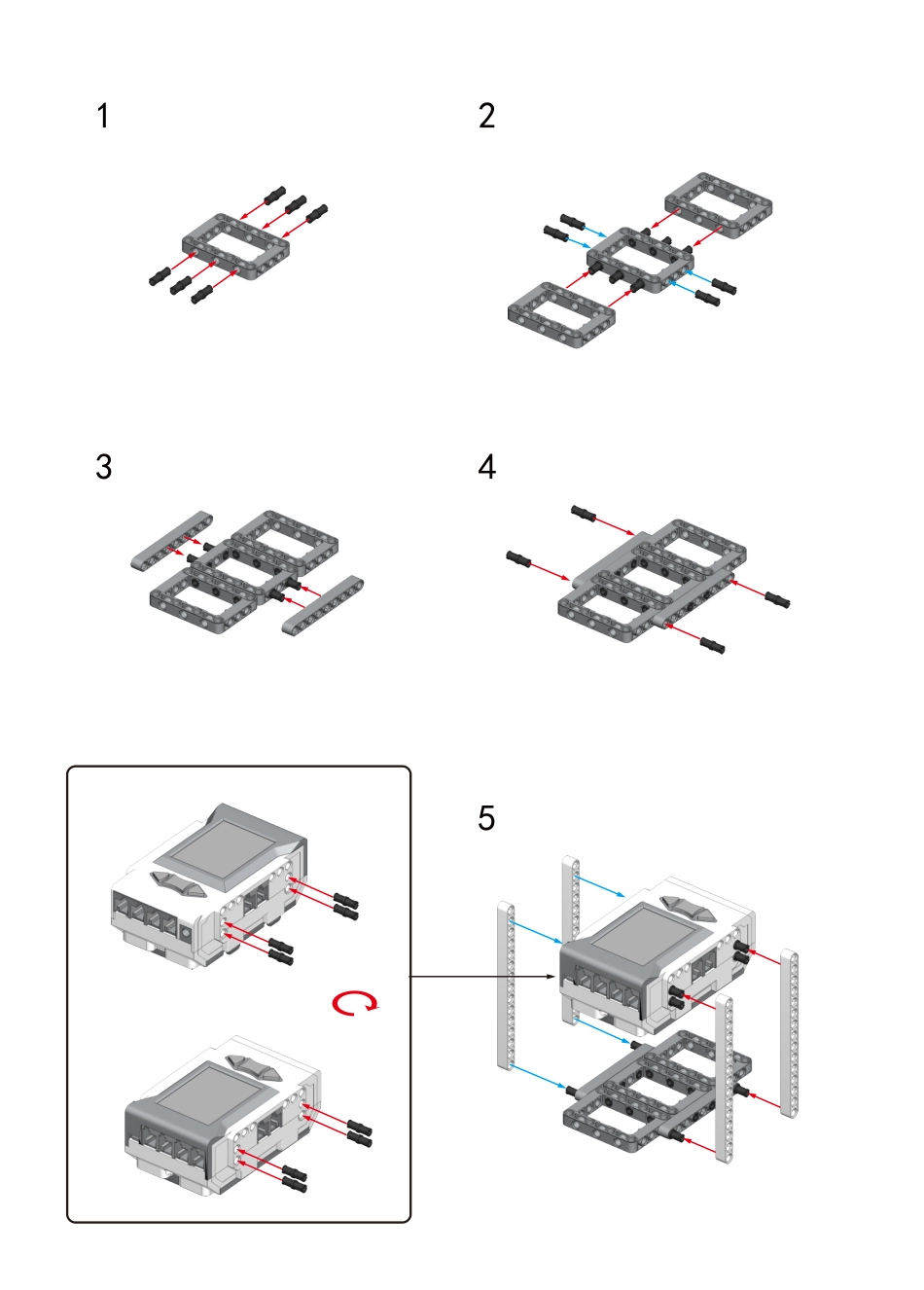 1

2

3

4

5