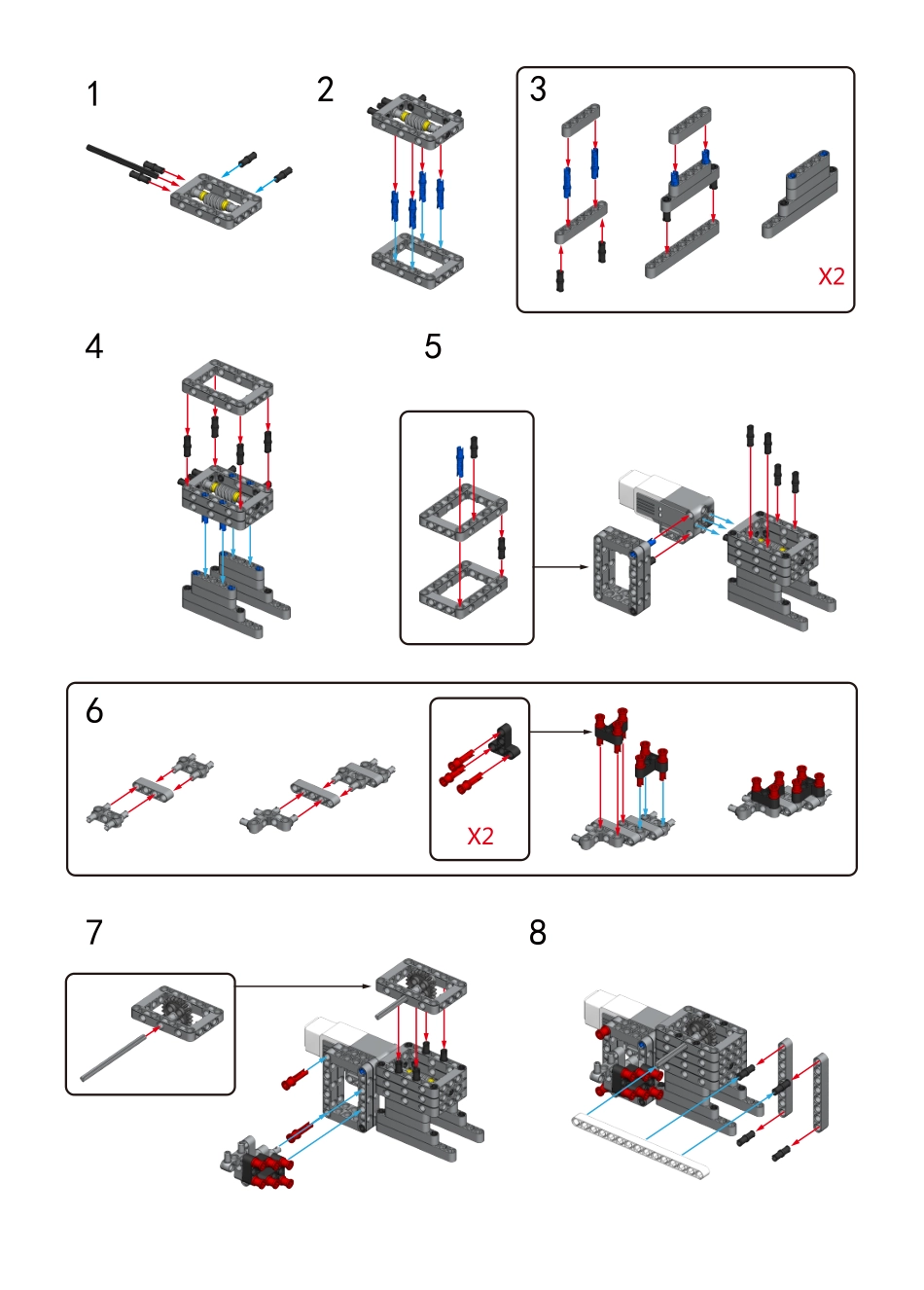 1

2

3

X2

4

5

6

X2

7

8