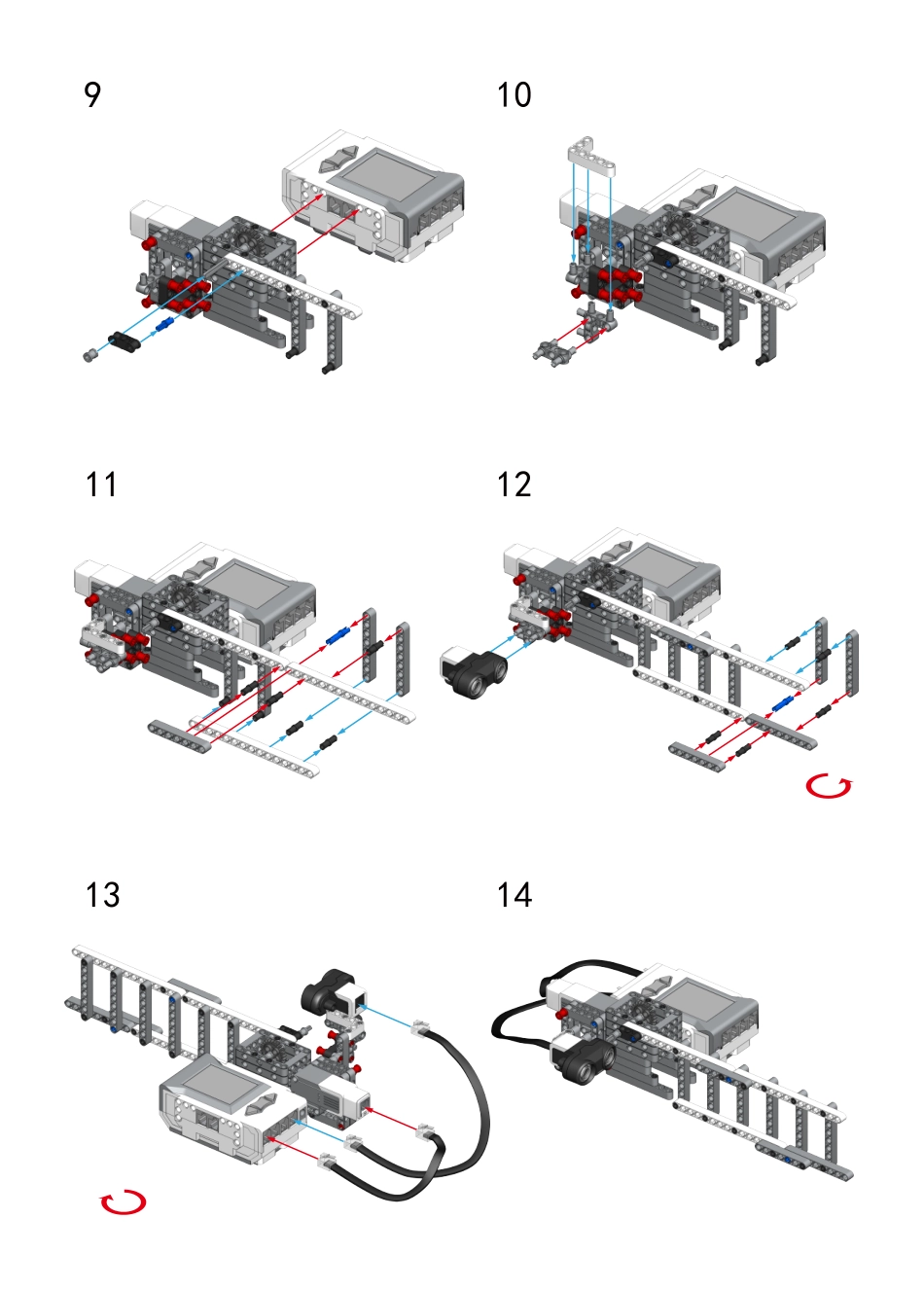 9

10

11

12

13

14