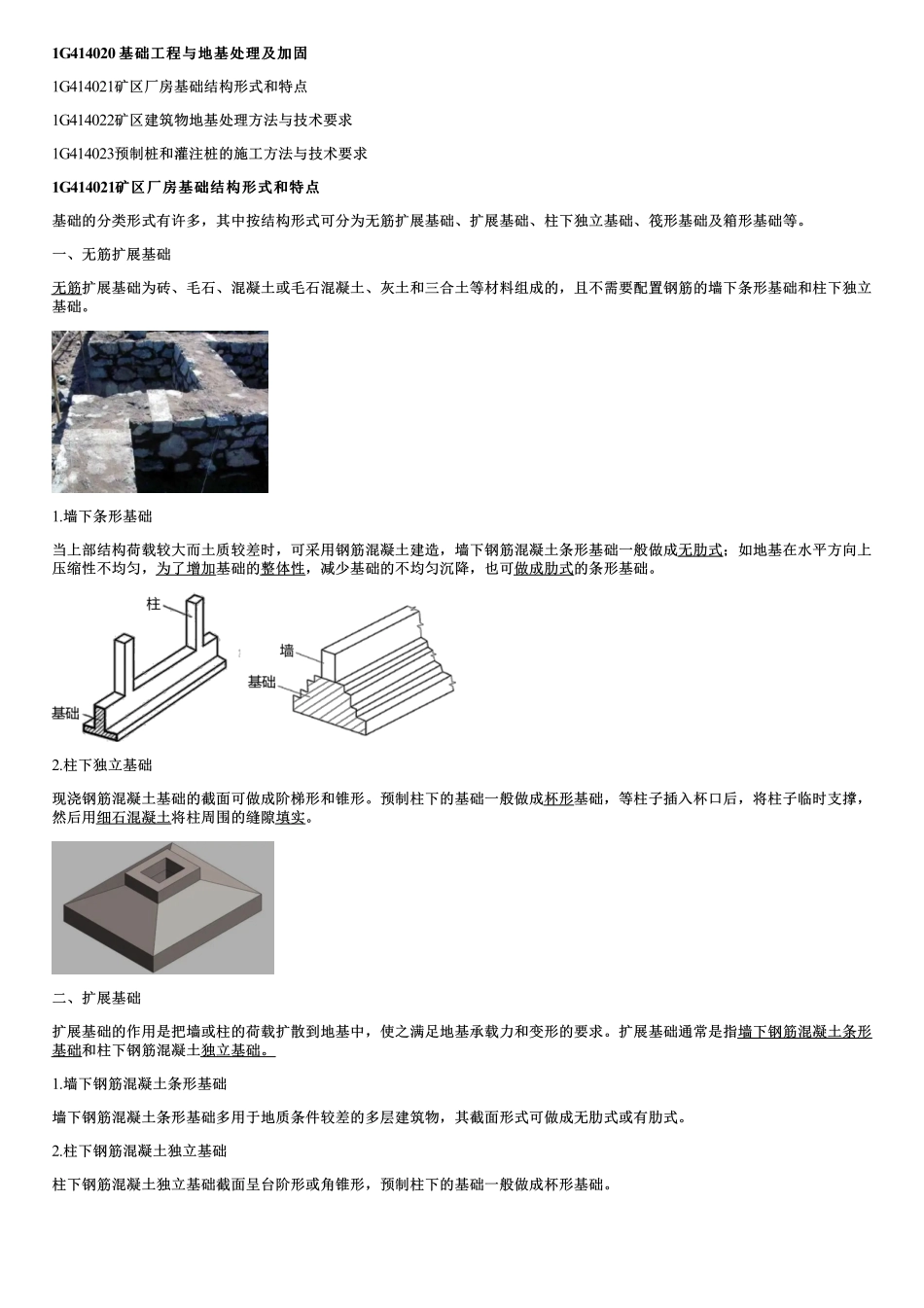 1G414020 基础工程与地基处理及加固

1G414021矿区厂房基础结构形式和特点

1G414022矿区建筑物地基处理方法与技术要求

1G414023预制桩和灌注桩的施工方法与技术要求

1G414021矿区厂房基础结构形式和特点

基础的分类形式有许多，其中按结构形式可分为无筋扩展基础、扩展基础、柱下独立基础、筏形基础及箱形基础等。

一、无筋扩展基础

无筋扩展基础为砖、毛石、混凝土或毛石混凝土、灰土和三合土等材料组成的，且不需要配置钢筋的墙下条形基础和柱下独立基础。

1.墙下条形基础

当上部结构荷载较大而土质较差时，可采用钢筋混凝土建造，墙下钢筋混凝土条形基础一般做成无肋式；如地基在水平方向上压缩性不均匀，为了增加基础的整体性，减少基础的不均匀沉降，也可做成肋式的条形基础。

柱

基础

墙

基础

2.柱下独立基础

现浇钢筋混凝土基础的截面可做成阶梯形和锥形。预制柱下的基础一般做成杯形基础，等柱子插入杯口后，将柱子临时支撑，然后用细石混凝土将柱周围的缝隙填实。

二、扩展基础

扩展基础的作用是把墙或柱的荷载扩散到地基中，使之满足地基承载力和变形的要求。扩展基础通常是指墙下钢筋混凝土条形基础和柱下钢筋混凝土独立基础。

1.墙下钢筋混凝土条形基础

墙下钢筋混凝土条形基础多用于地质条件较差的多层建筑物，其截面形式可做成无肋式或有肋式。

2.柱下钢筋混凝土独立基础

柱下钢筋混凝土独立基础截面呈台阶形或角锥形，预制柱下的基础一般做成杯形基础。