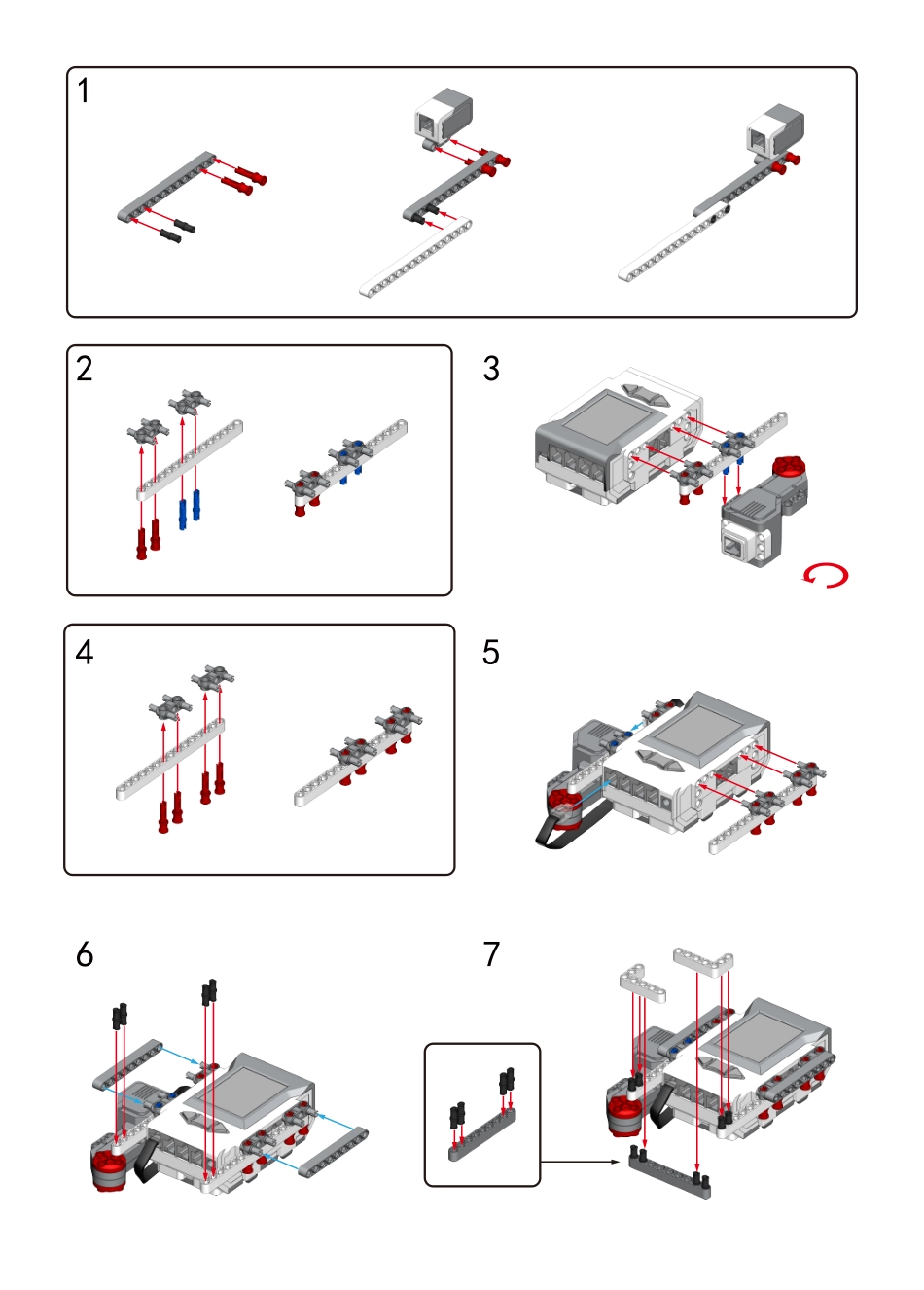 1

2

3

4

5

6

7