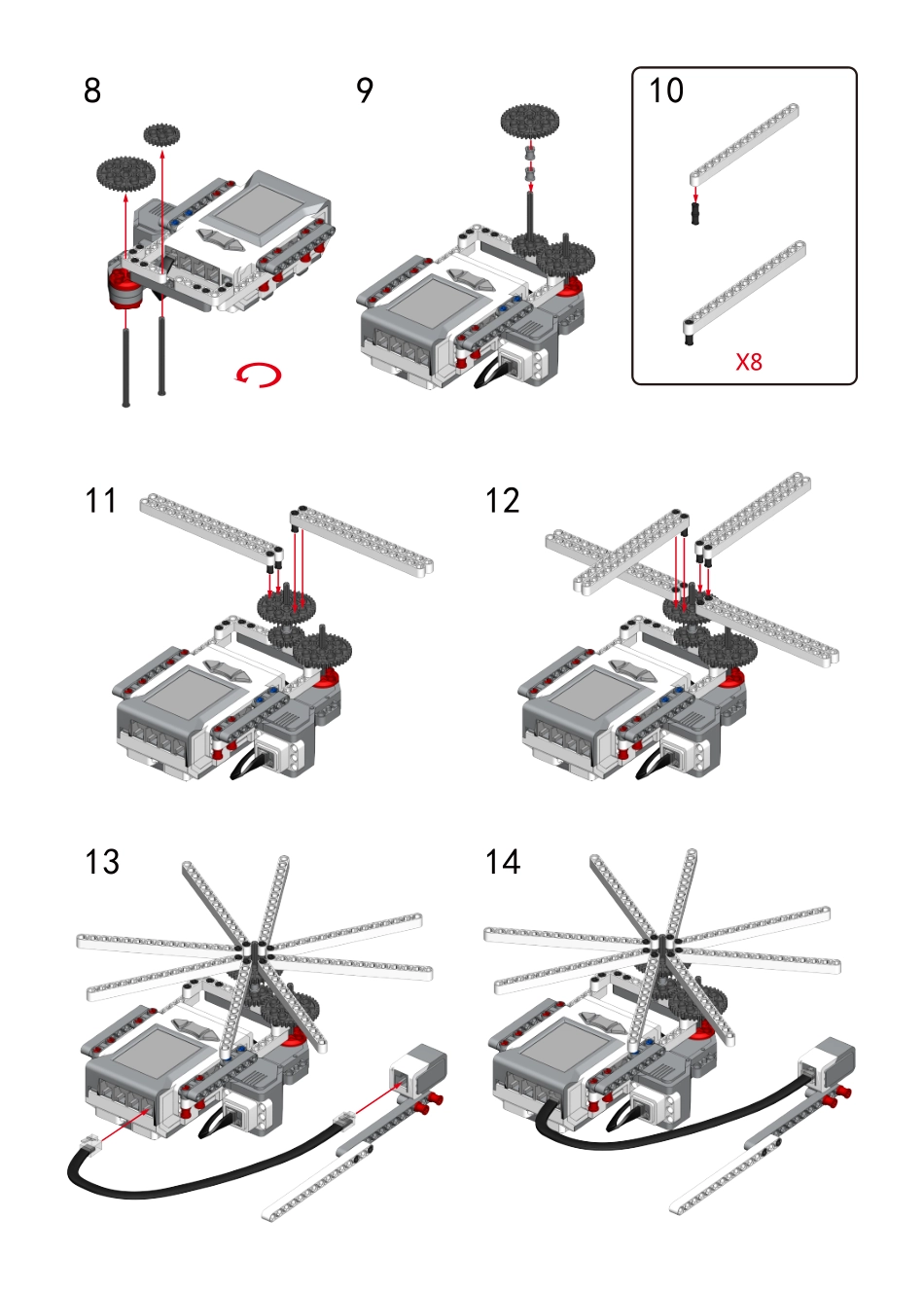 8

9

10

X8

11

12

13

14