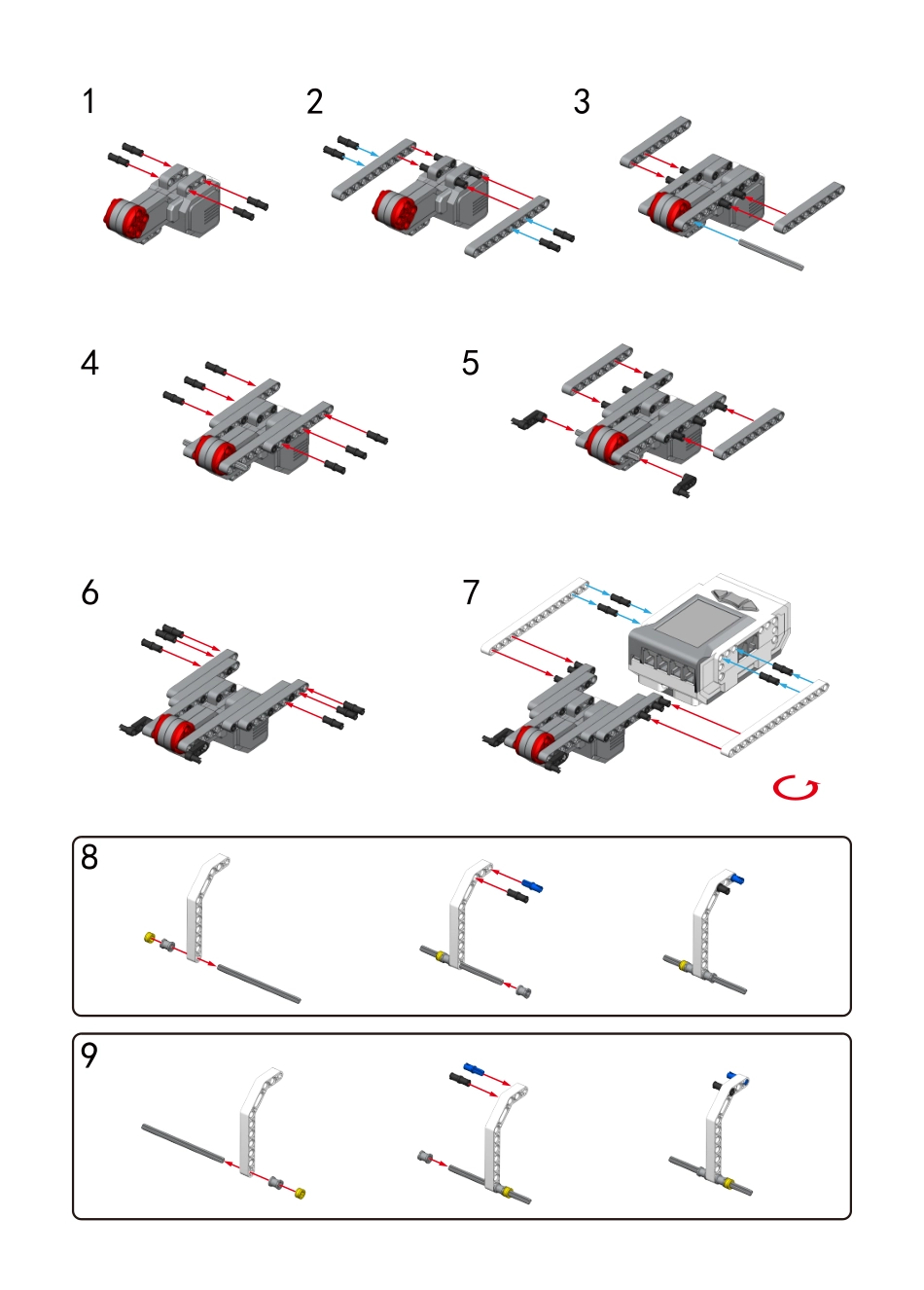 1

2

3

4

5

6

7

8

9