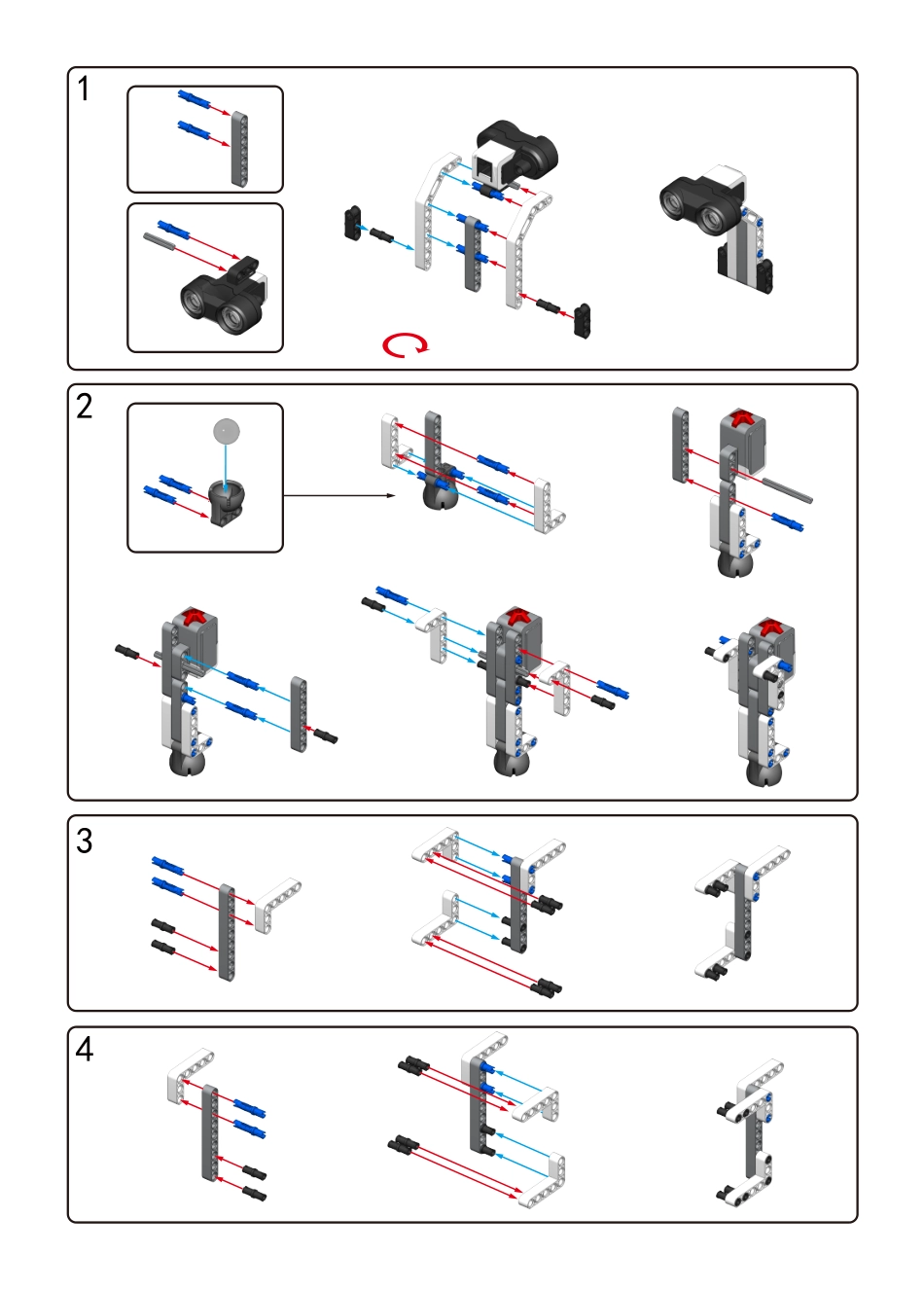 1

2

3

4