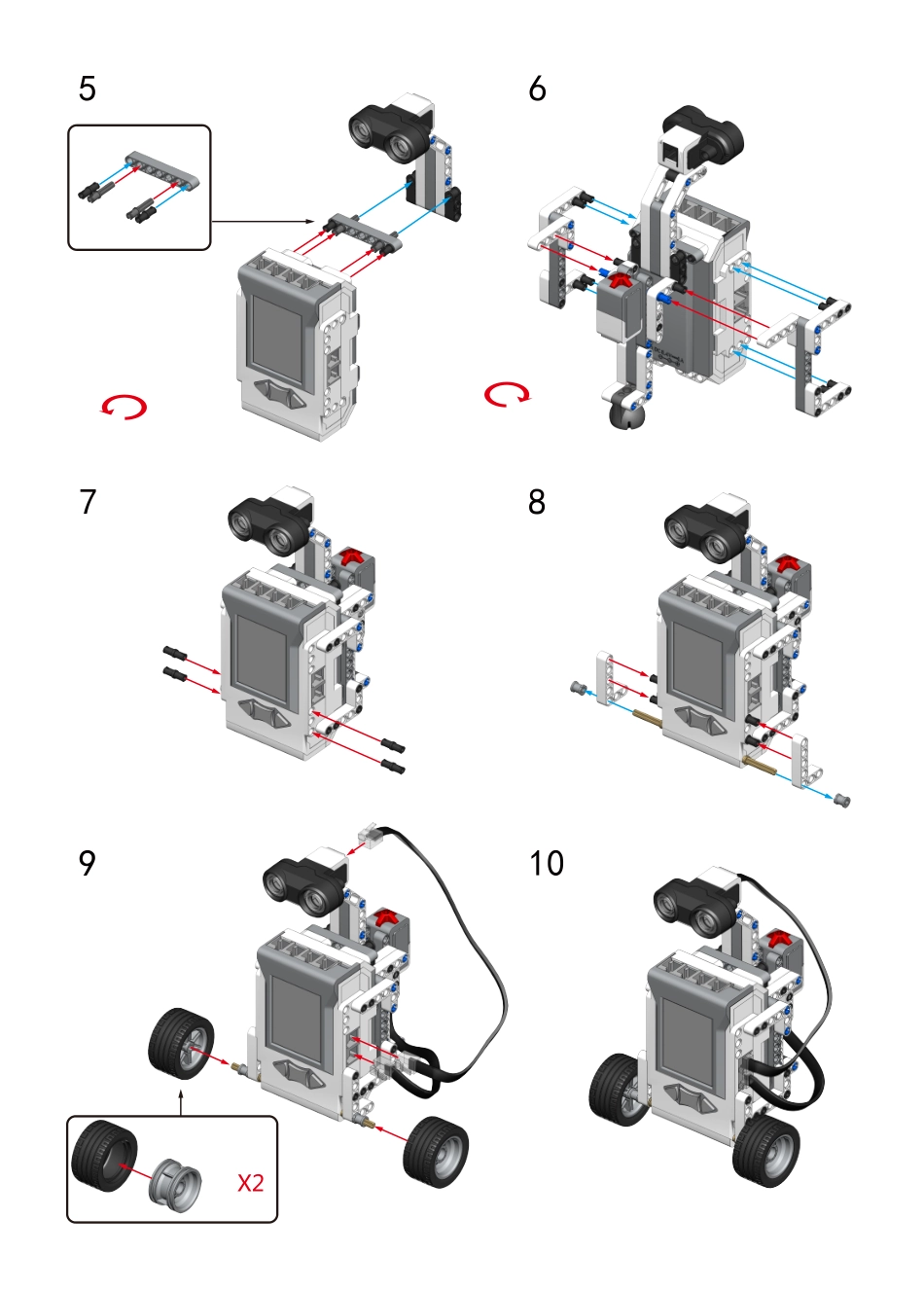 5

6

7

8

9

X2

10