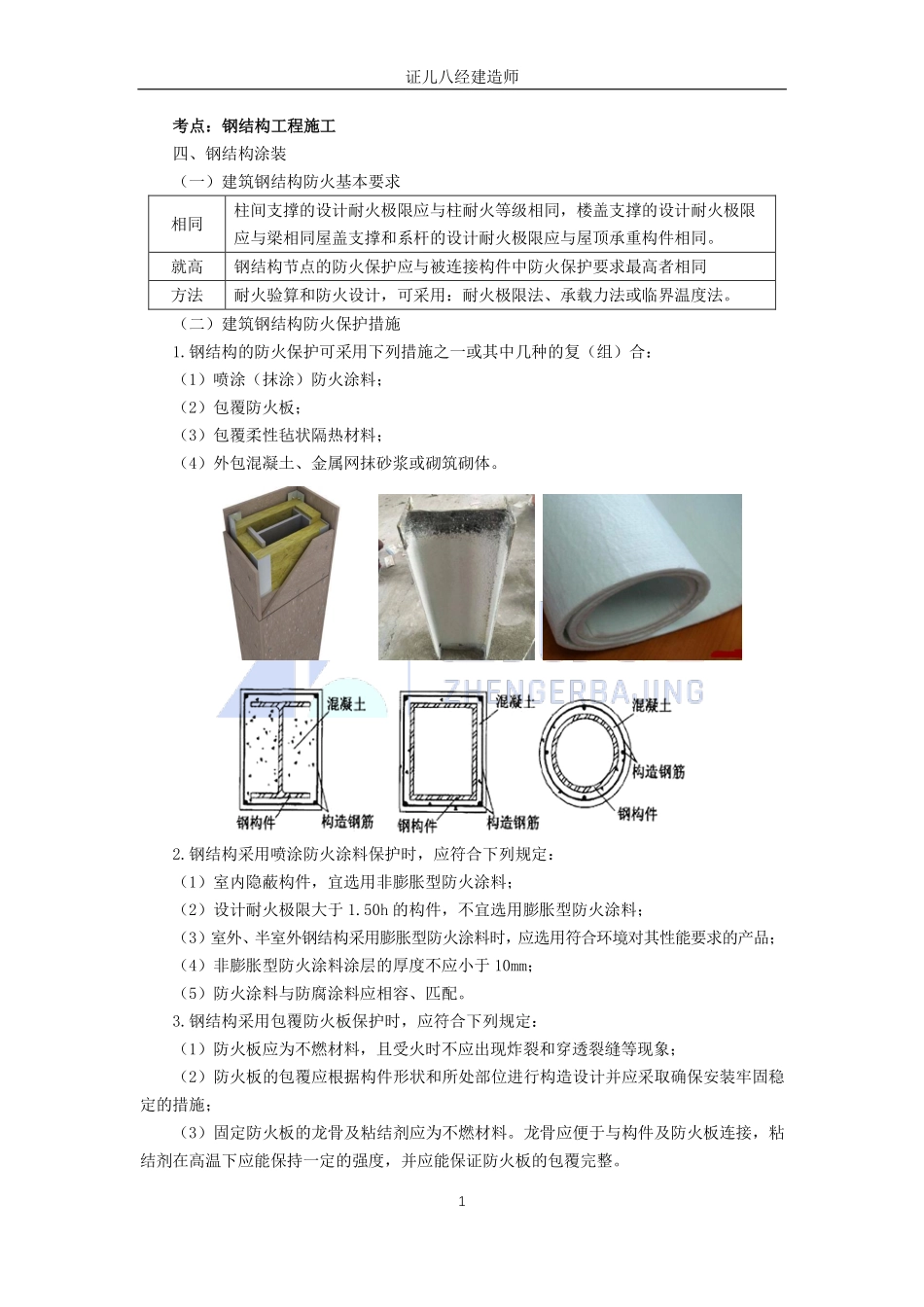 证儿八经建造师

考点：钢结构工程施工

四、钢结构涂装

（一）建筑钢结构防火基本要求

| 相同 | 柱间支撑的设计耐火极限应与柱耐火等级相同，楼盖支撑的设计耐火极限应与梁相同屋盖支撑和系杆的设计耐火极限应与屋顶承重构件相同。 |
|---|---|
| 就高 | 钢结构节点的防火保护应与被连接构件中防火保护要求最高者相同 |
| 方法 | 耐火验算和防火设计，可采用：耐火极限法、承载力法或临界温度法。 |

（二）建筑钢结构防火保护措施

1.钢结构的防火保护可采用下列措施之一或其中几种的复（组）合：

（1）喷涂（抹涂）防火涂料；

（2）包覆防火板；

（3）包覆柔性毡状隔热材料；

（4）外包混凝土、金属网抹砂浆或砌筑砌体。

ZHENGERBAJING

混凝土 钢构件 构造钢筋 混凝土 钢构件 构造钢筋 混凝土 构造钢筋 钢构件

2.钢结构采用喷涂防火涂料保护时，应符合下列规定：

（1）室内隐蔽构件，宜选用非膨胀型防火涂料；

（2）设计耐火极限大于 1.50h 的构件，不宜选用膨胀型防火涂料；

（3）室外、半室外钢结构采用膨胀型防火涂料时，应选用符合环境对其性能要求的产品；

（4）非膨胀型防火涂料涂层的厚度不应小于 10mm；

（5）防火涂料与防腐涂料应相容、匹配。

3.钢结构采用包覆防火板保护时，应符合下列规定：

（1）防火板应为不燃材料，且受火时不应出现炸裂和穿透裂缝等现象；

（2）防火板的包覆应根据构件形状和所处部位进行构造设计并应采取确保安装牢固稳定的措施；

（3）固定防火板的龙骨及粘结剂应为不燃材料。龙骨应便于与构件及防火板连接，粘结剂在高温下应能保持一定的强度，并应能保证防火板的包覆完整。

1