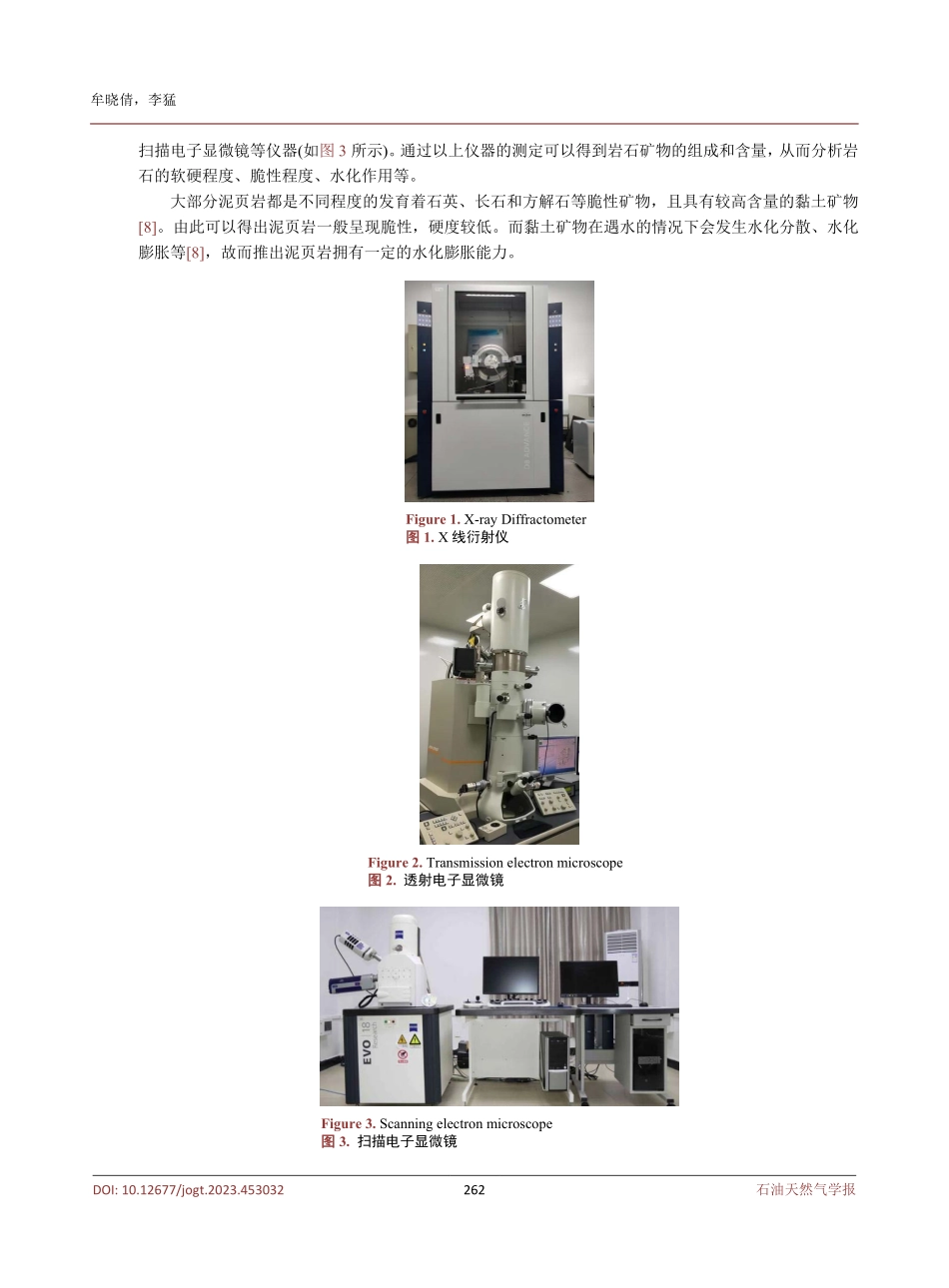 牟晓倩，李猛

扫描电子显微镜等仪器(如图 3 所示)。通过以上仪器的测定可以得到岩石矿物的组成和含量，从而分析岩石的软硬程度、脆性程度、水化作用等。

大部分泥页岩都是不同程度的发育着石英、长石和方解石等脆性矿物，且具有较高含量的黏土矿物[8]。由此可以得出泥页岩一般呈现脆性，硬度较低。而黏土矿物在遇水的情况下会发生水化分散、水化膨胀等[8]，故而推出泥页岩拥有一定的水化膨胀能力。

Figure 1. X-ray Diffractometer
图 1. X 线衍射仪

Figure 2. Transmission electron microscope
图 2. 透射电子显微镜

EVO 18

Figure 3. Scanning electron microscope
图 3. 扫描电子显微镜

DOI: 10.12677/jogt.2023.453032 262 石油天然气学报