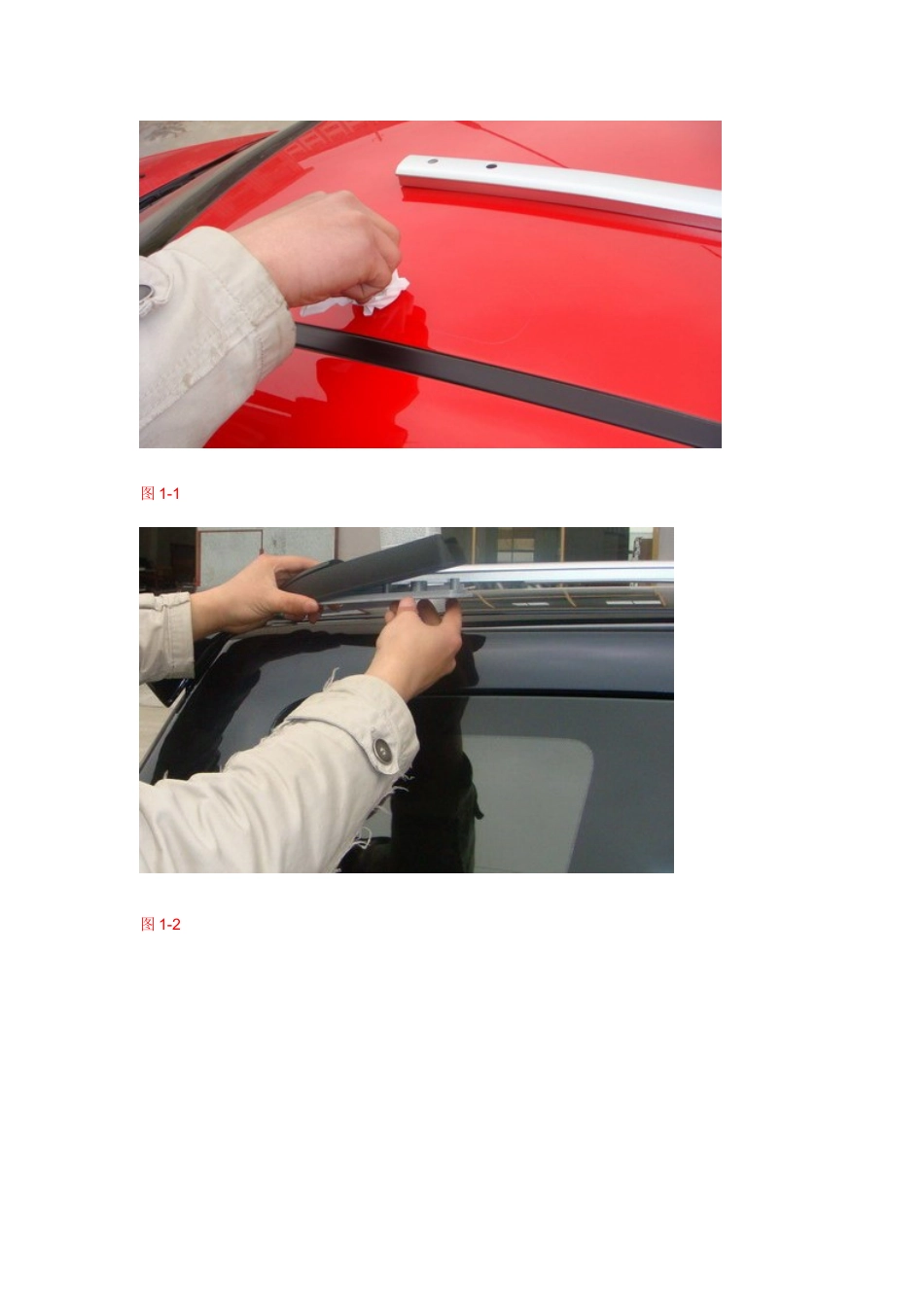 图 1-1

图 1-2