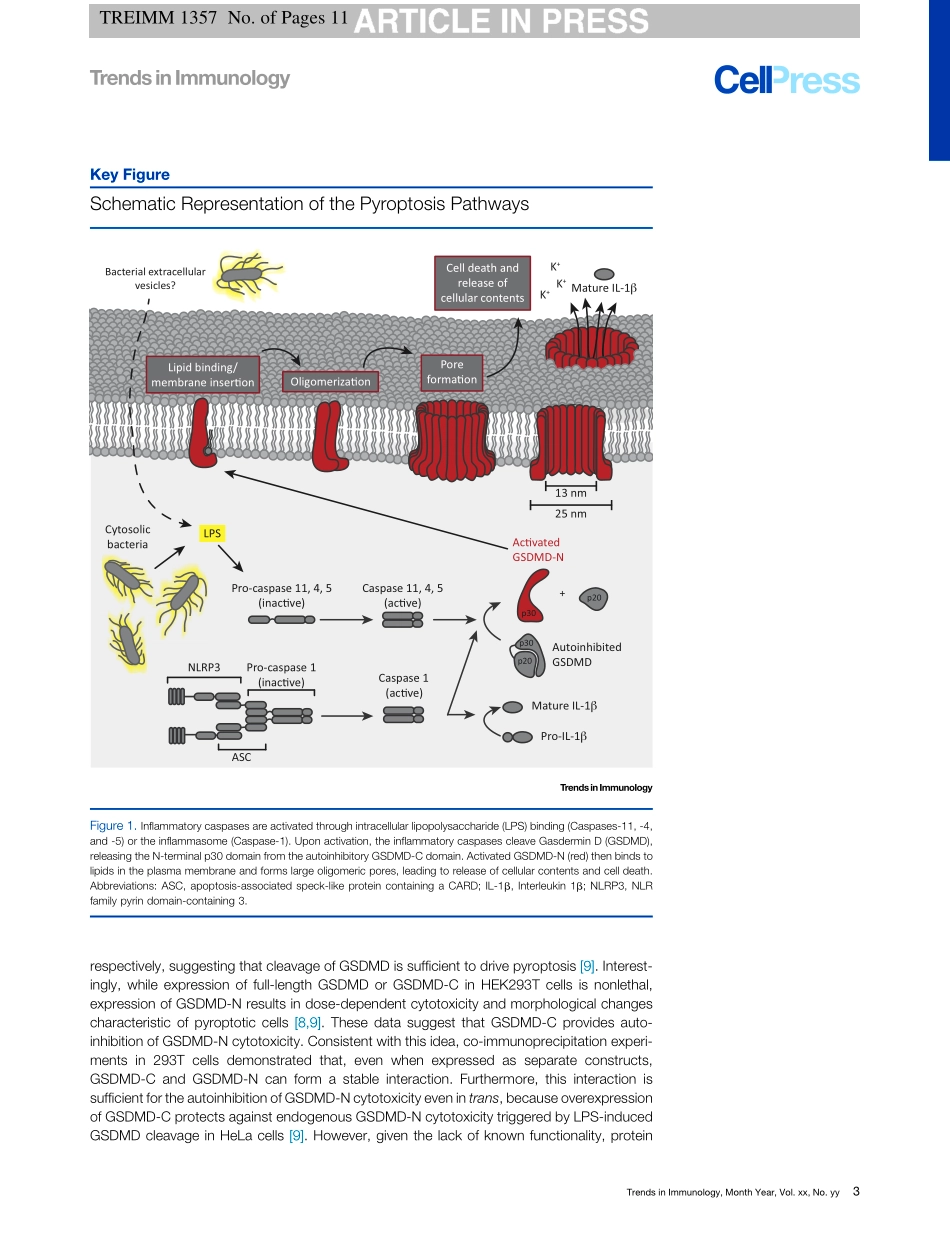 TREIMM 1357 No. of Pages 11 ARTICLE IN PRESS

Trends in Immunology

CellPress

Key Figure

Schematic Representation of the Pyroptosis Pathways

Bacterial extracellular vesicles?

Cell death and release of cellular contents

$K^+$ $K^+$ $K^+$ Mature IL-1β

Lipid binding/ membrane insertion

Oligomerization

Pore formation

13 nm

25 nm

Cytosolic bacteria

LPS

Activated GSDMD-N

Pro-caspase 11, 4, 5 (inactive)

Caspase 11, 4, 5 (active)

p30

+

p20

p30

p20

Autoinhibited GSDMD

NLRP3

Pro-caspase 1 (inactive)

Caspase 1 (active)

Mature IL-1β

Pro-IL-1β

ASC

Trends in Immunology

Figure 1. Inflammatory caspases are activated through intracellular lipopolysaccharide (LPS) binding (Caspases-11, -4, and -5) or the inflammasome (Caspase-1). Upon activation, the inflammatory caspases cleave Gasdermin D (GSDMD), releasing the N-terminal p30 domain from the autoinhibitory GSDMD-C domain. Activated GSDMD-N (red) then binds to lipids in the plasma membrane and forms large oligomeric pores, leading to release of cellular contents and cell death. Abbreviations: ASC, apoptosis-associated speck-like protein containing a CARD; IL-1β, Interleukin 1β; NLRP3, NLR family pyrin domain-containing 3.

respectively, suggesting that cleavage of GSDMD is sufficient to drive pyroptosis [9]. Interestingly, while expression of full-length GSDMD or GSDMD-C in HEK293T cells is nonlethal, expression of GSDMD-N results in dose-dependent cytotoxicity and morphological changes characteristic of pyroptotic cells [8,9]. These data suggest that GSDMD-C provides autoinhibition of GSDMD-N cytotoxicity. Consistent with this idea, co-immunoprecipitation experiments in 293T cells demonstrated that, even when expressed as separate constructs, GSDMD-C and GSDMD-N can form a stable interaction. Furthermore, this interaction is sufficient for the autoinhibition of GSDMD-N cytotoxicity even in trans, because overexpression of GSDMD-C protects against endogenous GSDMD-N cytotoxicity triggered by LPS-induced GSDMD cleavage in HeLa cells [9]. However, given the lack of known functionality, protein

Trends in Immunology, Month Year, Vol. xx, No. yy 3