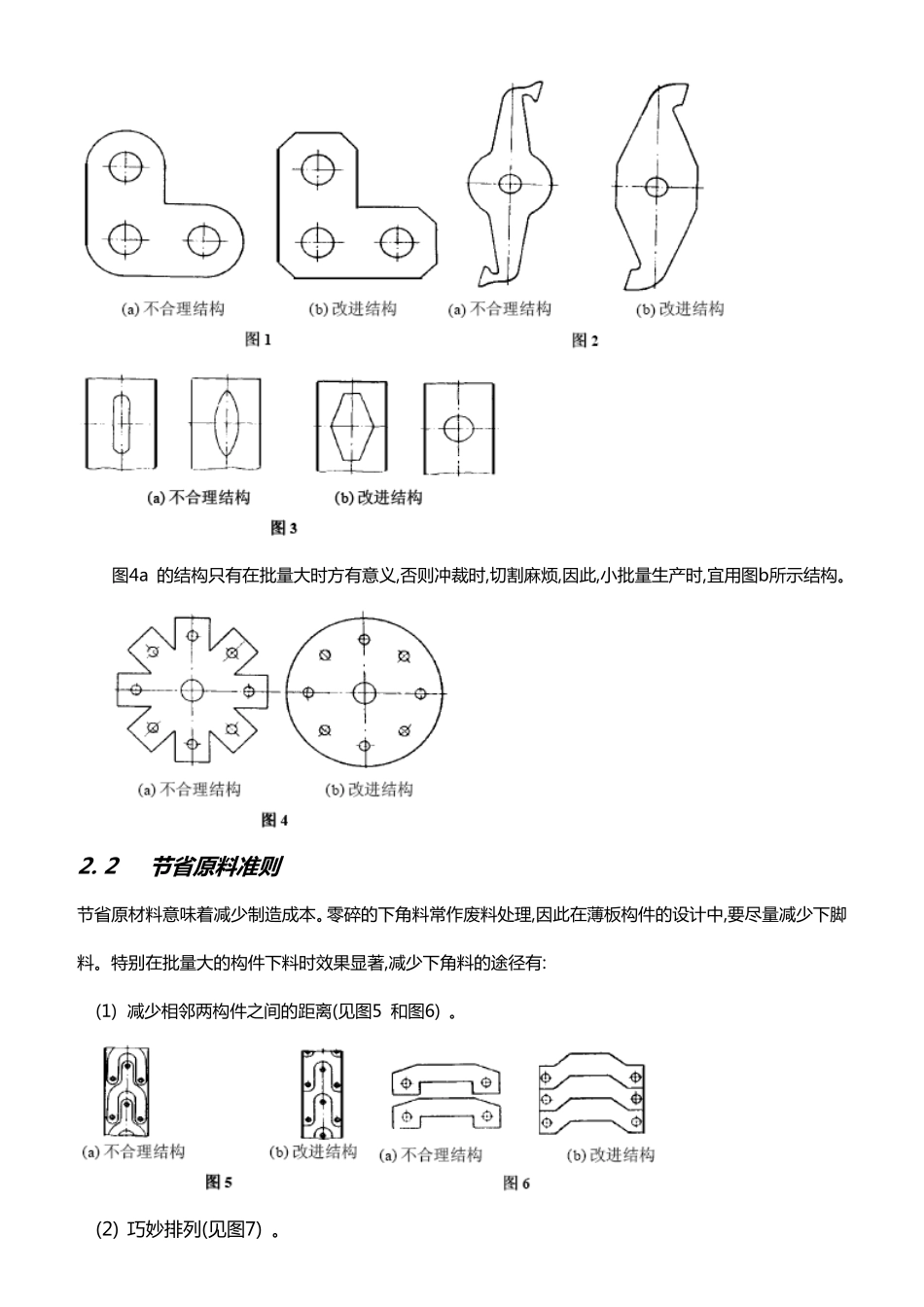 (a) 不合理结构

(b) 改进结构

图 1

(a) 不合理结构

(b) 改进结构

图 2

(a) 不合理结构

(b) 改进结构

图 3

图4a 的结构只有在批量大时方有意义,否则冲裁时,切割麻烦,因此,小批量生产时,宜用图b所示结构。

(a) 不合理结构

(b) 改进结构

图 4

2. 2 节省原料准则

节省原材料意味着减少制造成本。零碎的下角料常作废料处理,因此在薄板构件的设计中,要尽量减少下脚料。特别在批量大的构件下料时效果显著,减少下角料的途径有:

(1) 减少相邻两构件之间的距离(见图5 和图6) 。

(a) 不合理结构

(b) 改进结构

图 5

(a) 不合理结构

(b) 改进结构

图 6

(2) 巧妙排列(见图7) 。